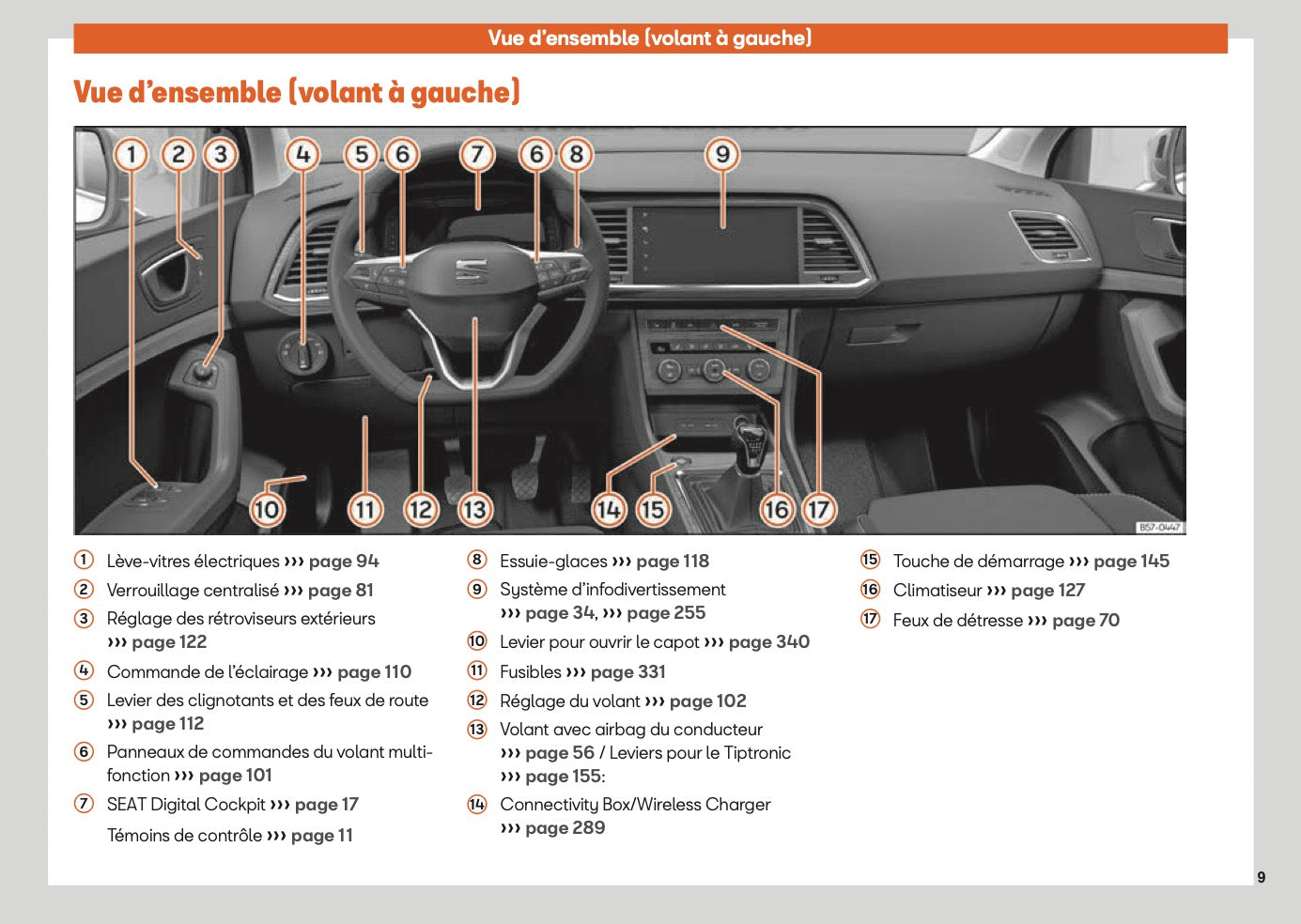 Vue d'ensemble (volant à gauche)

Vue d'ensemble (volant à gauche)

1 2 3 4 5 6 7 6 8 9

10 11 12 13 14 15 16 17

B57-0447

① Lève-vitres électriques ››› page 94

② Verrouillage centralisé ››› page 81

③ Réglage des rétroviseurs extérieurs ››› page 122

④ Commande de l'éclairage ››› page 110

⑤ Levier des clignotants et des feux de route ››› page 112

⑥ Panneaux de commandes du volant multifonction ››› page 101

⑦ SEAT Digital Cockpit ››› page 17

Témoins de contrôle ››› page 11

⑧ Essuie-glaces ››› page 118

⑨ Système d'infodivertissement ››› page 34, ››› page 255

⑩ Levier pour ouvrir le capot ››› page 340

⑪ Fusibles ››› page 331

⑫ Réglage du volant ››› page 102

⑬ Volant avec airbag du conducteur ››› page 56 / Leviers pour le Tiptronic ››› page 155:

⑭ Connectivity Box/Wireless Charger ››› page 289

⑮ Touche de démarrage ››› page 145

⑯ Climatiseur ››› page 127

⑰ Feux de détresse ››› page 70

9