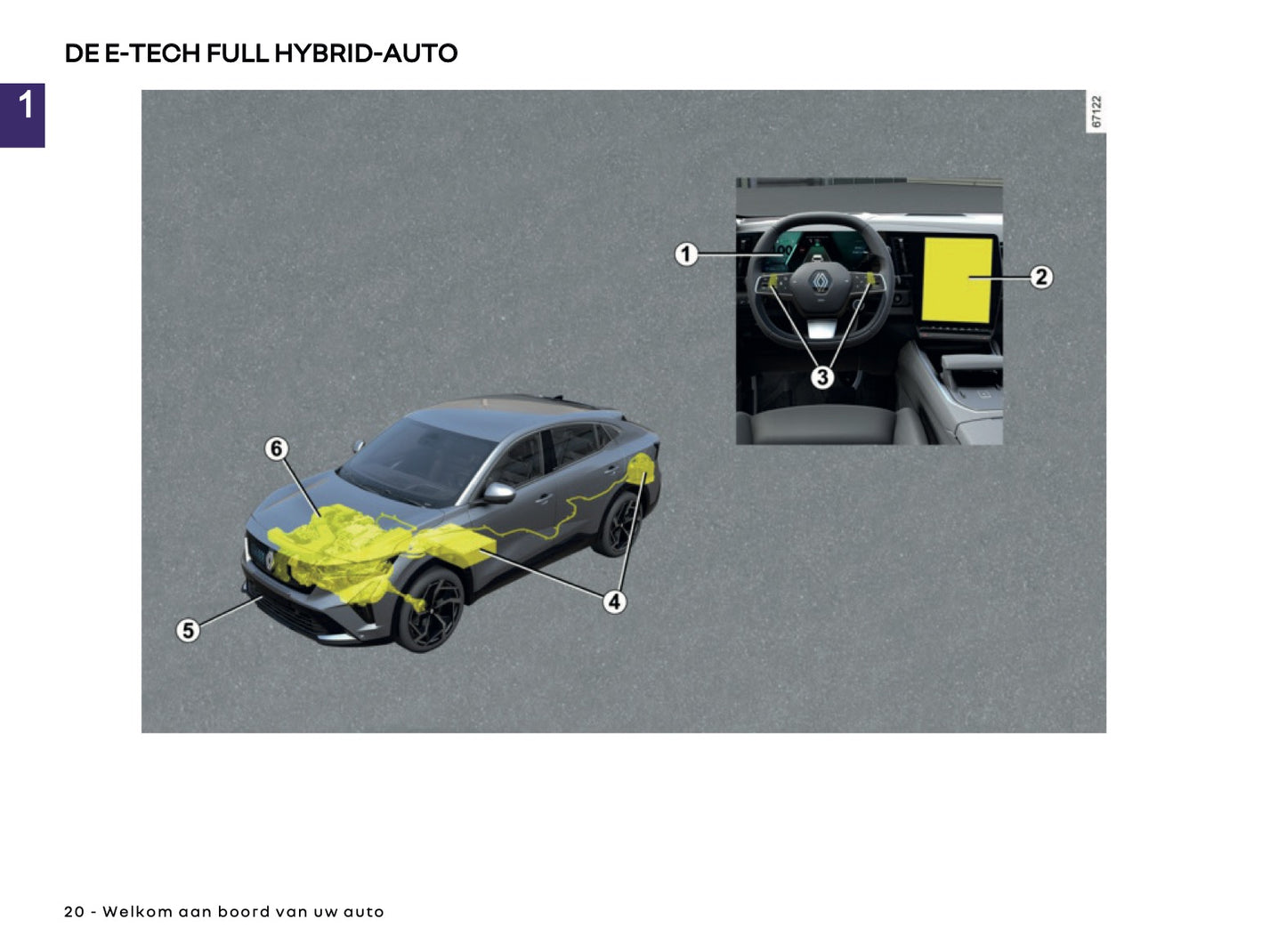 DE E-TECH FULL HYBRID-AUTO

1

67122

1

2

3

6

4

5

20 - Welkom aan boord van uw auto