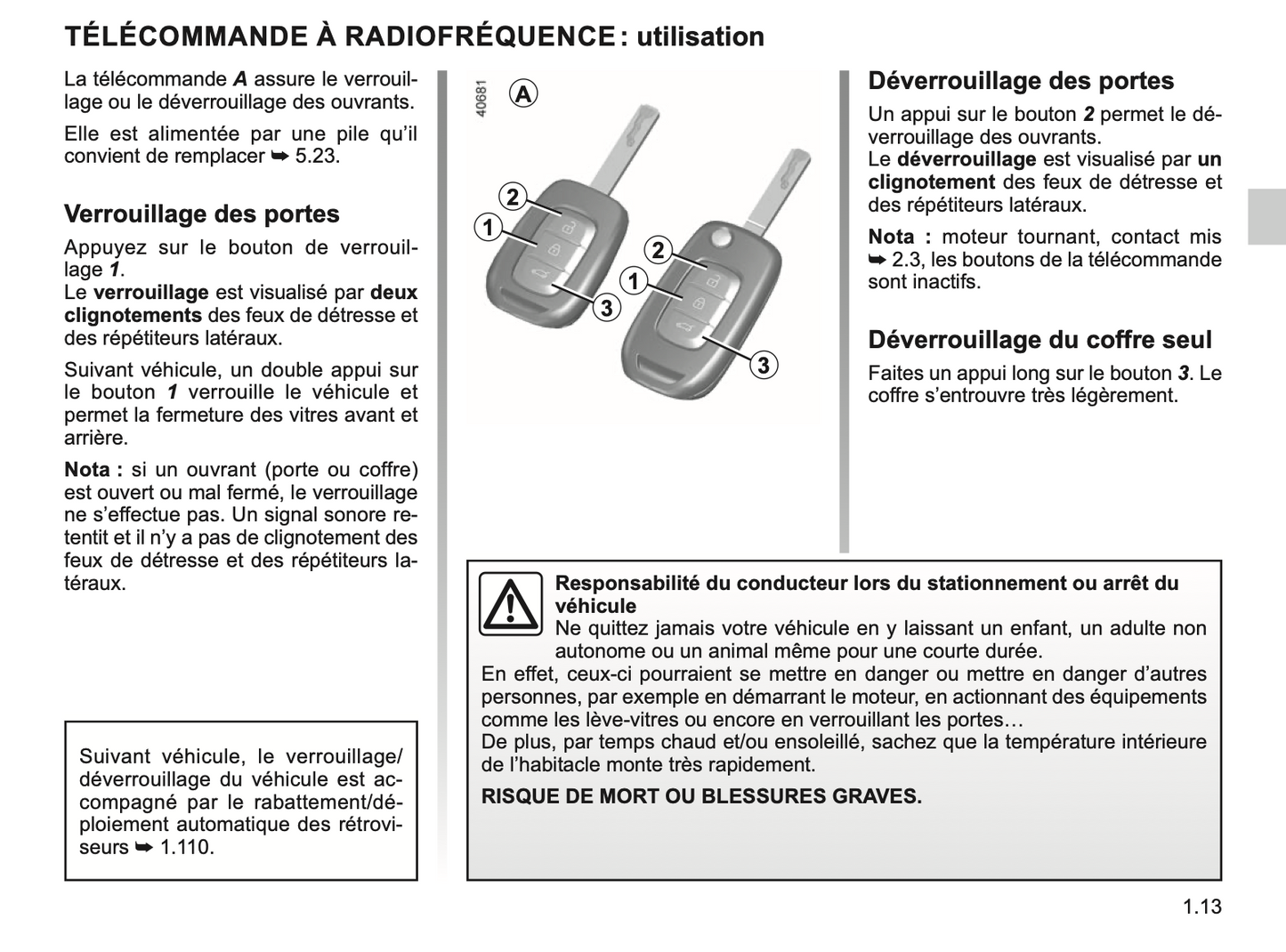 TÉLÉCOMMANDE À RADIOFRÉQUENCE : utilisation

La télécommande A assure le verrouillage ou le déverrouillage des ouvrants.

Elle est alimentée par une pile qu'il convient de remplacer ➥ 5.23.

Verrouillage des portes

Appuyez sur le bouton de verrouillage 1.
Le verrouillage est visualisé par deux clignotements des feux de détresse et des répétiteurs latéraux.

Suivant véhicule, un double appui sur le bouton 1 verrouille le véhicule et permet la fermeture des vitres avant et arrière.

Nota : si un ouvrant (porte ou coffre) est ouvert ou mal fermé, le verrouillage ne s'effectue pas. Un signal sonore retentit et il n'y a pas de clignotement des feux de détresse et des répétiteurs latéraux.

Suivant véhicule, le verrouillage/déverrouillage du véhicule est accompagné par le rabattement/déploiement automatique des rétroviseurs ➥ 1.110.

40681

A

2

1

3

2

1

3

Déverrouillage des portes

Un appui sur le bouton 2 permet le déverrouillage des ouvrants.
Le déverrouillage est visualisé par un clignotement des feux de détresse et des répétiteurs latéraux.

Nota : moteur tournant, contact mis ➥ 2.3, les boutons de la télécommande sont inactifs.

Déverrouillage du coffre seul

Faites un appui long sur le bouton 3. Le coffre s'entrouvre très légèrement.

Responsabilité du conducteur lors du stationnement ou arrêt du véhicule
Ne quittez jamais votre véhicule en y laissant un enfant, un adulte non autonome ou un animal même pour une courte durée.
En effet, ceux-ci pourraient se mettre en danger ou mettre en danger d'autres personnes, par exemple en démarrant le moteur, en actionnant des équipements comme les lève-vitres ou encore en verrouillant les portes…
De plus, par temps chaud et/ou ensoleillé, sachez que la température intérieure de l'habitacle monte très rapidement.

RISQUE DE MORT OU BLESSURES GRAVES.

1.13