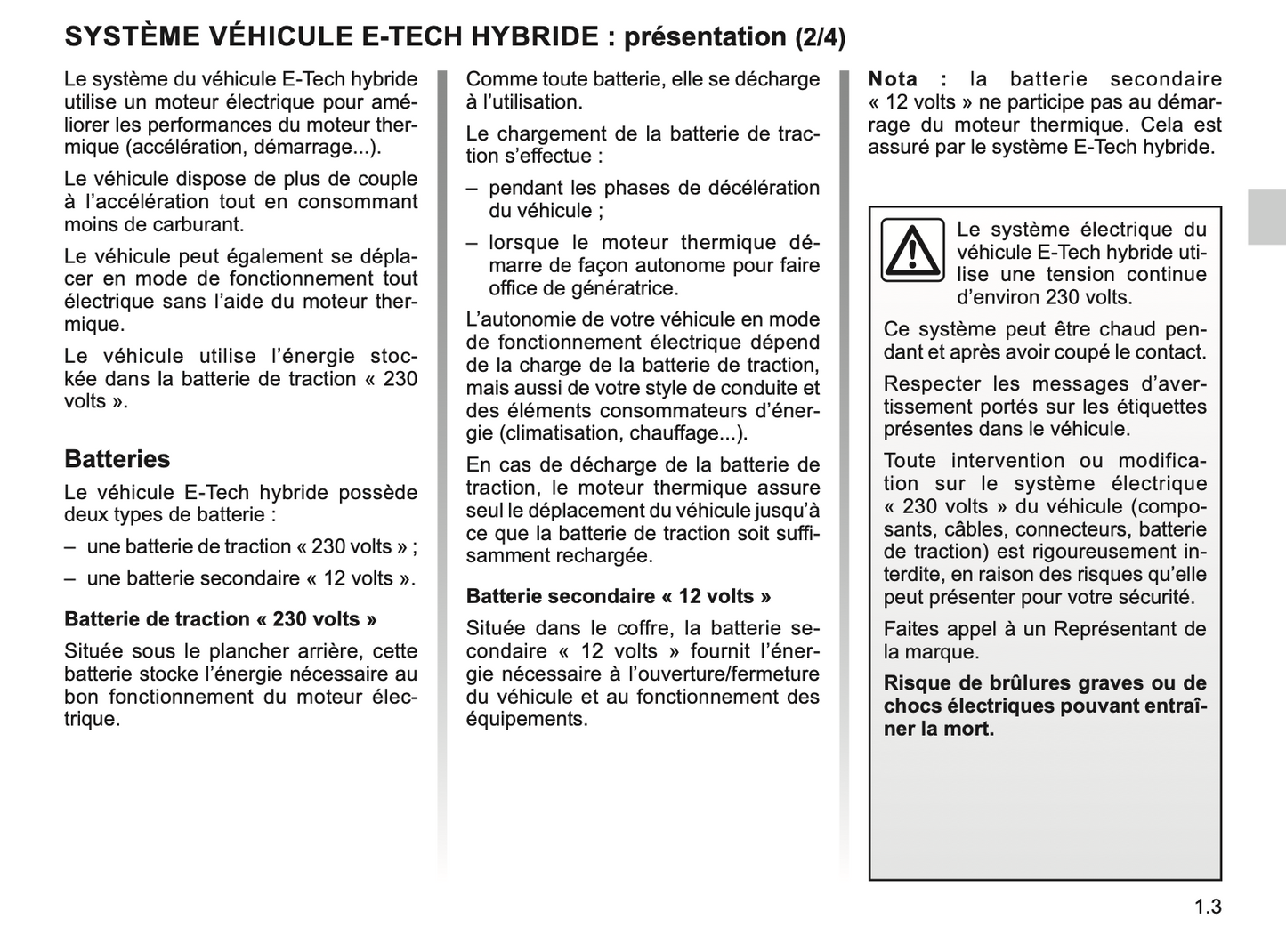 SYSTÈME VÉHICULE E-TECH HYBRIDE : présentation (2/4)

Le système du véhicule E-Tech hybride utilise un moteur électrique pour améliorer les performances du moteur thermique (accélération, démarrage...).

Le véhicule dispose de plus de couple à l'accélération tout en consommant moins de carburant.

Le véhicule peut également se déplacer en mode de fonctionnement tout électrique sans l'aide du moteur thermique.

Le véhicule utilise l'énergie stockée dans la batterie de traction « 230 volts ».

Batteries

Le véhicule E-Tech hybride possède deux types de batterie :

– une batterie de traction « 230 volts » ;

– une batterie secondaire « 12 volts ».

Batterie de traction « 230 volts »

Située sous le plancher arrière, cette batterie stocke l'énergie nécessaire au bon fonctionnement du moteur électrique.

Comme toute batterie, elle se décharge à l'utilisation.

Le chargement de la batterie de traction s'effectue :

– pendant les phases de décélération du véhicule ;

– lorsque le moteur thermique démarre de façon autonome pour faire office de génératrice.

L'autonomie de votre véhicule en mode de fonctionnement électrique dépend de la charge de la batterie de traction, mais aussi de votre style de conduite et des éléments consommateurs d'énergie (climatisation, chauffage...).

En cas de décharge de la batterie de traction, le moteur thermique assure seul le déplacement du véhicule jusqu'à ce que la batterie de traction soit suffisamment rechargée.

Batterie secondaire « 12 volts »

Située dans le coffre, la batterie secondaire « 12 volts » fournit l'énergie nécessaire à l'ouverture/fermeture du véhicule et au fonctionnement des équipements.

Nota : la batterie secondaire « 12 volts » ne participe pas au démarrage du moteur thermique. Cela est assuré par le système E-Tech hybride.

Le système électrique du véhicule E-Tech hybride utilise une tension continue d'environ 230 volts.

Ce système peut être chaud pendant et après avoir coupé le contact.

Respecter les messages d'avertissement portés sur les étiquettes présentes dans le véhicule.

Toute intervention ou modification sur le système électrique « 230 volts » du véhicule (composants, câbles, connecteurs, batterie de traction) est rigoureusement interdite, en raison des risques qu'elle peut présenter pour votre sécurité.

Faites appel à un Représentant de la marque.

Risque de brûlures graves ou de chocs électriques pouvant entraîner la mort.

1.3