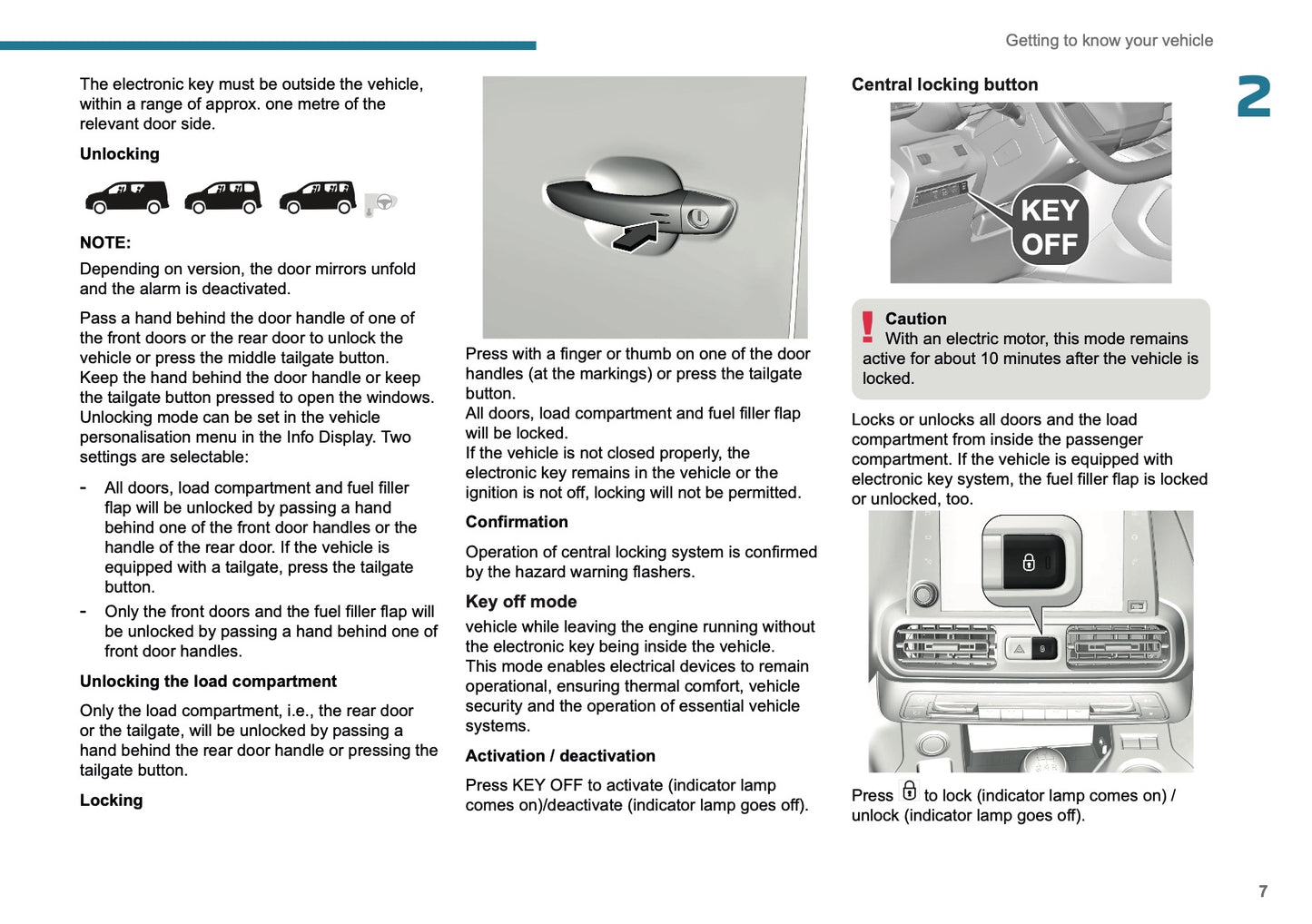 Getting to know your vehicle

2

The electronic key must be outside the vehicle, within a range of approx. one metre of the relevant door side.

Unlocking

NOTE:

Depending on version, the door mirrors unfold and the alarm is deactivated.

Pass a hand behind the door handle of one of the front doors or the rear door to unlock the vehicle or press the middle tailgate button. Keep the hand behind the door handle or keep the tailgate button pressed to open the windows. Unlocking mode can be set in the vehicle personalisation menu in the Info Display. Two settings are selectable:

- All doors, load compartment and fuel filler flap will be unlocked by passing a hand behind one of the front door handles or the handle of the rear door. If the vehicle is equipped with a tailgate, press the tailgate button.
- Only the front doors and the fuel filler flap will be unlocked by passing a hand behind one of front door handles.

Unlocking the load compartment

Only the load compartment, i.e., the rear door or the tailgate, will be unlocked by passing a hand behind the rear door handle or pressing the tailgate button.

Locking

Press with a finger or thumb on one of the door handles (at the markings) or press the tailgate button.
All doors, load compartment and fuel filler flap will be locked.
If the vehicle is not closed properly, the electronic key remains in the vehicle or the ignition is not off, locking will not be permitted.

Confirmation

Operation of central locking system is confirmed by the hazard warning flashers.

Key off mode

vehicle while leaving the engine running without the electronic key being inside the vehicle.
This mode enables electrical devices to remain operational, ensuring thermal comfort, vehicle security and the operation of essential vehicle systems.

Activation / deactivation

Press KEY OFF to activate (indicator lamp comes on)/deactivate (indicator lamp goes off).

Central locking button

KEY OFF

Caution
With an electric motor, this mode remains active for about 10 minutes after the vehicle is locked.

Locks or unlocks all doors and the load compartment from inside the passenger compartment. If the vehicle is equipped with electronic key system, the fuel filler flap is locked or unlocked, too.

Press to lock (indicator lamp comes on) / unlock (indicator lamp goes off).

7