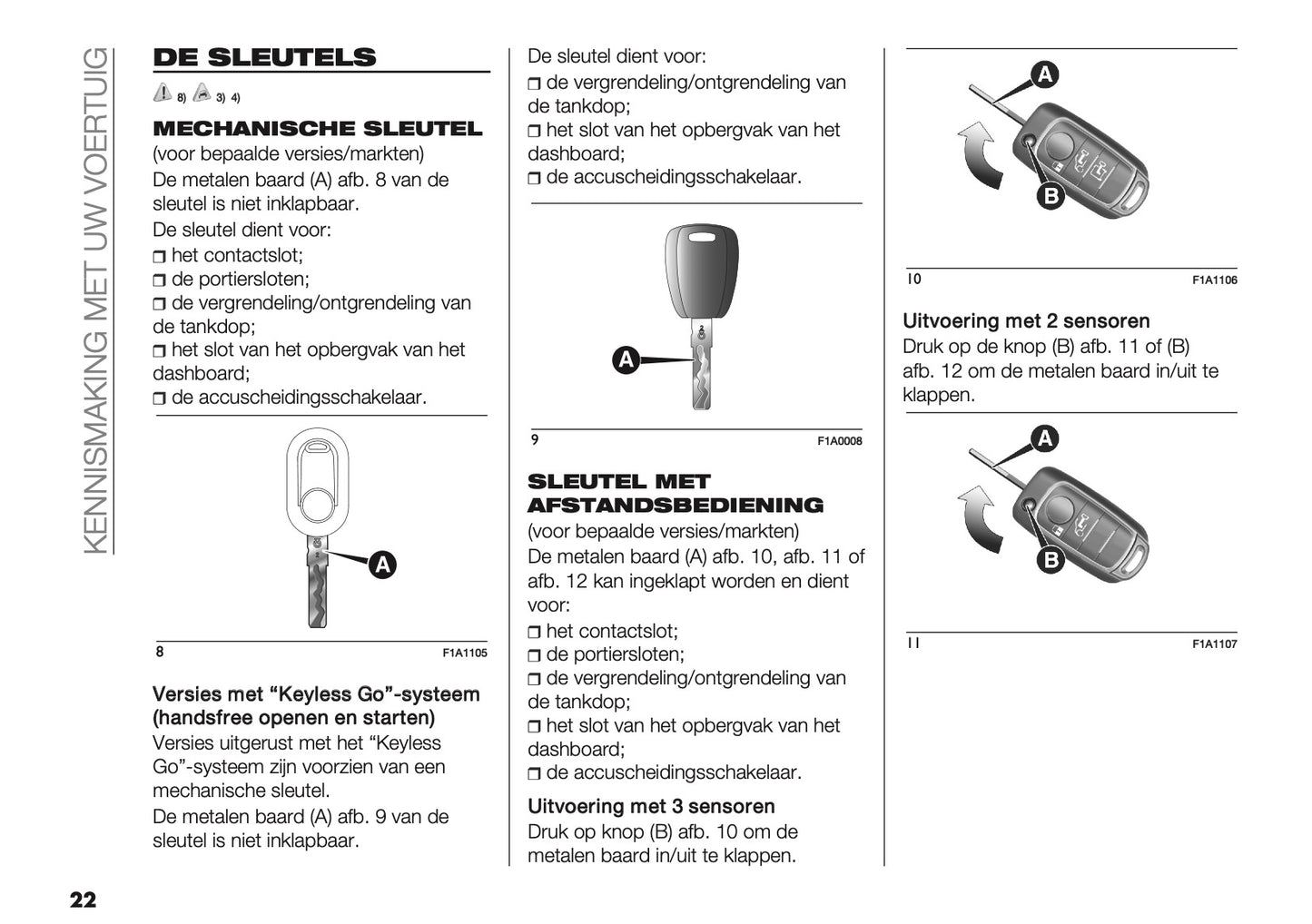 KENNISMAKING MET UW VOERTUIG

DE SLEUTELS

8) 3) 4)

MECHANISCHE SLEUTEL

(voor bepaalde versies/markten)

De metalen baard (A) afb. 8 van de sleutel is niet inklapbaar.

De sleutel dient voor:

❒ het contactslot;
❒ de portiersloten;
❒ de vergrendeling/ontgrendeling van de tankdop;
❒ het slot van het opbergvak van het dashboard;
❒ de accuscheidingsschakelaar.

A

8 F1A1105

Versies met “Keyless Go”-systeem (handsfree openen en starten)

Versies uitgerust met het “Keyless Go”-systeem zijn voorzien van een mechanische sleutel.

De metalen baard (A) afb. 9 van de sleutel is niet inklapbaar.

De sleutel dient voor:

❒ de vergrendeling/ontgrendeling van de tankdop;
❒ het slot van het opbergvak van het dashboard;
❒ de accuscheidingsschakelaar.

A

9 F1A0008

SLEUTEL MET AFSTANDSBEDIENING

(voor bepaalde versies/markten)

De metalen baard (A) afb. 10, afb. 11 of afb. 12 kan ingeklapt worden en dient voor:

❒ het contactslot;
❒ de portiersloten;
❒ de vergrendeling/ontgrendeling van de tankdop;
❒ het slot van het opbergvak van het dashboard;
❒ de accuscheidingsschakelaar.

Uitvoering met 3 sensoren

Druk op knop (B) afb. 10 om de metalen baard in/uit te klappen.

A

B

10 F1A1106

Uitvoering met 2 sensoren

Druk op de knop (B) afb. 11 of (B) afb. 12 om de metalen baard in/uit te klappen.

A

B

11 F1A1107

22