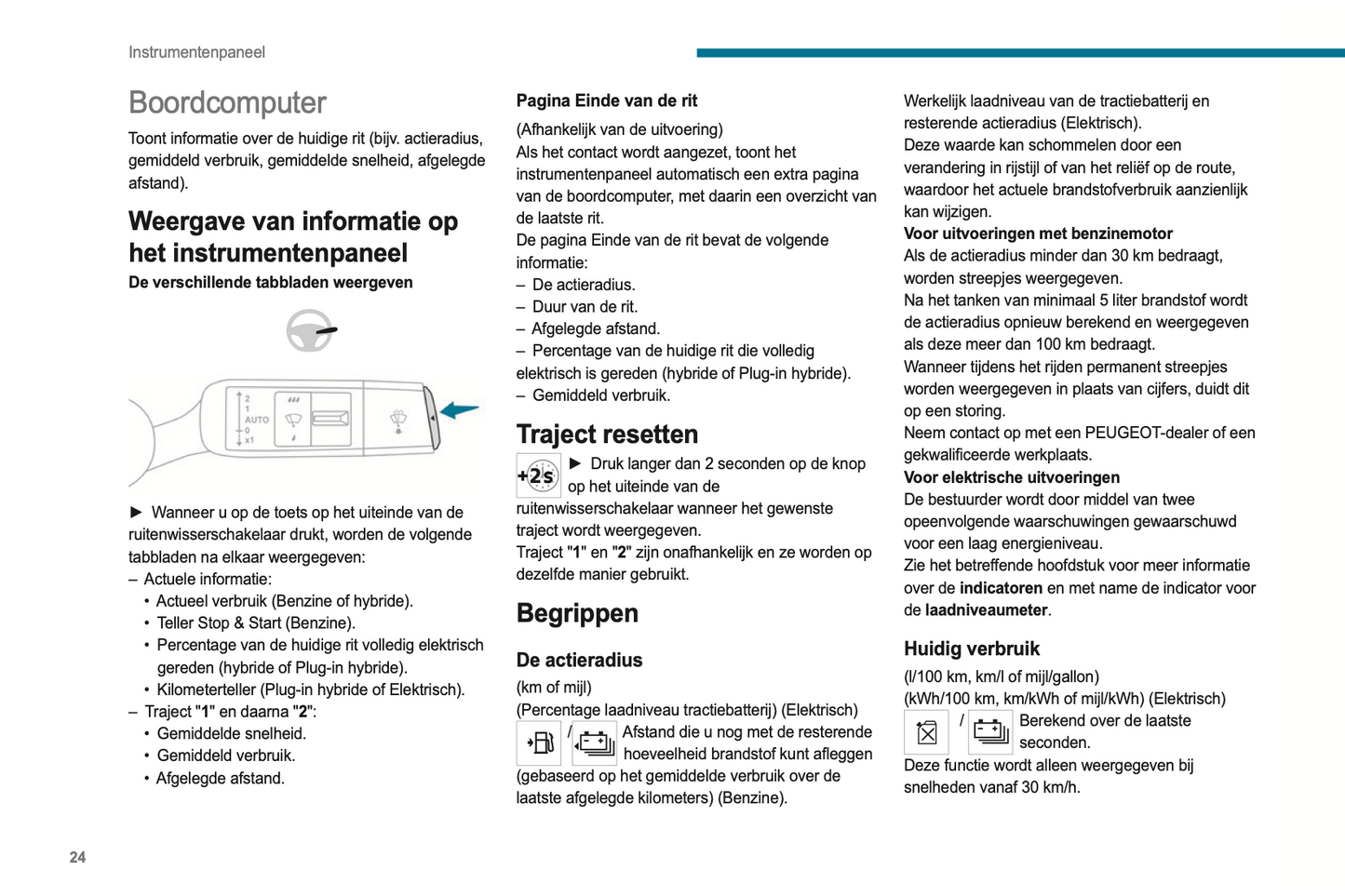 Instrumentenpaneel

Boordcomputer

Toont informatie over de huidige rit (bijv. actieradius, gemiddeld verbruik, gemiddelde snelheid, afgelegde afstand).

Weergave van informatie op het instrumentenpaneel

De verschillende tabbladen weergeven

2
1
AUTO
0
x1

► Wanneer u op de toets op het uiteinde van de ruitenwisserschakelaar drukt, worden de volgende tabbladen na elkaar weergegeven:
– Actuele informatie:
• Actueel verbruik (Benzine of hybride).
• Teller Stop & Start (Benzine).
• Percentage van de huidige rit volledig elektrisch gereden (hybride of Plug-in hybride).
• Kilometerteller (Plug-in hybride of Elektrisch).
– Traject "1" en daarna "2":
• Gemiddelde snelheid.
• Gemiddeld verbruik.
• Afgelegde afstand.

Pagina Einde van de rit

(Afhankelijk van de uitvoering)
Als het contact wordt aangezet, toont het instrumentenpaneel automatisch een extra pagina van de boordcomputer, met daarin een overzicht van de laatste rit.
De pagina Einde van de rit bevat de volgende informatie:
– De actieradius.
– Duur van de rit.
– Afgelegde afstand.
– Percentage van de huidige rit die volledig elektrisch is gereden (hybride of Plug-in hybride).
– Gemiddeld verbruik.

Traject resetten

+2s ► Druk langer dan 2 seconden op de knop op het uiteinde van de ruitenwisserschakelaar wanneer het gewenste traject wordt weergegeven.
Traject "1" en "2" zijn onafhankelijk en ze worden op dezelfde manier gebruikt.

Begrippen

De actieradius

(km of mijl)
(Percentage laadniveau tractiebatterij) (Elektrisch)
/ Afstand die u nog met de resterende hoeveelheid brandstof kunt afleggen (gebaseerd op het gemiddelde verbruik over de laatste afgelegde kilometers) (Benzine).

Werkelijk laadniveau van de tractiebatterij en resterende actieradius (Elektrisch).
Deze waarde kan schommelen door een verandering in rijstijl of van het reliëf op de route, waardoor het actuele brandstofverbruik aanzienlijk kan wijzigen.
Voor uitvoeringen met benzinemotor
Als de actieradius minder dan 30 km bedraagt, worden streepjes weergegeven.
Na het tanken van minimaal 5 liter brandstof wordt de actieradius opnieuw berekend en weergegeven als deze meer dan 100 km bedraagt.
Wanneer tijdens het rijden permanent streepjes worden weergegeven in plaats van cijfers, duidt dit op een storing.
Neem contact op met een PEUGEOT-dealer of een gekwalificeerde werkplaats.
Voor elektrische uitvoeringen
De bestuurder wordt door middel van twee opeenvolgende waarschuwingen gewaarschuwd voor een laag energieniveau.
Zie het betreffende hoofdstuk voor meer informatie over de indicatoren en met name de indicator voor de laadniveaumeter.

Huidig verbruik

(l/100 km, km/l of mijl/gallon)
(kWh/100 km, km/kWh of mijl/kWh) (Elektrisch)
/ Berekend over de laatste seconden.
Deze functie wordt alleen weergegeven bij snelheden vanaf 30 km/h.

24