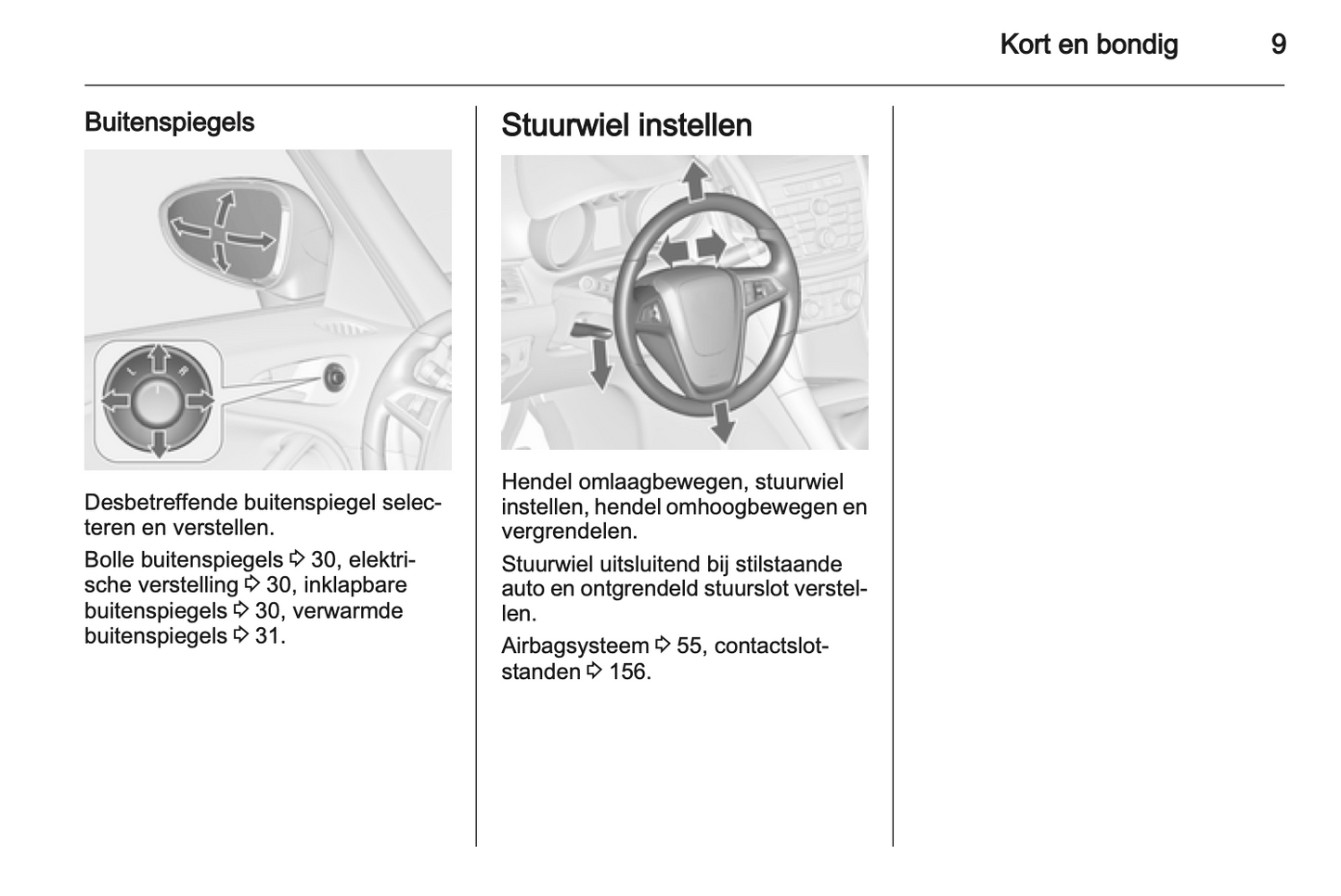 Kort en bondig 9

Buitenspiegels

L R

Desbetreffende buitenspiegel selecteren en verstellen.

Bolle buitenspiegels ⇨ 30, elektrische verstelling ⇨ 30, inklapbare buitenspiegels ⇨ 30, verwarmde buitenspiegels ⇨ 31.

Stuurwiel instellen

Hendel omlaagbewegen, stuurwiel instellen, hendel omhoogbewegen en vergrendelen.

Stuurwiel uitsluitend bij stilstaande auto en ontgrendeld stuurslot verstellen.

Airbagsysteem ⇨ 55, contactslotstanden ⇨ 156.