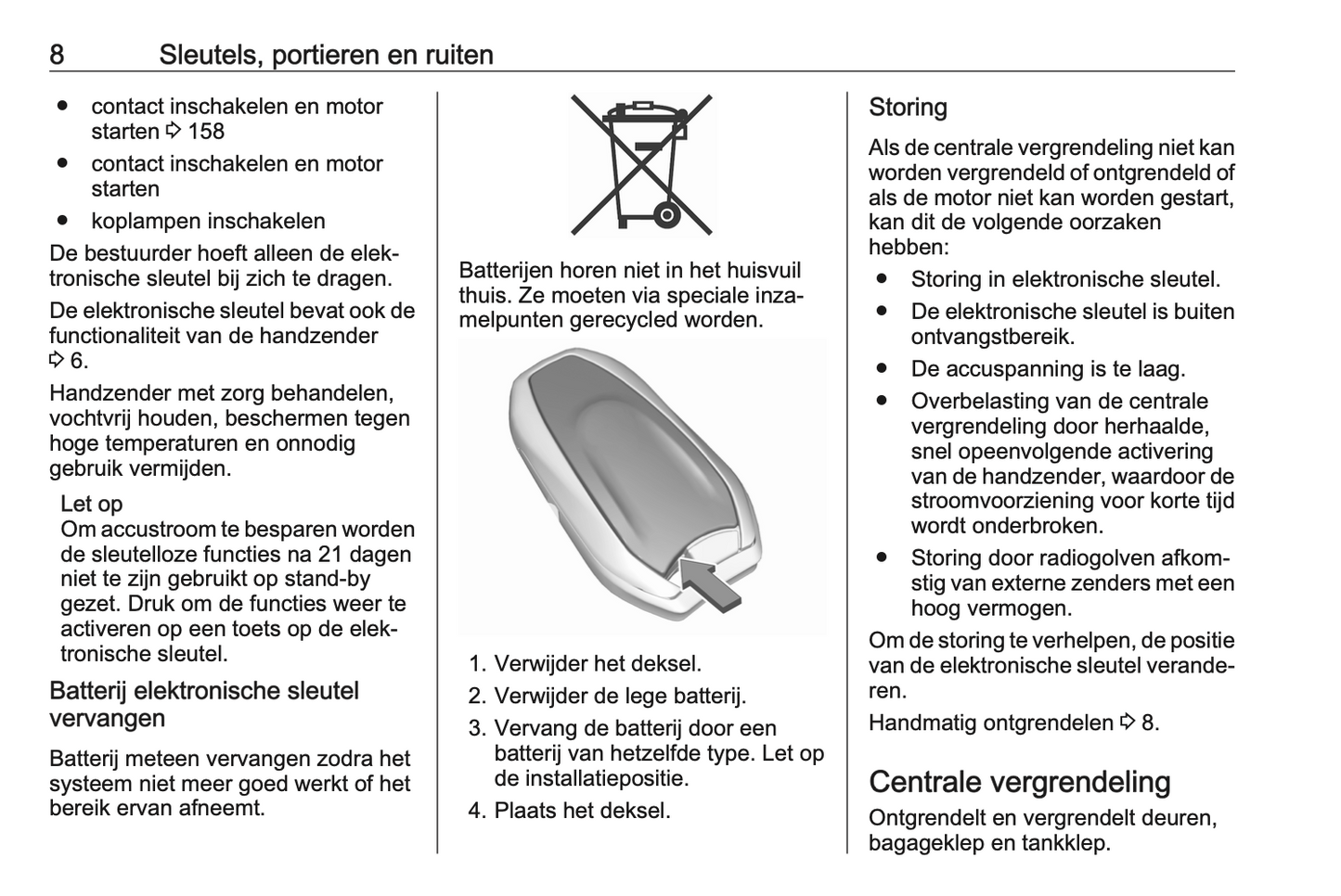 8 Sleutels, portieren en ruiten

● contact inschakelen en motor starten ⇨ 158
● contact inschakelen en motor starten
● koplampen inschakelen

De bestuurder hoeft alleen de elektronische sleutel bij zich te dragen.

De elektronische sleutel bevat ook de functionaliteit van de handzender ⇨ 6.

Handzender met zorg behandelen, vochtvrij houden, beschermen tegen hoge temperaturen en onnodig gebruik vermijden.

Let op
Om accustroom te besparen worden de sleutelloze functies na 21 dagen niet te zijn gebruikt op stand-by gezet. Druk om de functies weer te activeren op een toets op de elektronische sleutel.

Batterij elektronische sleutel vervangen

Batterij meteen vervangen zodra het systeem niet meer goed werkt of het bereik ervan afneemt.

Batterijen horen niet in het huisvuil thuis. Ze moeten via speciale inzamelpunten gerecycled worden.

1. Verwijder het deksel.
2. Verwijder de lege batterij.
3. Vervang de batterij door een batterij van hetzelfde type. Let op de installatiepositie.
4. Plaats het deksel.

Storing

Als de centrale vergrendeling niet kan worden vergrendeld of ontgrendeld of als de motor niet kan worden gestart, kan dit de volgende oorzaken hebben:

● Storing in elektronische sleutel.
● De elektronische sleutel is buiten ontvangstbereik.
● De accuspanning is te laag.
● Overbelasting van de centrale vergrendeling door herhaalde, snel opeenvolgende activering van de handzender, waardoor de stroomvoorziening voor korte tijd wordt onderbroken.
● Storing door radiogolven afkomstig van externe zenders met een hoog vermogen.

Om de storing te verhelpen, de positie van de elektronische sleutel veranderen.

Handmatig ontgrendelen ⇨ 8.

Centrale vergrendeling

Ontgrendelt en vergrendelt deuren, bagageklep en tankklep.