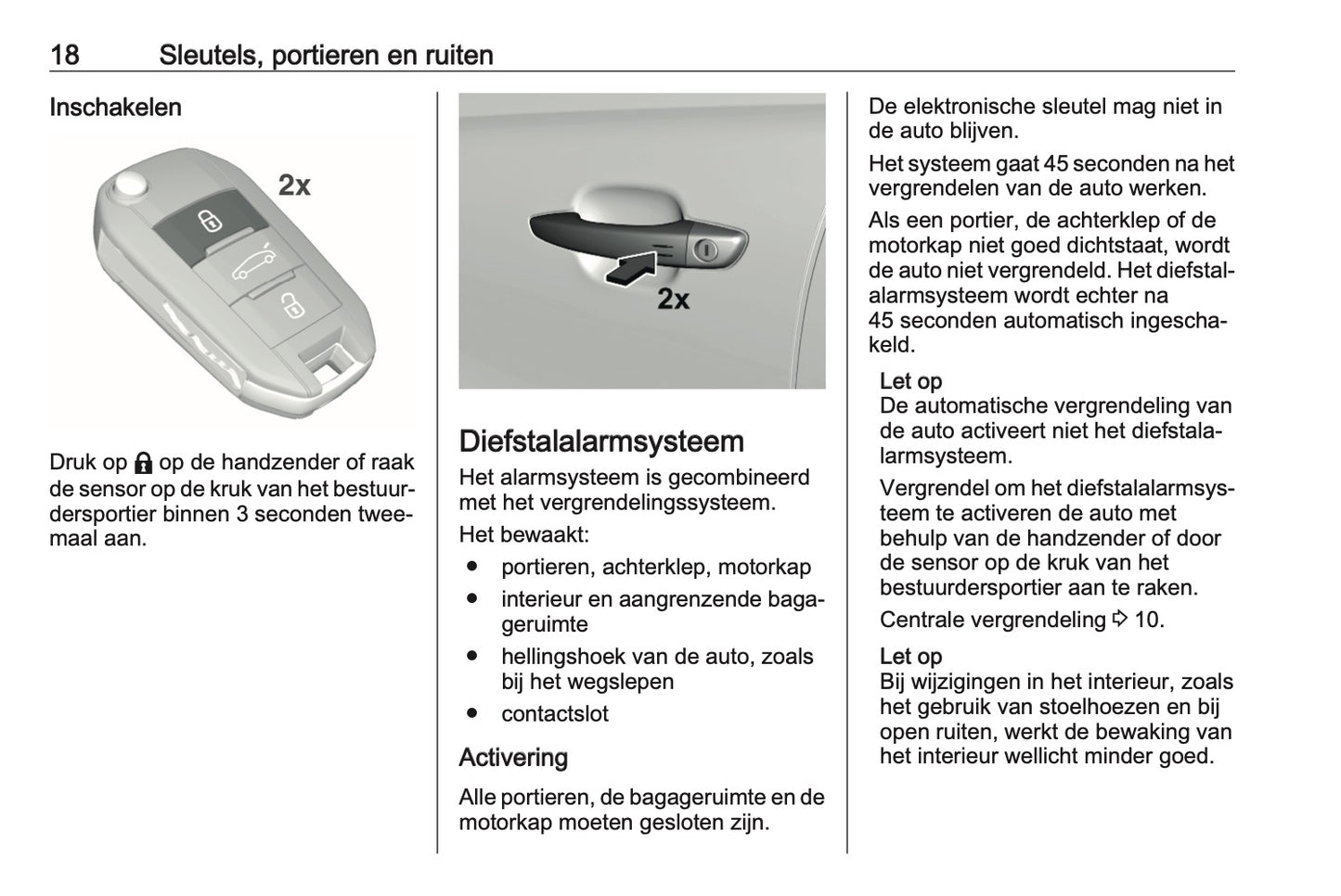 18 Sleutels, portieren en ruiten

Inschakelen

2x

Druk op 🔒 op de handzender of raak de sensor op de kruk van het bestuurdersportier binnen 3 seconden tweemaal aan.

2x

Diefstalalarmsysteem

Het alarmsysteem is gecombineerd met het vergrendelingssysteem.

Het bewaakt:

● portieren, achterklep, motorkap
● interieur en aangrenzende bagageruimte
● hellingshoek van de auto, zoals bij het wegslepen
● contactslot

Activering

Alle portieren, de bagageruimte en de motorkap moeten gesloten zijn.

De elektronische sleutel mag niet in de auto blijven.

Het systeem gaat 45 seconden na het vergrendelen van de auto werken.

Als een portier, de achterklep of de motorkap niet goed dichtstaat, wordt de auto niet vergrendeld. Het diefstalalarmsysteem wordt echter na 45 seconden automatisch ingeschakeld.

Let op
De automatische vergrendeling van de auto activeert niet het diefstalalarmsysteem.

Vergrendel om het diefstalalarmsysteem te activeren de auto met behulp van de handzender of door de sensor op de kruk van het bestuurdersportier aan te raken.

Centrale vergrendeling ⇨ 10.

Let op
Bij wijzigingen in het interieur, zoals het gebruik van stoelhoezen en bij open ruiten, werkt de bewaking van het interieur wellicht minder goed.