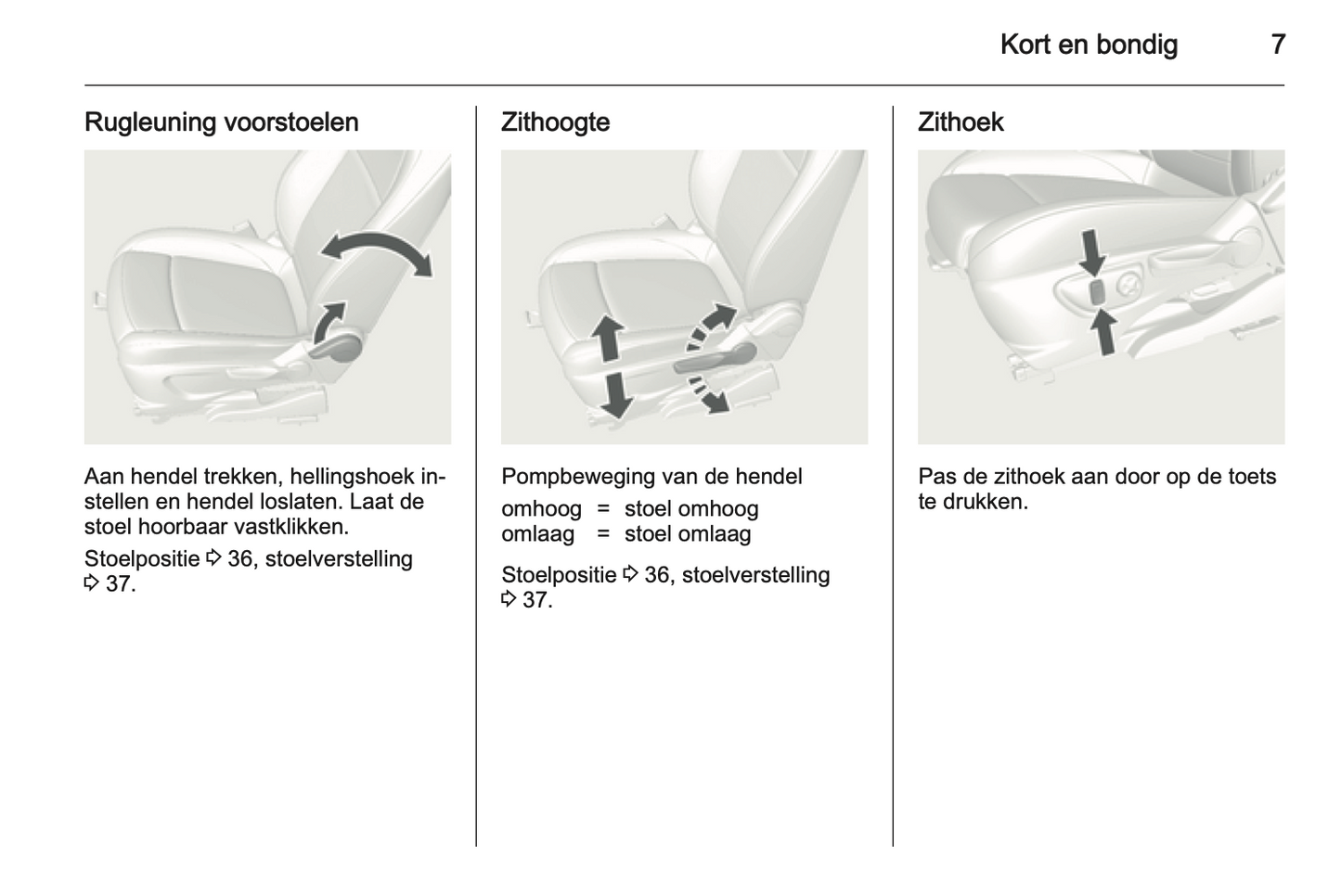 Kort en bondig 7

Rugleuning voorstoelen

Aan hendel trekken, hellingshoek instellen en hendel loslaten. Laat de stoel hoorbaar vastklikken.

Stoelpositie ⇨ 36, stoelverstelling ⇨ 37.

Zithoogte

Pompbeweging van de hendel

omhoog = stoel omhoog
omlaag = stoel omlaag

Stoelpositie ⇨ 36, stoelverstelling ⇨ 37.

Zithoek

Pas de zithoek aan door op de toets te drukken.