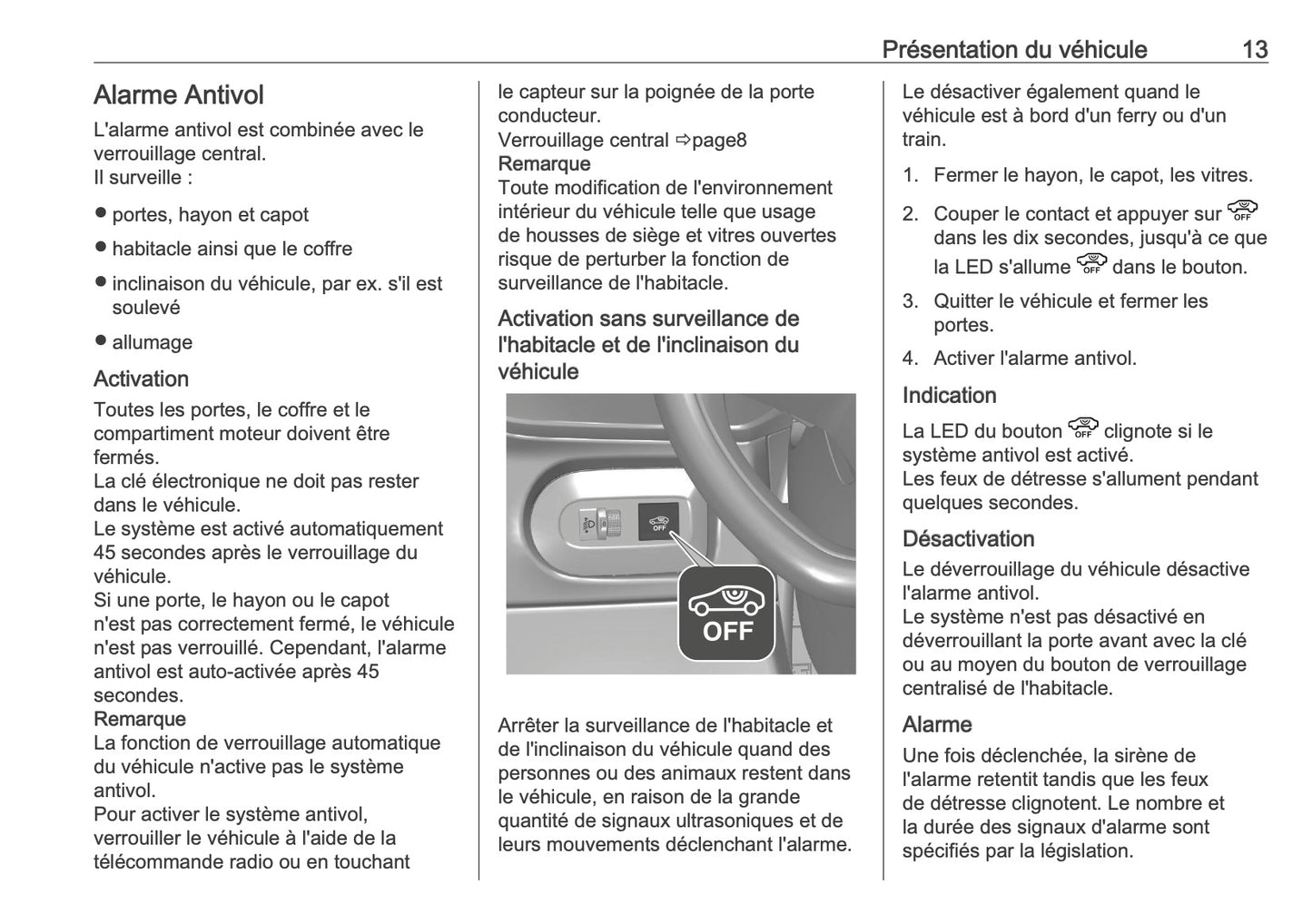 Présentation du véhicule 13

Alarme Antivol

L'alarme antivol est combinée avec le verrouillage central.
Il surveille :

● portes, hayon et capot

● habitacle ainsi que le coffre

● inclinaison du véhicule, par ex. s'il est soulevé

● allumage

Activation

Toutes les portes, le coffre et le compartiment moteur doivent être fermés.
La clé électronique ne doit pas rester dans le véhicule.
Le système est activé automatiquement 45 secondes après le verrouillage du véhicule.
Si une porte, le hayon ou le capot n'est pas correctement fermé, le véhicule n'est pas verrouillé. Cependant, l'alarme antivol est auto-activée après 45 secondes.
Remarque
La fonction de verrouillage automatique du véhicule n'active pas le système antivol.
Pour activer le système antivol, verrouiller le véhicule à l'aide de la télécommande radio ou en touchant le capteur sur la poignée de la porte conducteur.
Verrouillage central ⇨page8
Remarque
Toute modification de l'environnement intérieur du véhicule telle que usage de housses de siège et vitres ouvertes risque de perturber la fonction de surveillance de l'habitacle.

Activation sans surveillance de l'habitacle et de l'inclinaison du véhicule

OFF

OFF

Arrêter la surveillance de l'habitacle et de l'inclinaison du véhicule quand des personnes ou des animaux restent dans le véhicule, en raison de la grande quantité de signaux ultrasoniques et de leurs mouvements déclenchant l'alarme.

Le désactiver également quand le véhicule est à bord d'un ferry ou d'un train.

1. Fermer le hayon, le capot, les vitres.

2. Couper le contact et appuyer sur OFF dans les dix secondes, jusqu'à ce que la LED s'allume OFF dans le bouton.

3. Quitter le véhicule et fermer les portes.

4. Activer l'alarme antivol.

Indication

La LED du bouton OFF clignote si le système antivol est activé.
Les feux de détresse s'allument pendant quelques secondes.

Désactivation

Le déverrouillage du véhicule désactive l'alarme antivol.
Le système n'est pas désactivé en déverrouillant la porte avant avec la clé ou au moyen du bouton de verrouillage centralisé de l'habitacle.

Alarme

Une fois déclenchée, la sirène de l'alarme retentit tandis que les feux de détresse clignotent. Le nombre et la durée des signaux d'alarme sont spécifiés par la législation.