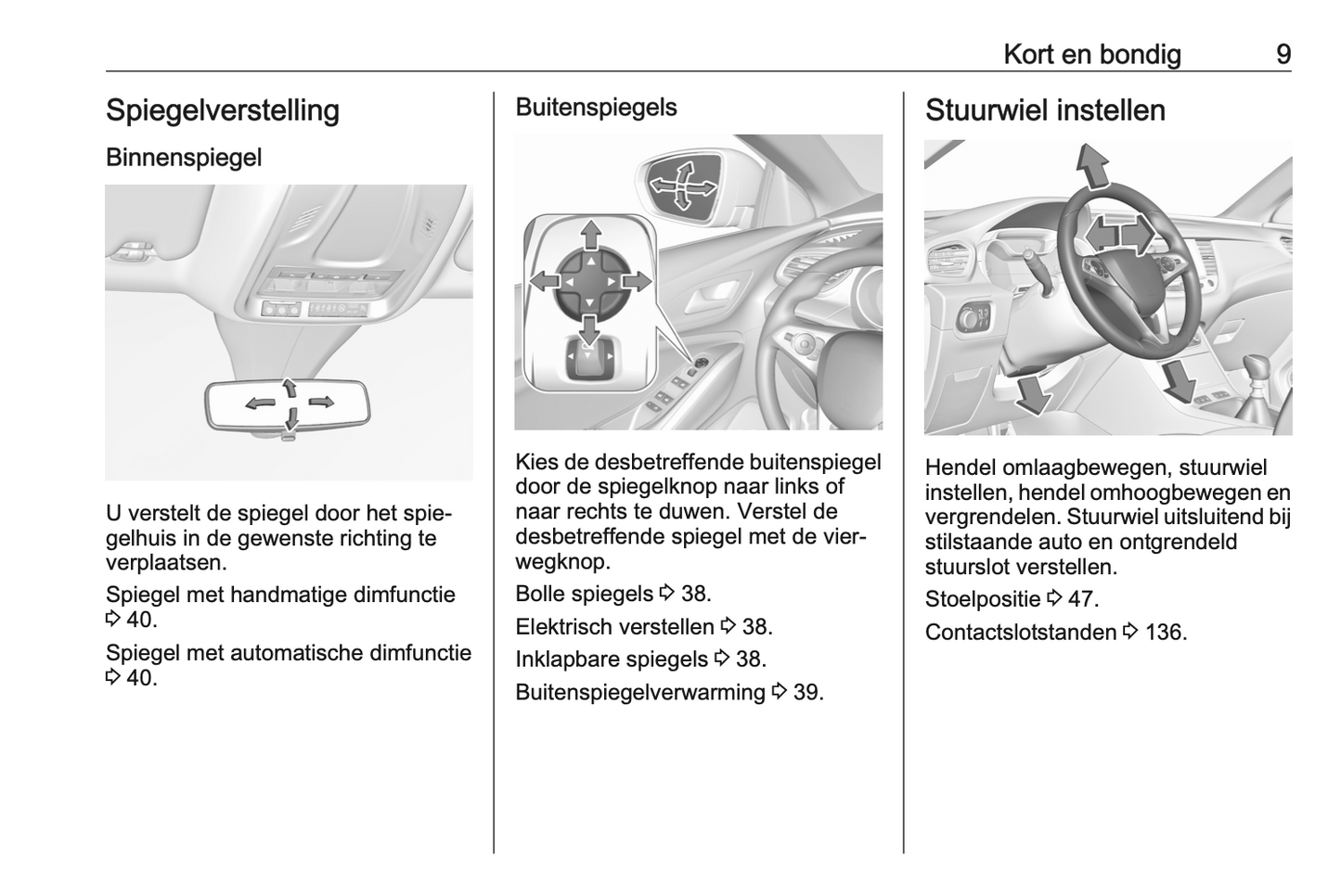 Kort en bondig 9

Spiegelverstelling

Binnenspiegel

U verstelt de spiegel door het spiegelhuis in de gewenste richting te verplaatsen.

Spiegel met handmatige dimfunctie ⇨ 40.

Spiegel met automatische dimfunctie ⇨ 40.

Buitenspiegels

Kies de desbetreffende buitenspiegel door de spiegelknop naar links of naar rechts te duwen. Verstel de desbetreffende spiegel met de vierwegknop.

Bolle spiegels ⇨ 38.

Elektrisch verstellen ⇨ 38.

Inklapbare spiegels ⇨ 38.

Buitenspiegelverwarming ⇨ 39.

Stuurwiel instellen

Hendel omlaagbewegen, stuurwiel instellen, hendel omhoogbewegen en vergrendelen. Stuurwiel uitsluitend bij stilstaande auto en ontgrendeld stuurslot verstellen.

Stoelpositie ⇨ 47.

Contactslotstanden ⇨ 136.