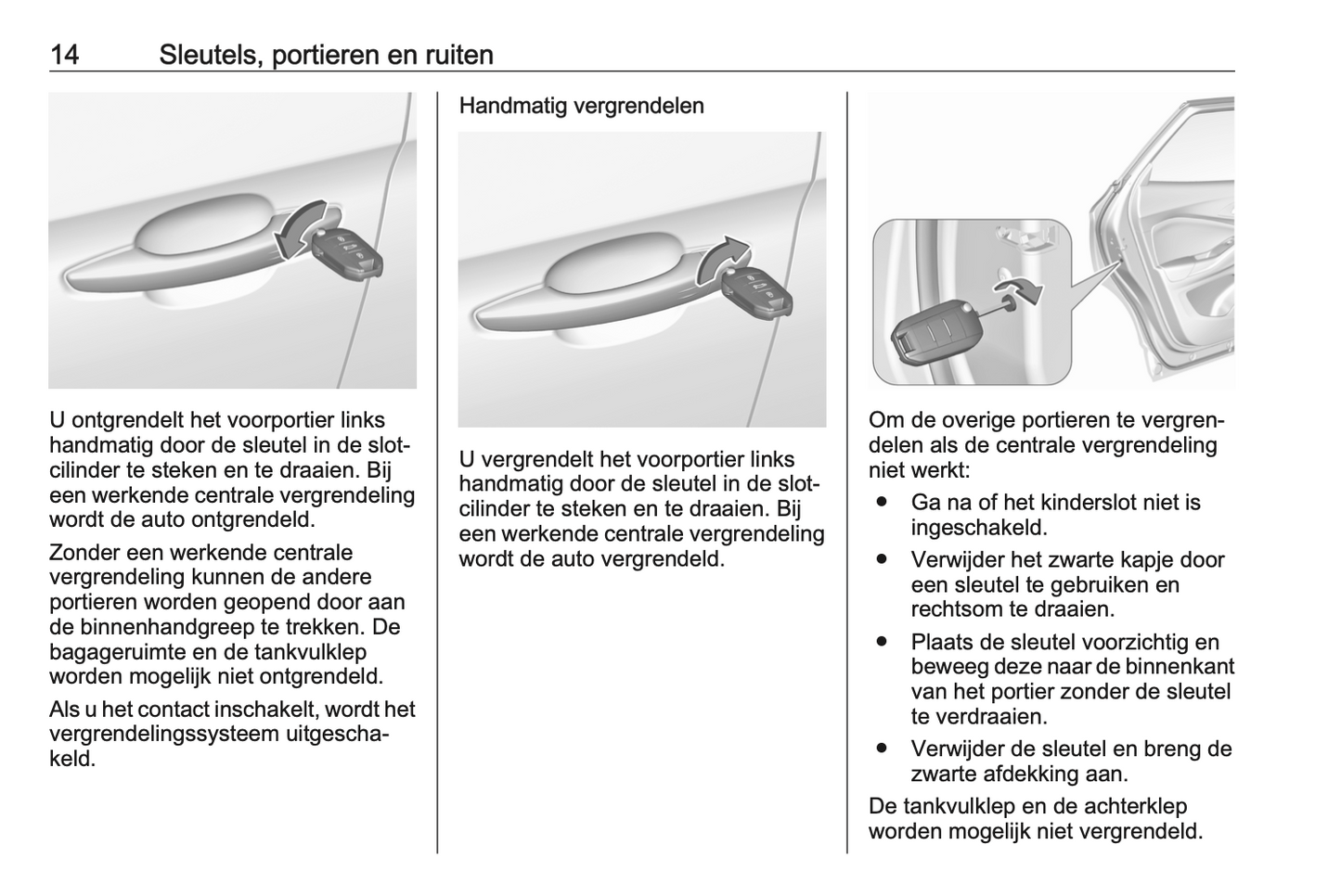 14 Sleutels, portieren en ruiten

U ontgrendelt het voorportier links handmatig door de sleutel in de slotcilinder te steken en te draaien. Bij een werkende centrale vergrendeling wordt de auto ontgrendeld.

Zonder een werkende centrale vergrendeling kunnen de andere portieren worden geopend door aan de binnenhandgreep te trekken. De bagageruimte en de tankvulklep worden mogelijk niet ontgrendeld.

Als u het contact inschakelt, wordt het vergrendelingssysteem uitgeschakeld.

Handmatig vergrendelen

U vergrendelt het voorportier links handmatig door de sleutel in de slotcilinder te steken en te draaien. Bij een werkende centrale vergrendeling wordt de auto vergrendeld.

Om de overige portieren te vergrendelen als de centrale vergrendeling niet werkt:

● Ga na of het kinderslot niet is ingeschakeld.
● Verwijder het zwarte kapje door een sleutel te gebruiken en rechtsom te draaien.
● Plaats de sleutel voorzichtig en beweeg deze naar de binnenkant van het portier zonder de sleutel te verdraaien.
● Verwijder de sleutel en breng de zwarte afdekking aan.

De tankvulklep en de achterklep worden mogelijk niet vergrendeld.