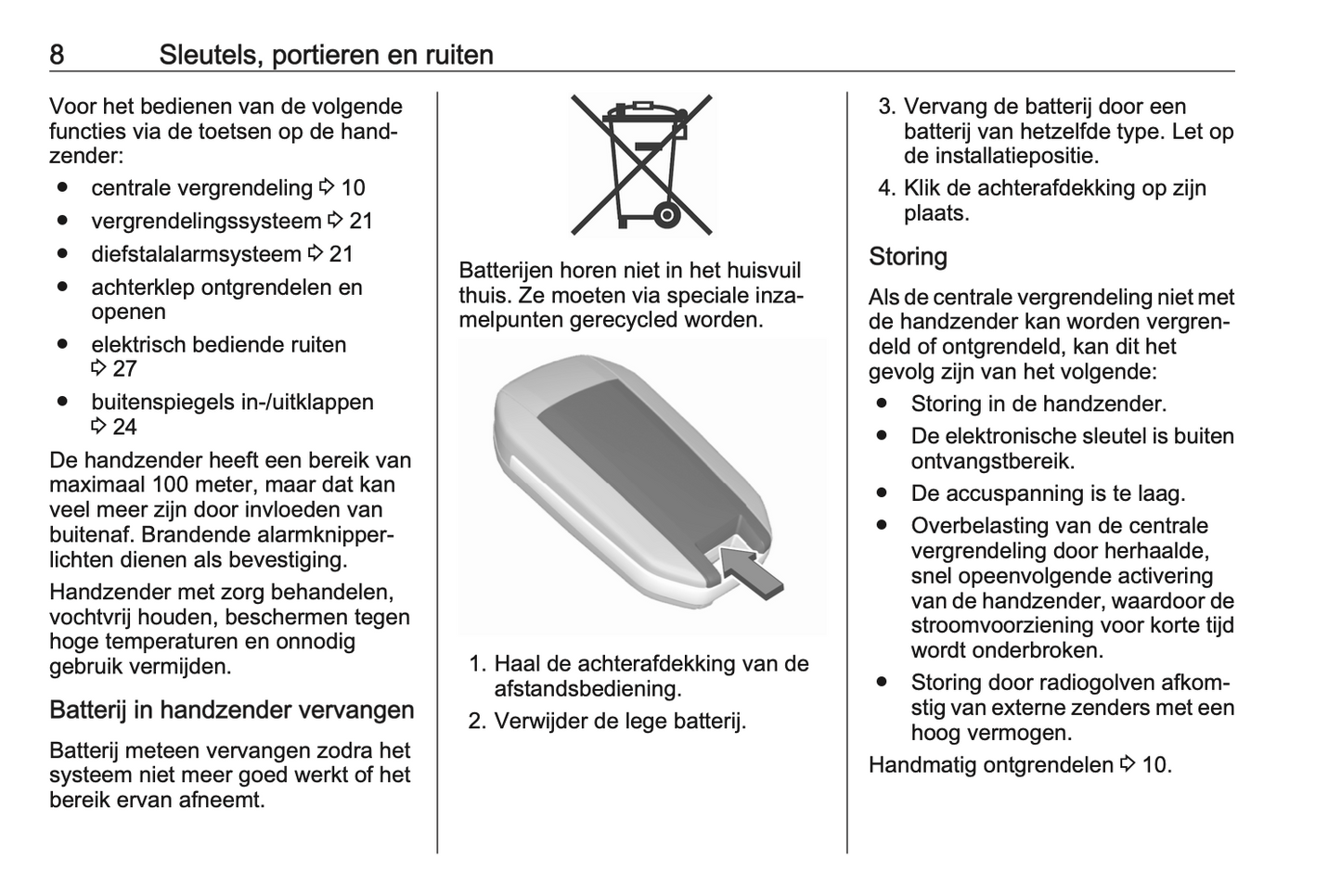 8 Sleutels, portieren en ruiten

Voor het bedienen van de volgende functies via de toetsen op de handzender:

● centrale vergrendeling ⇨ 10
● vergrendelingssysteem ⇨ 21
● diefstalalarmsysteem ⇨ 21
● achterklep ontgrendelen en openen
● elektrisch bediende ruiten ⇨ 27
● buitenspiegels in-/uitklappen ⇨ 24

De handzender heeft een bereik van maximaal 100 meter, maar dat kan veel meer zijn door invloeden van buitenaf. Brandende alarmknipperlichten dienen als bevestiging.

Handzender met zorg behandelen, vochtvrij houden, beschermen tegen hoge temperaturen en onnodig gebruik vermijden.

Batterij in handzender vervangen

Batterij meteen vervangen zodra het systeem niet meer goed werkt of het bereik ervan afneemt.

Batterijen horen niet in het huisvuil thuis. Ze moeten via speciale inzamelpunten gerecycled worden.

1. Haal de achterafdekking van de afstandsbediening.
2. Verwijder de lege batterij.
3. Vervang de batterij door een batterij van hetzelfde type. Let op de installatiepositie.
4. Klik de achterafdekking op zijn plaats.

Storing

Als de centrale vergrendeling niet met de handzender kan worden vergrendeld of ontgrendeld, kan dit het gevolg zijn van het volgende:

● Storing in de handzender.
● De elektronische sleutel is buiten ontvangstbereik.
● De accuspanning is te laag.
● Overbelasting van de centrale vergrendeling door herhaalde, snel opeenvolgende activering van de handzender, waardoor de stroomvoorziening voor korte tijd wordt onderbroken.
● Storing door radiogolven afkomstig van externe zenders met een hoog vermogen.

Handmatig ontgrendelen ⇨ 10.