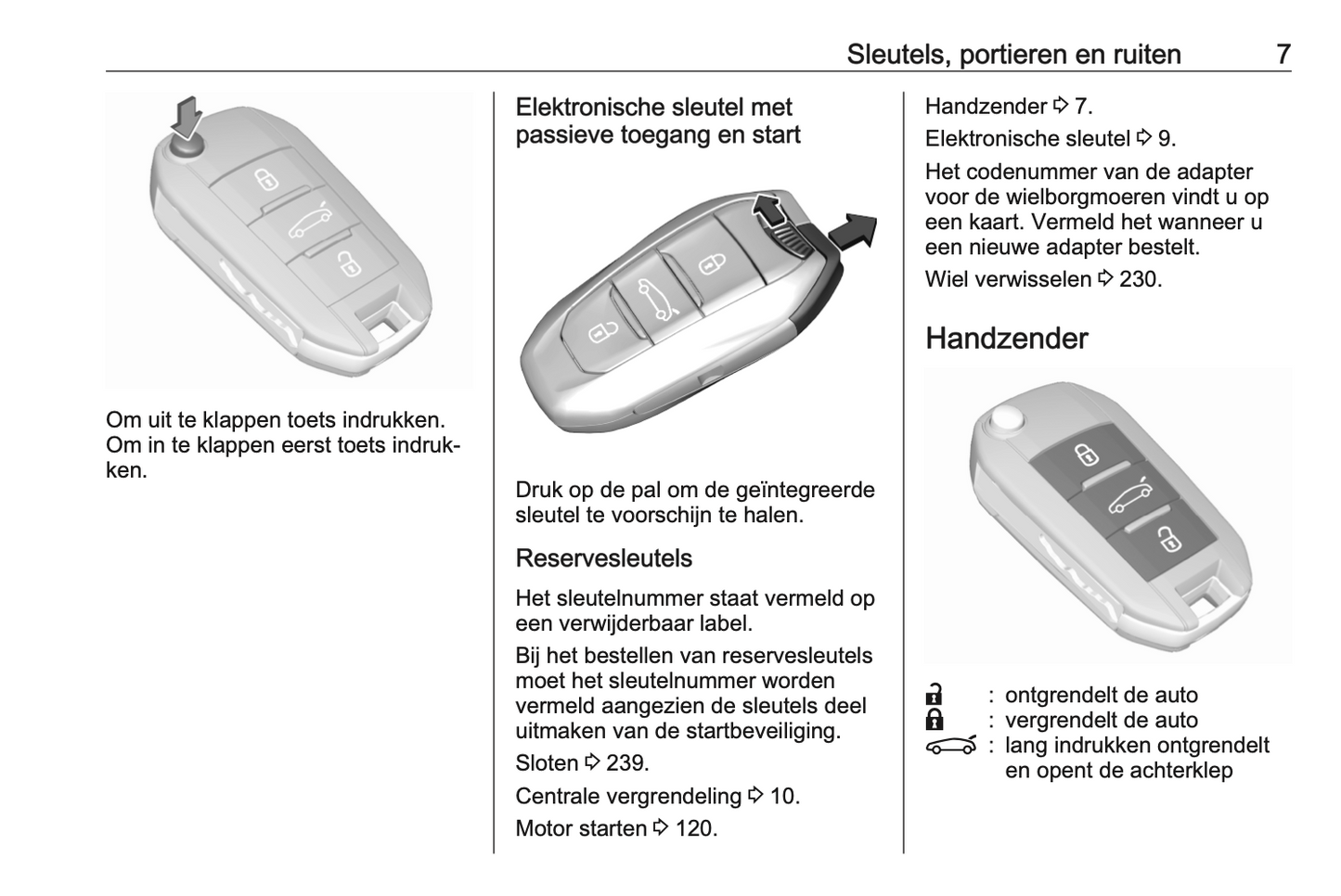 Sleutels, portieren en ruiten 7

Om uit te klappen toets indrukken. Om in te klappen eerst toets indrukken.

Elektronische sleutel met passieve toegang en start

Druk op de pal om de geïntegreerde sleutel te voorschijn te halen.

Reservesleutels

Het sleutelnummer staat vermeld op een verwijderbaar label.

Bij het bestellen van reservesleutels moet het sleutelnummer worden vermeld aangezien de sleutels deel uitmaken van de startbeveiliging.

Sloten ⇨ 239.

Centrale vergrendeling ⇨ 10.

Motor starten ⇨ 120.

Handzender ⇨ 7.

Elektronische sleutel ⇨ 9.

Het codenummer van de adapter voor de wielborgmoeren vindt u op een kaart. Vermeld het wanneer u een nieuwe adapter bestelt.

Wiel verwisselen ⇨ 230.

Handzender

: ontgrendelt de auto
: vergrendelt de auto
: lang indrukken ontgrendelt en opent de achterklep