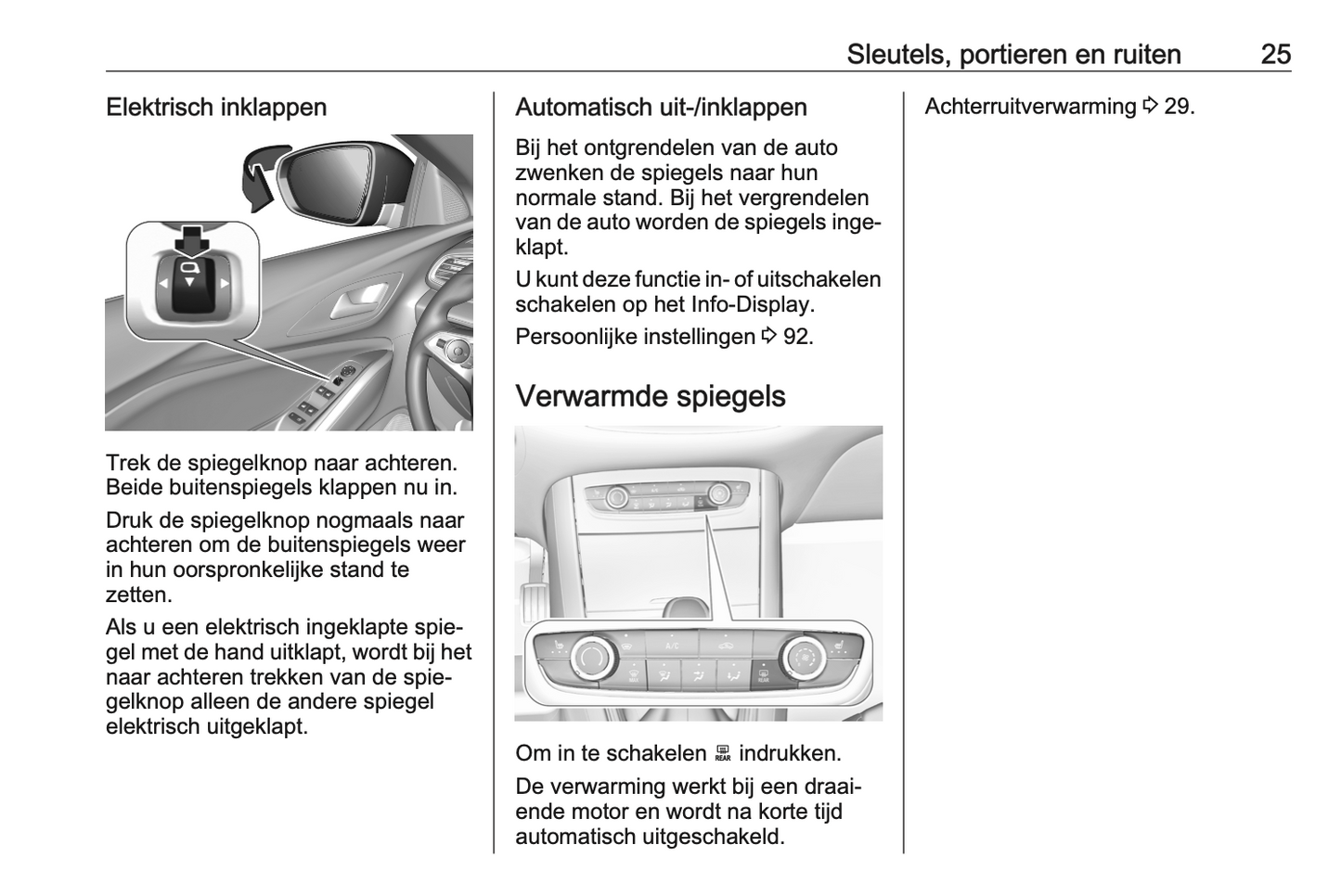 Sleutels, portieren en ruiten 25

Elektrisch inklappen

Trek de spiegelknop naar achteren. Beide buitenspiegels klappen nu in.

Druk de spiegelknop nogmaals naar achteren om de buitenspiegels weer in hun oorspronkelijke stand te zetten.

Als u een elektrisch ingeklapte spiegel met de hand uitklapt, wordt bij het naar achteren trekken van de spiegelknop alleen de andere spiegel elektrisch uitgeklapt.

Automatisch uit-/inklappen

Bij het ontgrendelen van de auto zwenken de spiegels naar hun normale stand. Bij het vergrendelen van de auto worden de spiegels ingeklapt.

U kunt deze functie in- of uitschakelen schakelen op het Info-Display.

Persoonlijke instellingen ⇨ 92.

Verwarmde spiegels

A/C

REAR

Om in te schakelen REAR indrukken.

De verwarming werkt bij een draaiende motor en wordt na korte tijd automatisch uitgeschakeld.

Achterruitverwarming ⇨ 29.