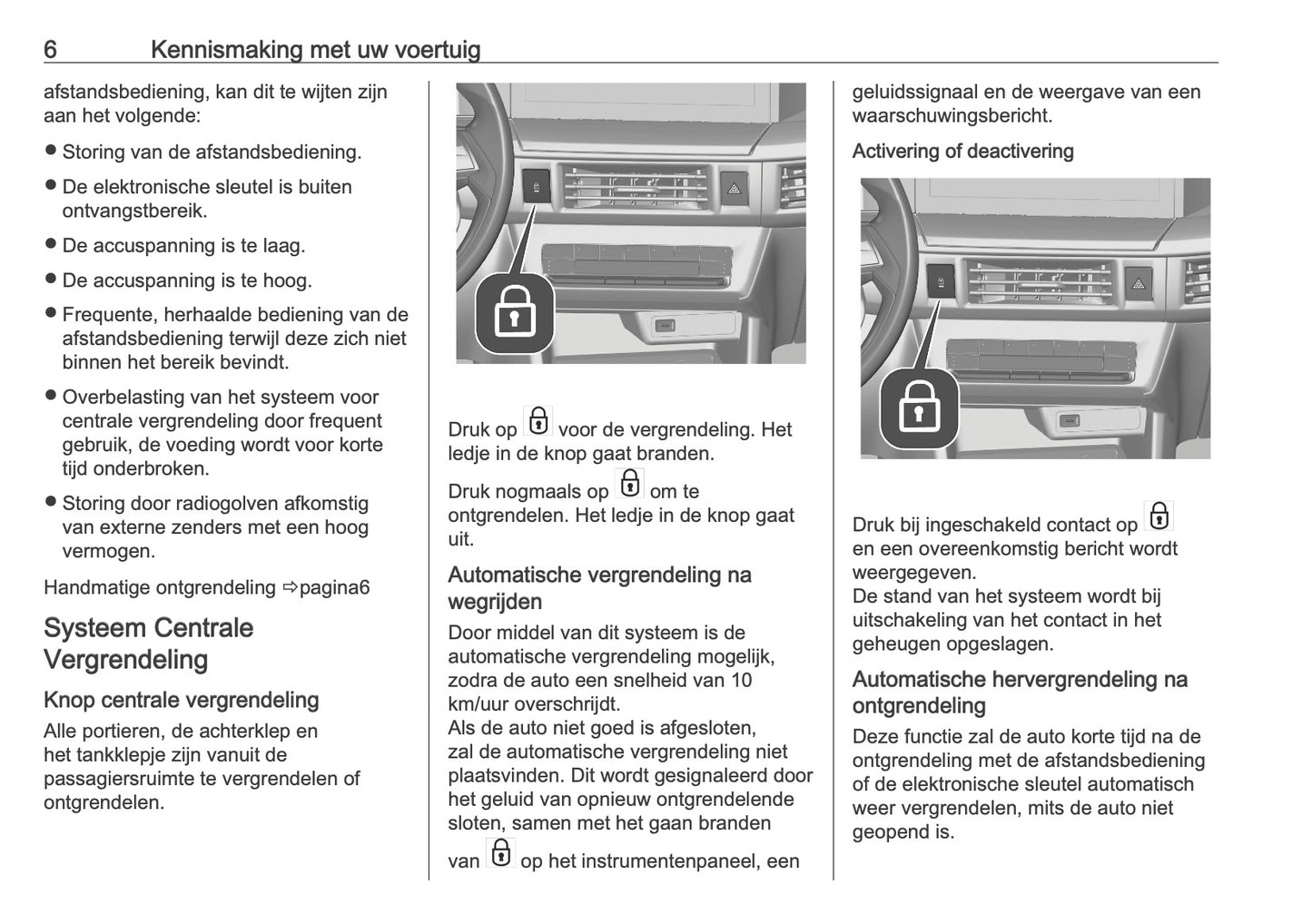 6 Kennismaking met uw voertuig

afstandsbediening, kan dit te wijten zijn aan het volgende:

● Storing van de afstandsbediening.

● De elektronische sleutel is buiten ontvangstbereik.

● De accuspanning is te laag.

● De accuspanning is te hoog.

● Frequente, herhaalde bediening van de afstandsbediening terwijl deze zich niet binnen het bereik bevindt.

● Overbelasting van het systeem voor centrale vergrendeling door frequent gebruik, de voeding wordt voor korte tijd onderbroken.

● Storing door radiogolven afkomstig van externe zenders met een hoog vermogen.

Handmatige ontgrendeling ⇨pagina6

Systeem Centrale Vergrendeling

Knop centrale vergrendeling

Alle portieren, de achterklep en het tankklepje zijn vanuit de passagiersruimte te vergrendelen of ontgrendelen.

Druk op voor de vergrendeling. Het ledje in de knop gaat branden.

Druk nogmaals op om te ontgrendelen. Het ledje in de knop gaat uit.

Automatische vergrendeling na wegrijden

Door middel van dit systeem is de automatische vergrendeling mogelijk, zodra de auto een snelheid van 10 km/uur overschrijdt.
Als de auto niet goed is afgesloten, zal de automatische vergrendeling niet plaatsvinden. Dit wordt gesignaleerd door het geluid van opnieuw ontgrendelende sloten, samen met het gaan branden van op het instrumentenpaneel, een geluidssignaal en de weergave van een waarschuwingsbericht.

Activering of deactivering

Druk bij ingeschakeld contact op en een overeenkomstig bericht wordt weergegeven.
De stand van het systeem wordt bij uitschakeling van het contact in het geheugen opgeslagen.

Automatische hervergrendeling na ontgrendeling

Deze functie zal de auto korte tijd na de ontgrendeling met de afstandsbediening of de elektronische sleutel automatisch weer vergrendelen, mits de auto niet geopend is.