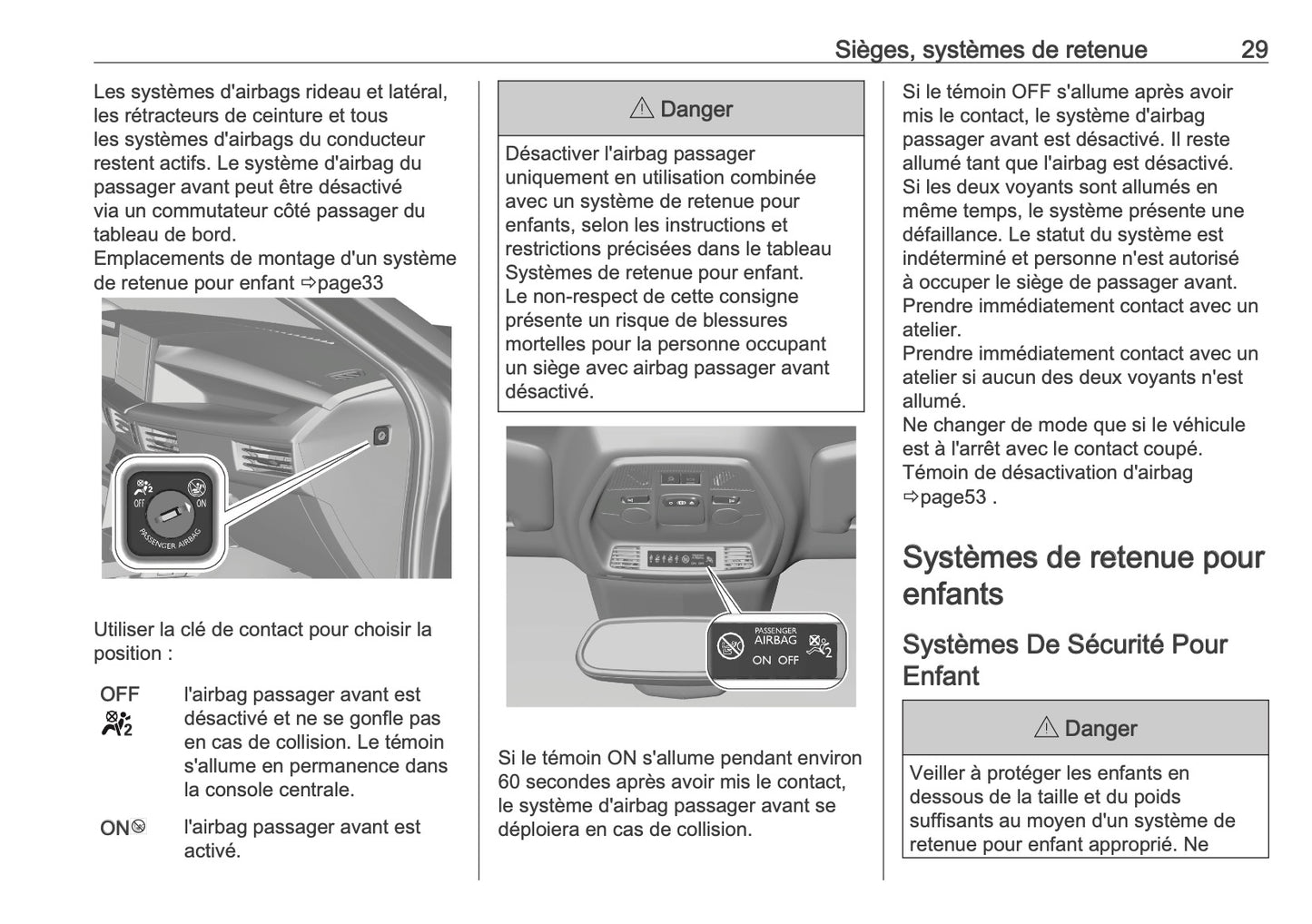 Sièges, systèmes de retenue 29

Les systèmes d'airbags rideau et latéral, les rétracteurs de ceinture et tous les systèmes d'airbags du conducteur restent actifs. Le système d'airbag du passager avant peut être désactivé via un commutateur côté passager du tableau de bord.
Emplacements de montage d'un système de retenue pour enfant ⇨page33

OFF ON PASSENGER AIRBAG

Utiliser la clé de contact pour choisir la position :

OFF l'airbag passager avant est désactivé et ne se gonfle pas en cas de collision. Le témoin s'allume en permanence dans la console centrale.

ON l'airbag passager avant est activé.

⚠ Danger

Désactiver l'airbag passager uniquement en utilisation combinée avec un système de retenue pour enfants, selon les instructions et restrictions précisées dans le tableau Systèmes de retenue pour enfant.
Le non-respect de cette consigne présente un risque de blessures mortelles pour la personne occupant un siège avec airbag passager avant désactivé.

PASSENGER AIRBAG ON OFF

Si le témoin ON s'allume pendant environ 60 secondes après avoir mis le contact, le système d'airbag passager avant se déploiera en cas de collision.

Si le témoin OFF s'allume après avoir mis le contact, le système d'airbag passager avant est désactivé. Il reste allumé tant que l'airbag est désactivé.
Si les deux voyants sont allumés en même temps, le système présente une défaillance. Le statut du système est indéterminé et personne n'est autorisé à occuper le siège de passager avant. Prendre immédiatement contact avec un atelier.
Prendre immédiatement contact avec un atelier si aucun des deux voyants n'est allumé.
Ne changer de mode que si le véhicule est à l'arrêt avec le contact coupé.
Témoin de désactivation d'airbag ⇨page53 .

Systèmes de retenue pour enfants

Systèmes De Sécurité Pour Enfant

⚠ Danger

Veiller à protéger les enfants en dessous de la taille et du poids suffisants au moyen d'un système de retenue pour enfant approprié. Ne