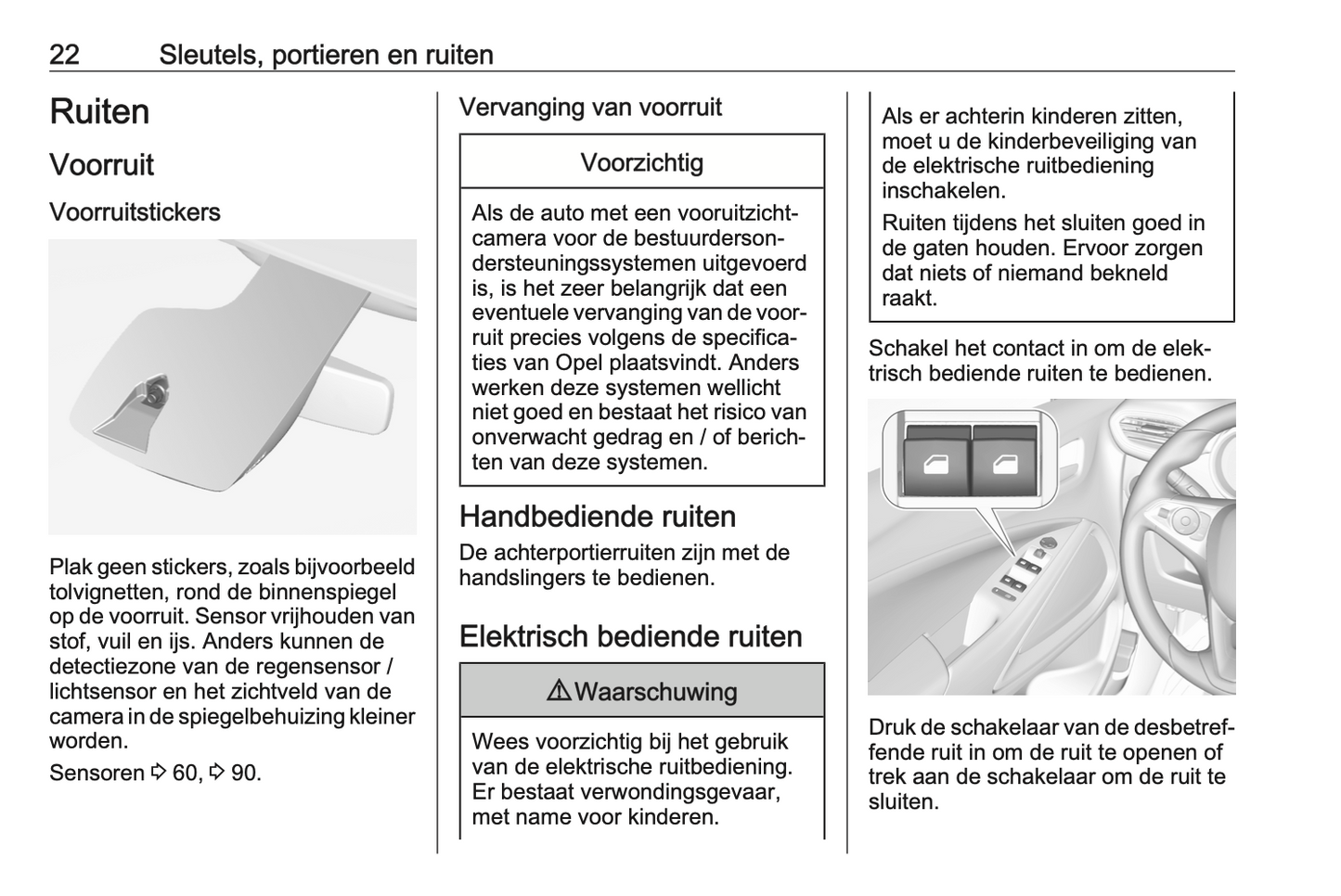 22 Sleutels, portieren en ruiten

Ruiten

Voorruit

Voorruitstickers

Plak geen stickers, zoals bijvoorbeeld tolvignetten, rond de binnenspiegel op de voorruit. Sensor vrijhouden van stof, vuil en ijs. Anders kunnen de detectiezone van de regensensor / lichtsensor en het zichtveld van de camera in de spiegelbehuizing kleiner worden.

Sensoren ⇨ 60, ⇨ 90.

Vervanging van voorruit

Voorzichtig

Als de auto met een vooruitzichtcamera voor de bestuurdersondersteuningssystemen uitgevoerd is, is het zeer belangrijk dat een eventuele vervanging van de voorruit precies volgens de specificaties van Opel plaatsvindt. Anders werken deze systemen wellicht niet goed en bestaat het risico van onverwacht gedrag en / of berichten van deze systemen.

Handbediende ruiten

De achterportierruiten zijn met de handslingers te bedienen.

Elektrisch bediende ruiten

⚠ Waarschuwing

Wees voorzichtig bij het gebruik van de elektrische ruitbediening. Er bestaat verwondingsgevaar, met name voor kinderen.

Als er achterin kinderen zitten, moet u de kinderbeveiliging van de elektrische ruitbediening inschakelen.

Ruiten tijdens het sluiten goed in de gaten houden. Ervoor zorgen dat niets of niemand bekneld raakt.

Schakel het contact in om de elektrisch bediende ruiten te bedienen.

Druk de schakelaar van de desbetreffende ruit in om de ruit te openen of trek aan de schakelaar om de ruit te sluiten.