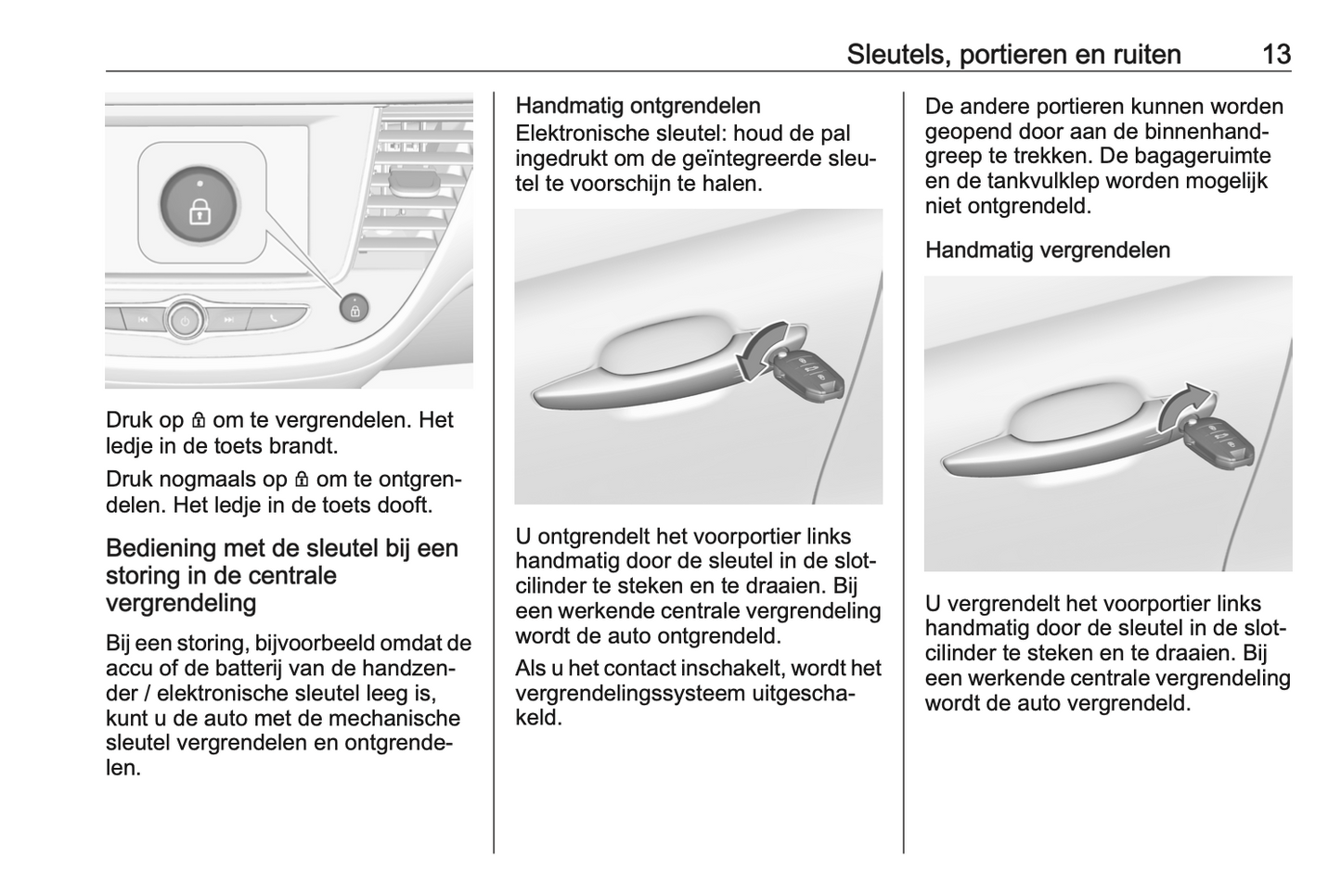 Sleutels, portieren en ruiten 13

Druk op 🔒 om te vergrendelen. Het ledje in de toets brandt.

Druk nogmaals op 🔒 om te ontgrendelen. Het ledje in de toets dooft.

Bediening met de sleutel bij een storing in de centrale vergrendeling

Bij een storing, bijvoorbeeld omdat de accu of de batterij van de handzender / elektronische sleutel leeg is, kunt u de auto met de mechanische sleutel vergrendelen en ontgrendelen.

Handmatig ontgrendelen
Elektronische sleutel: houd de pal ingedrukt om de geïntegreerde sleutel te voorschijn te halen.

U ontgrendelt het voorportier links handmatig door de sleutel in de slotcilinder te steken en te draaien. Bij een werkende centrale vergrendeling wordt de auto ontgrendeld.

Als u het contact inschakelt, wordt het vergrendelingssysteem uitgeschakeld.

De andere portieren kunnen worden geopend door aan de binnenhandgreep te trekken. De bagageruimte en de tankvulklep worden mogelijk niet ontgrendeld.

Handmatig vergrendelen

U vergrendelt het voorportier links handmatig door de sleutel in de slotcilinder te steken en te draaien. Bij een werkende centrale vergrendeling wordt de auto vergrendeld.