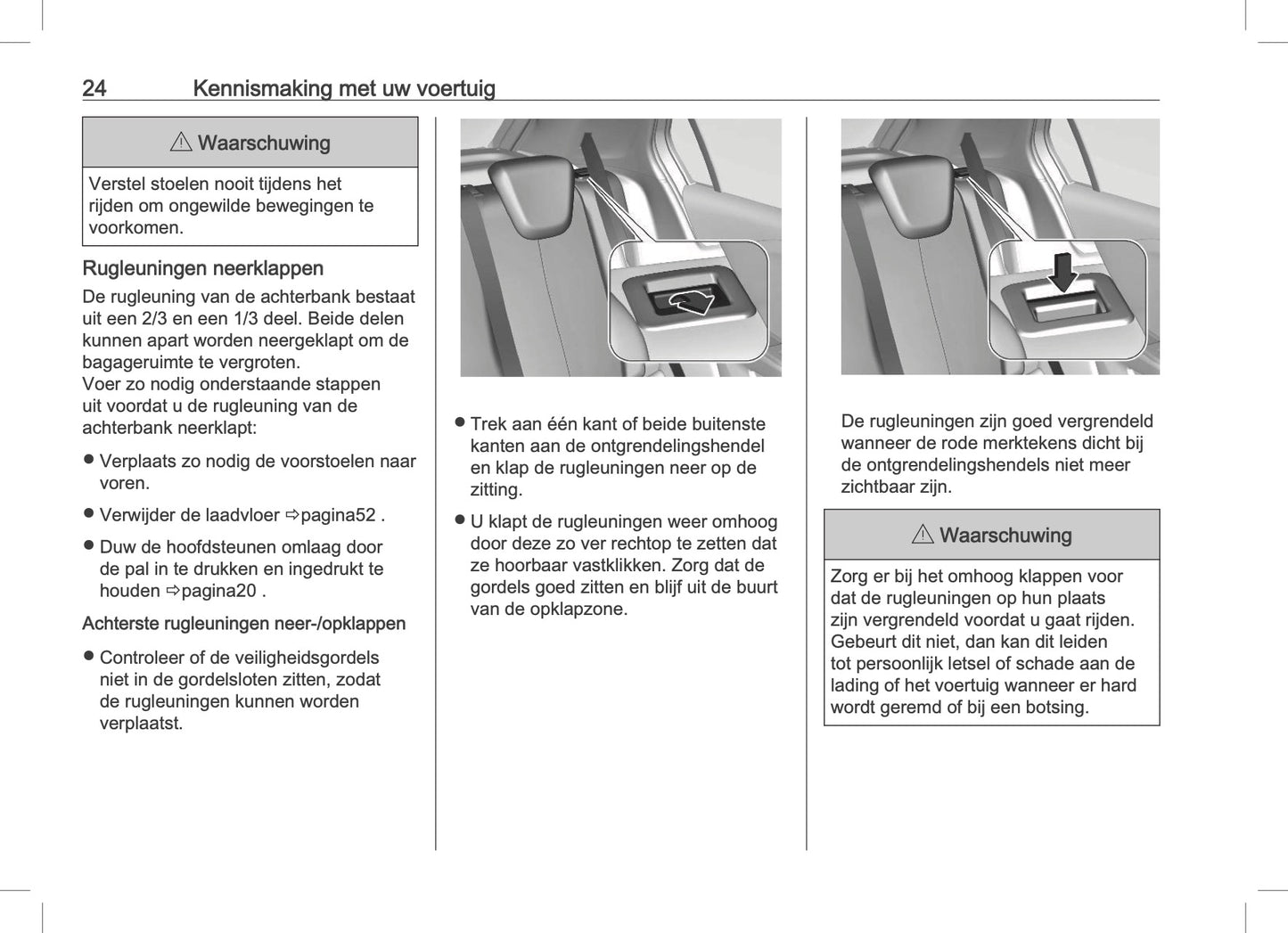 24 Kennismaking met uw voertuig

⚠ Waarschuwing

Verstel stoelen nooit tijdens het rijden om ongewilde bewegingen te voorkomen.

Rugleuningen neerklappen

De rugleuning van de achterbank bestaat uit een 2/3 en een 1/3 deel. Beide delen kunnen apart worden neergeklapt om de bagageruimte te vergroten.
Voer zo nodig onderstaande stappen uit voordat u de rugleuning van de achterbank neerklapt:

● Verplaats zo nodig de voorstoelen naar voren.

● Verwijder de laadvloer ⇨pagina52 .

● Duw de hoofdsteunen omlaag door de pal in te drukken en ingedrukt te houden ⇨pagina20 .

Achterste rugleuningen neer-/opklappen

● Controleer of de veiligheidsgordels niet in de gordelsloten zitten, zodat de rugleuningen kunnen worden verplaatst.

● Trek aan één kant of beide buitenste kanten aan de ontgrendelingshendel en klap de rugleuningen neer op de zitting.

● U klapt de rugleuningen weer omhoog door deze zo ver rechtop te zetten dat ze hoorbaar vastklikken. Zorg dat de gordels goed zitten en blijf uit de buurt van de opklapzone.

De rugleuningen zijn goed vergrendeld wanneer de rode merktekens dicht bij de ontgrendelingshendels niet meer zichtbaar zijn.

⚠ Waarschuwing

Zorg er bij het omhoog klappen voor dat de rugleuningen op hun plaats zijn vergrendeld voordat u gaat rijden. Gebeurt dit niet, dan kan dit leiden tot persoonlijk letsel of schade aan de lading of het voertuig wanneer er hard wordt geremd of bij een botsing.