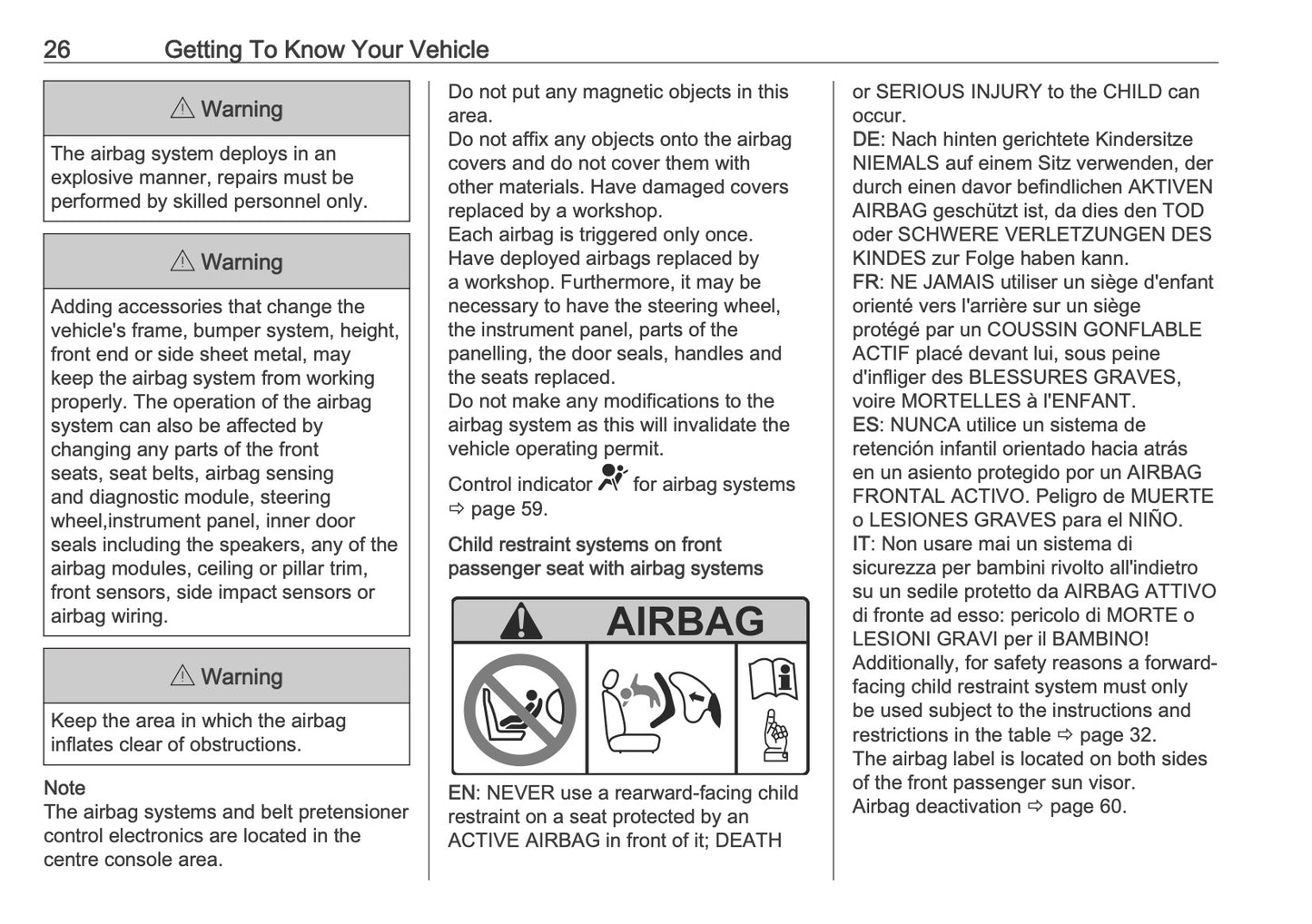 26 Getting To Know Your Vehicle

⚠ Warning

The airbag system deploys in an explosive manner, repairs must be performed by skilled personnel only.

⚠ Warning

Adding accessories that change the vehicle's frame, bumper system, height, front end or side sheet metal, may keep the airbag system from working properly. The operation of the airbag system can also be affected by changing any parts of the front seats, seat belts, airbag sensing and diagnostic module, steering wheel,instrument panel, inner door seals including the speakers, any of the airbag modules, ceiling or pillar trim, front sensors, side impact sensors or airbag wiring.

⚠ Warning

Keep the area in which the airbag inflates clear of obstructions.

Note
The airbag systems and belt pretensioner control electronics are located in the centre console area.

Do not put any magnetic objects in this area.
Do not affix any objects onto the airbag covers and do not cover them with other materials. Have damaged covers replaced by a workshop.
Each airbag is triggered only once. Have deployed airbags replaced by a workshop. Furthermore, it may be necessary to have the steering wheel, the instrument panel, parts of the panelling, the door seals, handles and the seats replaced.
Do not make any modifications to the airbag system as this will invalidate the vehicle operating permit.

Control indicator for airbag systems ⇨ page 59.

Child restraint systems on front passenger seat with airbag systems

AIRBAG

EN: NEVER use a rearward-facing child restraint on a seat protected by an ACTIVE AIRBAG in front of it; DEATH or SERIOUS INJURY to the CHILD can occur.
DE: Nach hinten gerichtete Kindersitze NIEMALS auf einem Sitz verwenden, der durch einen davor befindlichen AKTIVEN AIRBAG geschützt ist, da dies den TOD oder SCHWERE VERLETZUNGEN DES KINDES zur Folge haben kann.
FR: NE JAMAIS utiliser un siège d'enfant orienté vers l'arrière sur un siège protégé par un COUSSIN GONFLABLE ACTIF placé devant lui, sous peine d'infliger des BLESSURES GRAVES, voire MORTELLES à l'ENFANT.
ES: NUNCA utilice un sistema de retención infantil orientado hacia atrás en un asiento protegido por un AIRBAG FRONTAL ACTIVO. Peligro de MUERTE o LESIONES GRAVES para el NIÑO.
IT: Non usare mai un sistema di sicurezza per bambini rivolto all'indietro su un sedile protetto da AIRBAG ATTIVO di fronte ad esso: pericolo di MORTE o LESIONI GRAVI per il BAMBINO!
Additionally, for safety reasons a forward-facing child restraint system must only be used subject to the instructions and restrictions in the table ⇨ page 32.
The airbag label is located on both sides of the front passenger sun visor.
Airbag deactivation ⇨ page 60.