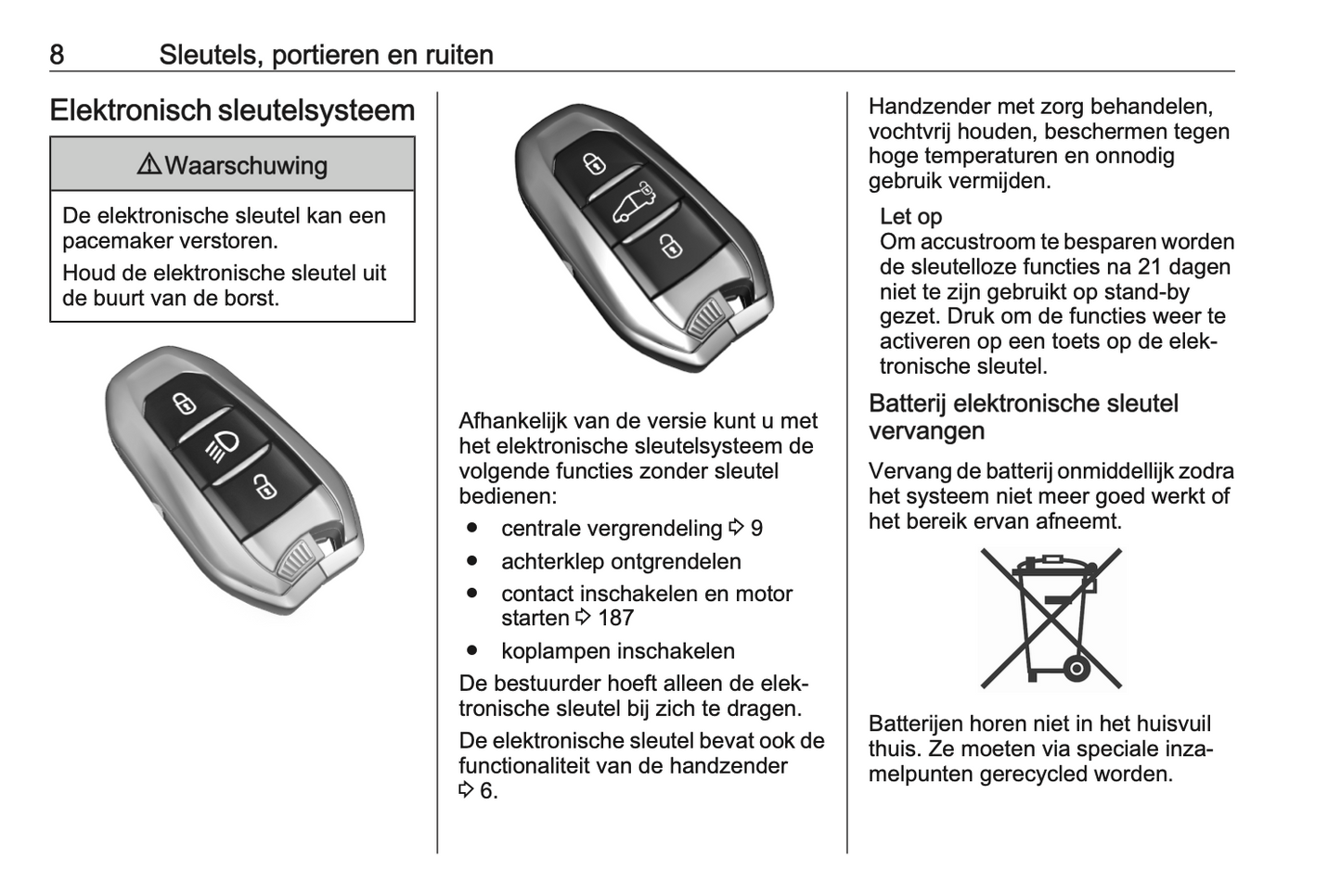 8 Sleutels, portieren en ruiten

Elektronisch sleutelsysteem

⚠ Waarschuwing

De elektronische sleutel kan een pacemaker verstoren.

Houd de elektronische sleutel uit de buurt van de borst.

Afhankelijk van de versie kunt u met het elektronische sleutelsysteem de volgende functies zonder sleutel bedienen:

● centrale vergrendeling ⇨ 9
● achterklep ontgrendelen
● contact inschakelen en motor starten ⇨ 187
● koplampen inschakelen

De bestuurder hoeft alleen de elektronische sleutel bij zich te dragen.

De elektronische sleutel bevat ook de functionaliteit van de handzender ⇨ 6.

Handzender met zorg behandelen, vochtvrij houden, beschermen tegen hoge temperaturen en onnodig gebruik vermijden.

Let op
Om accustroom te besparen worden de sleutelloze functies na 21 dagen niet te zijn gebruikt op stand-by gezet. Druk om de functies weer te activeren op een toets op de elektronische sleutel.

Batterij elektronische sleutel vervangen

Vervang de batterij onmiddellijk zodra het systeem niet meer goed werkt of het bereik ervan afneemt.

Batterijen horen niet in het huisvuil thuis. Ze moeten via speciale inzamelpunten gerecycled worden.