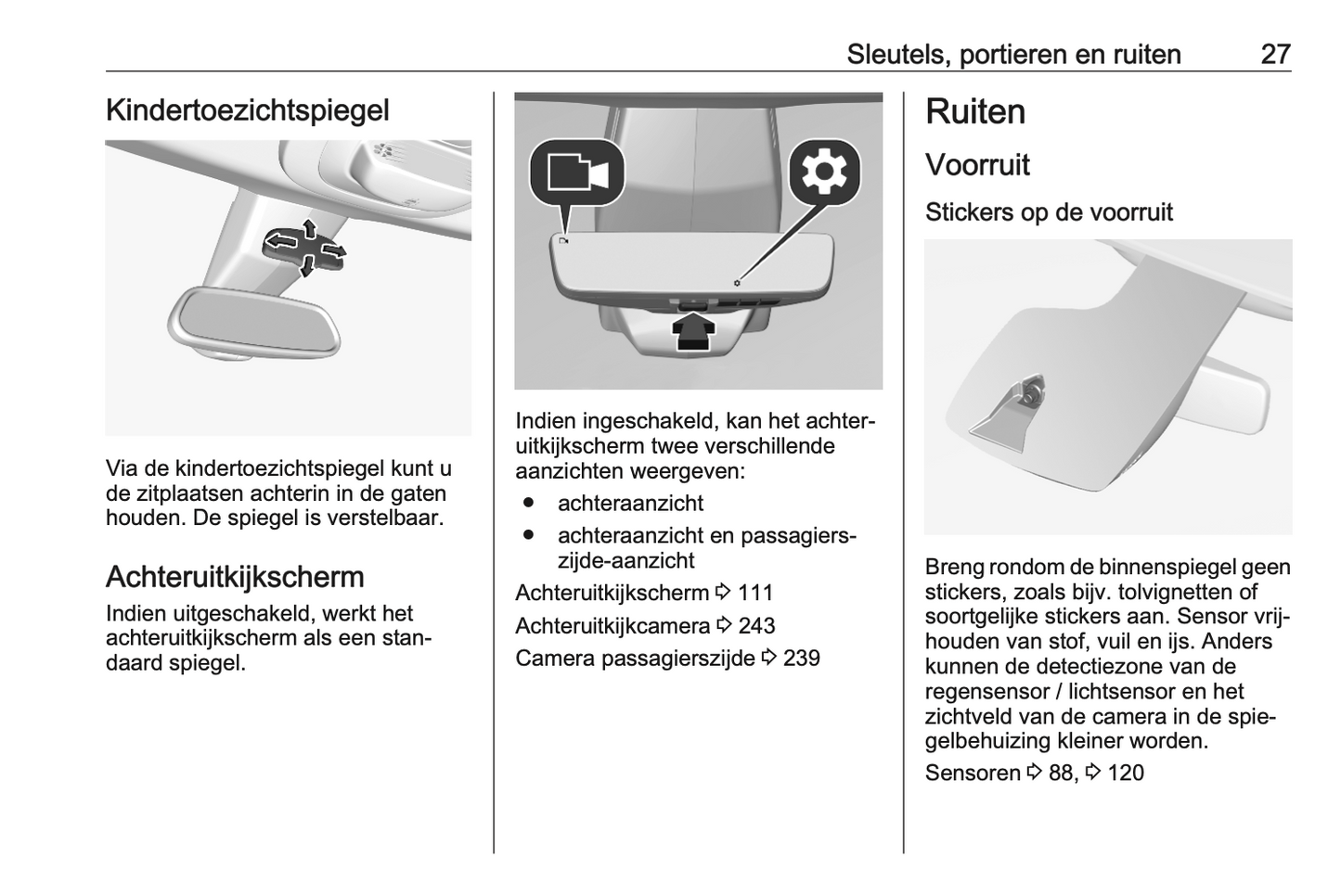 Sleutels, portieren en ruiten 27

Kindertoezichtspiegel

Via de kindertoezichtspiegel kunt u de zitplaatsen achterin in de gaten houden. De spiegel is verstelbaar.

Achteruitkijkscherm

Indien uitgeschakeld, werkt het achteruitkijkscherm als een standaard spiegel.

Indien ingeschakeld, kan het achteruitkijkscherm twee verschillende aanzichten weergeven:

● achteraanzicht
● achteraanzicht en passagierszijde-aanzicht

Achteruitkijkscherm ⇨ 111

Achteruitkijkcamera ⇨ 243

Camera passagierszijde ⇨ 239

Ruiten

Voorruit

Stickers op de voorruit

Breng rondom de binnenspiegel geen stickers, zoals bijv. tolvignetten of soortgelijke stickers aan. Sensor vrijhouden van stof, vuil en ijs. Anders kunnen de detectiezone van de regensensor / lichtsensor en het zichtveld van de camera in de spiegelbehuizing kleiner worden.

Sensoren ⇨ 88, ⇨ 120