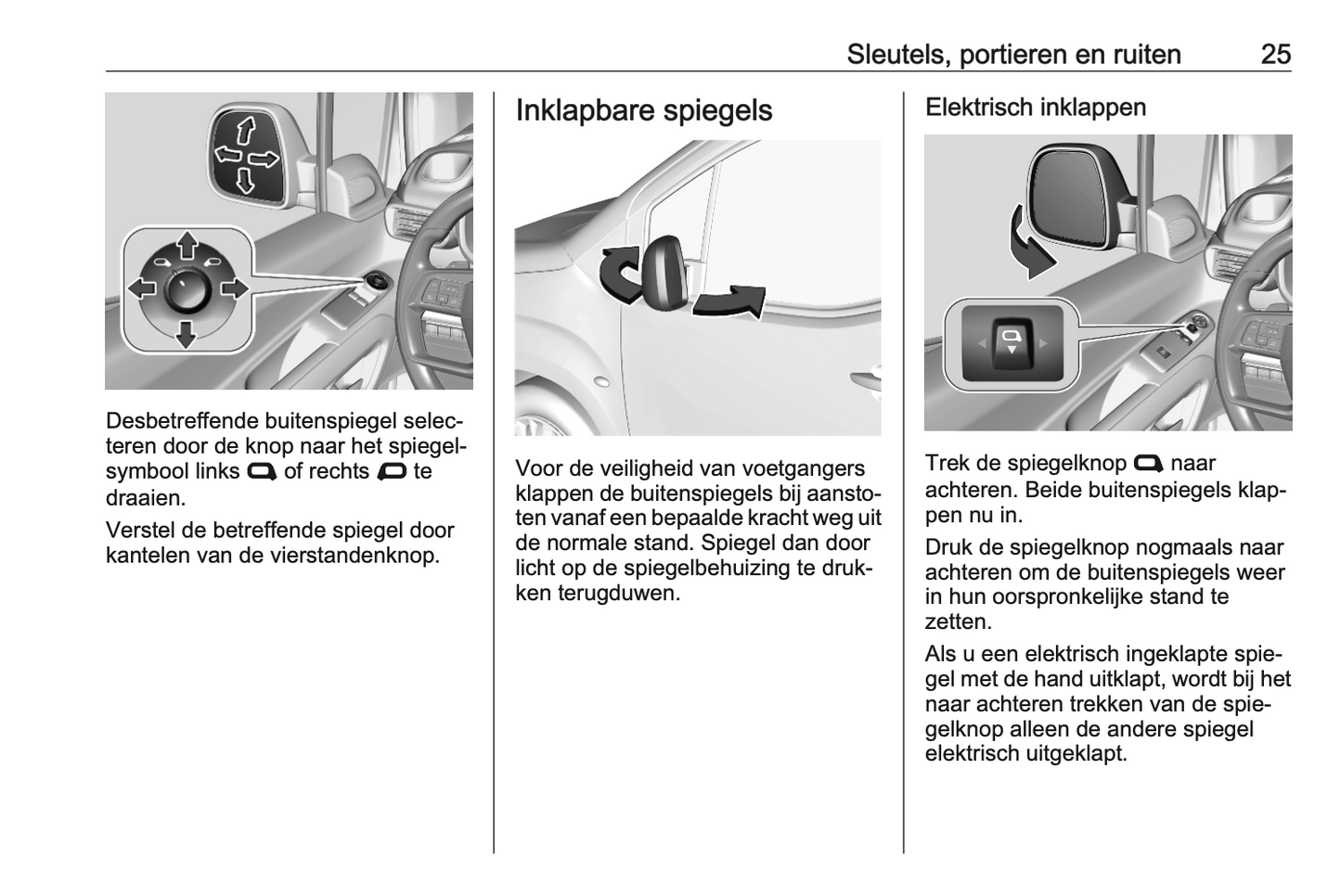 Sleutels, portieren en ruiten 25

Desbetreffende buitenspiegel selecteren door de knop naar het spiegelsymbool links of rechts te draaien.

Verstel de betreffende spiegel door kantelen van de vierstandenknop.

Inklapbare spiegels

Voor de veiligheid van voetgangers klappen de buitenspiegels bij aanstoten vanaf een bepaalde kracht weg uit de normale stand. Spiegel dan door licht op de spiegelbehuizing te drukken terugduwen.

Elektrisch inklappen

Trek de spiegelknop naar achteren. Beide buitenspiegels klappen nu in.

Druk de spiegelknop nogmaals naar achteren om de buitenspiegels weer in hun oorspronkelijke stand te zetten.

Als u een elektrisch ingeklapte spiegel met de hand uitklapt, wordt bij het naar achteren trekken van de spiegelknop alleen de andere spiegel elektrisch uitgeklapt.