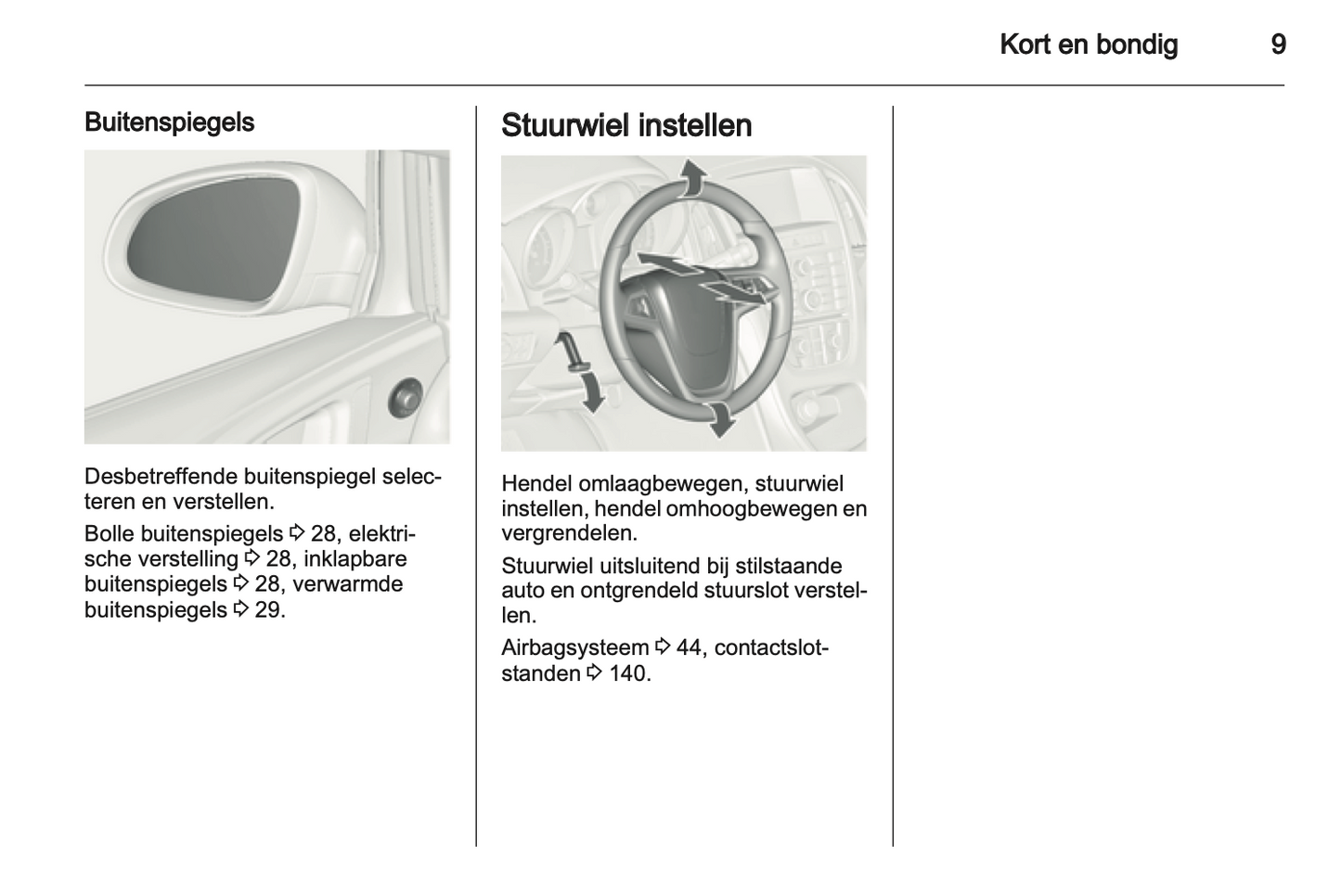 Kort en bondig 9

Buitenspiegels

Desbetreffende buitenspiegel selecteren en verstellen.

Bolle buitenspiegels ⇨ 28, elektrische verstelling ⇨ 28, inklapbare buitenspiegels ⇨ 28, verwarmde buitenspiegels ⇨ 29.

Stuurwiel instellen

Hendel omlaagbewegen, stuurwiel instellen, hendel omhoogbewegen en vergrendelen.

Stuurwiel uitsluitend bij stilstaande auto en ontgrendeld stuurslot verstellen.

Airbagsysteem ⇨ 44, contactslotstanden ⇨ 140.