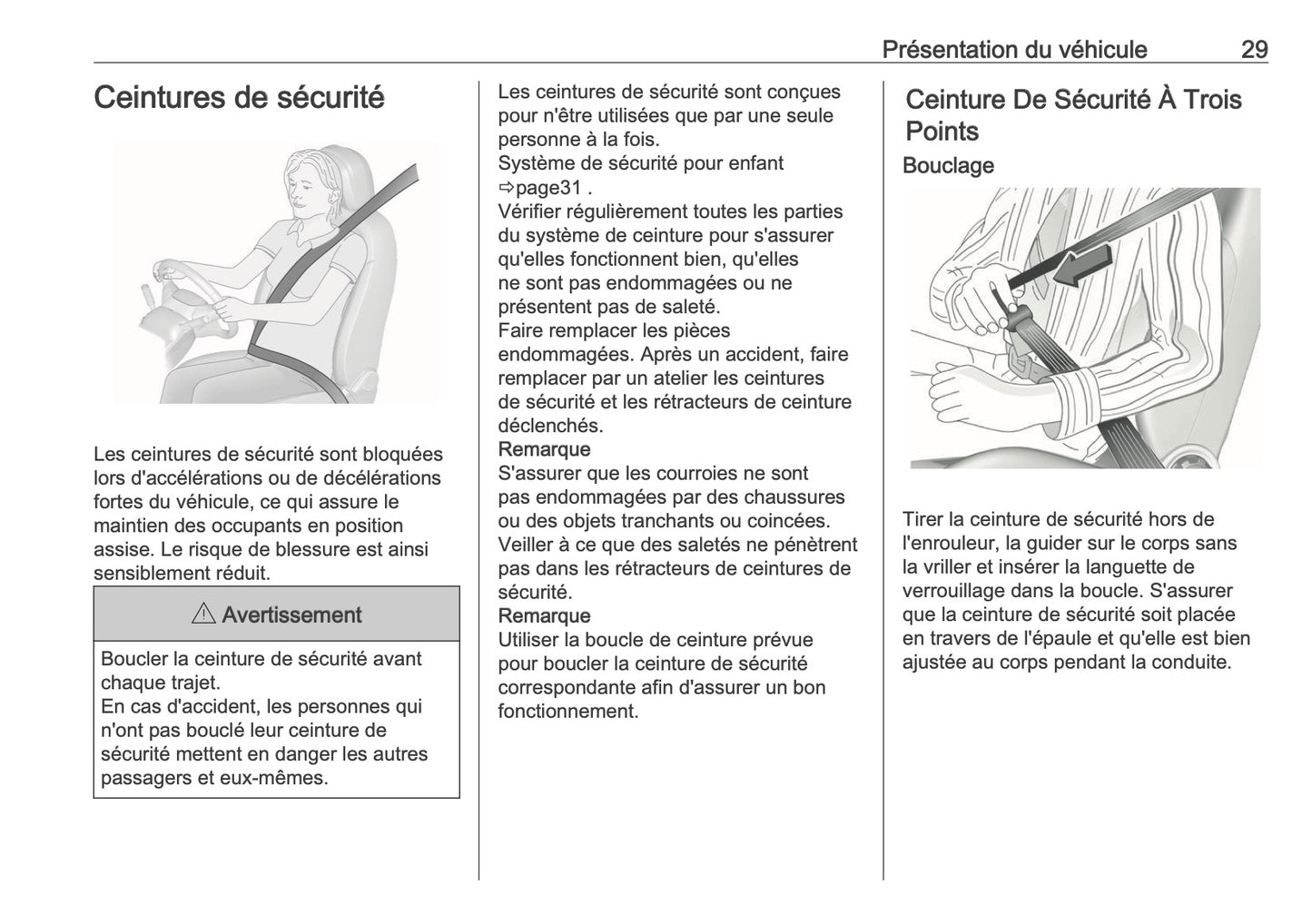 Présentation du véhicule 29

Ceintures de sécurité

Les ceintures de sécurité sont bloquées lors d'accélérations ou de décélérations fortes du véhicule, ce qui assure le maintien des occupants en position assise. Le risque de blessure est ainsi sensiblement réduit.

⚠ Avertissement

Boucler la ceinture de sécurité avant chaque trajet.
En cas d'accident, les personnes qui n'ont pas bouclé leur ceinture de sécurité mettent en danger les autres passagers et eux-mêmes.

Les ceintures de sécurité sont conçues pour n'être utilisées que par une seule personne à la fois.
Système de sécurité pour enfant ⇨page31 .
Vérifier régulièrement toutes les parties du système de ceinture pour s'assurer qu'elles fonctionnent bien, qu'elles ne sont pas endommagées ou ne présentent pas de saleté.
Faire remplacer les pièces endommagées. Après un accident, faire remplacer par un atelier les ceintures de sécurité et les rétracteurs de ceinture déclenchés.
Remarque
S'assurer que les courroies ne sont pas endommagées par des chaussures ou des objets tranchants ou coincées. Veiller à ce que des saletés ne pénètrent pas dans les rétracteurs de ceintures de sécurité.
Remarque
Utiliser la boucle de ceinture prévue pour boucler la ceinture de sécurité correspondante afin d'assurer un bon fonctionnement.

Ceinture De Sécurité À Trois Points

Bouclage

Tirer la ceinture de sécurité hors de l'enrouleur, la guider sur le corps sans la vriller et insérer la languette de verrouillage dans la boucle. S'assurer que la ceinture de sécurité soit placée en travers de l'épaule et qu'elle est bien ajustée au corps pendant la conduite.