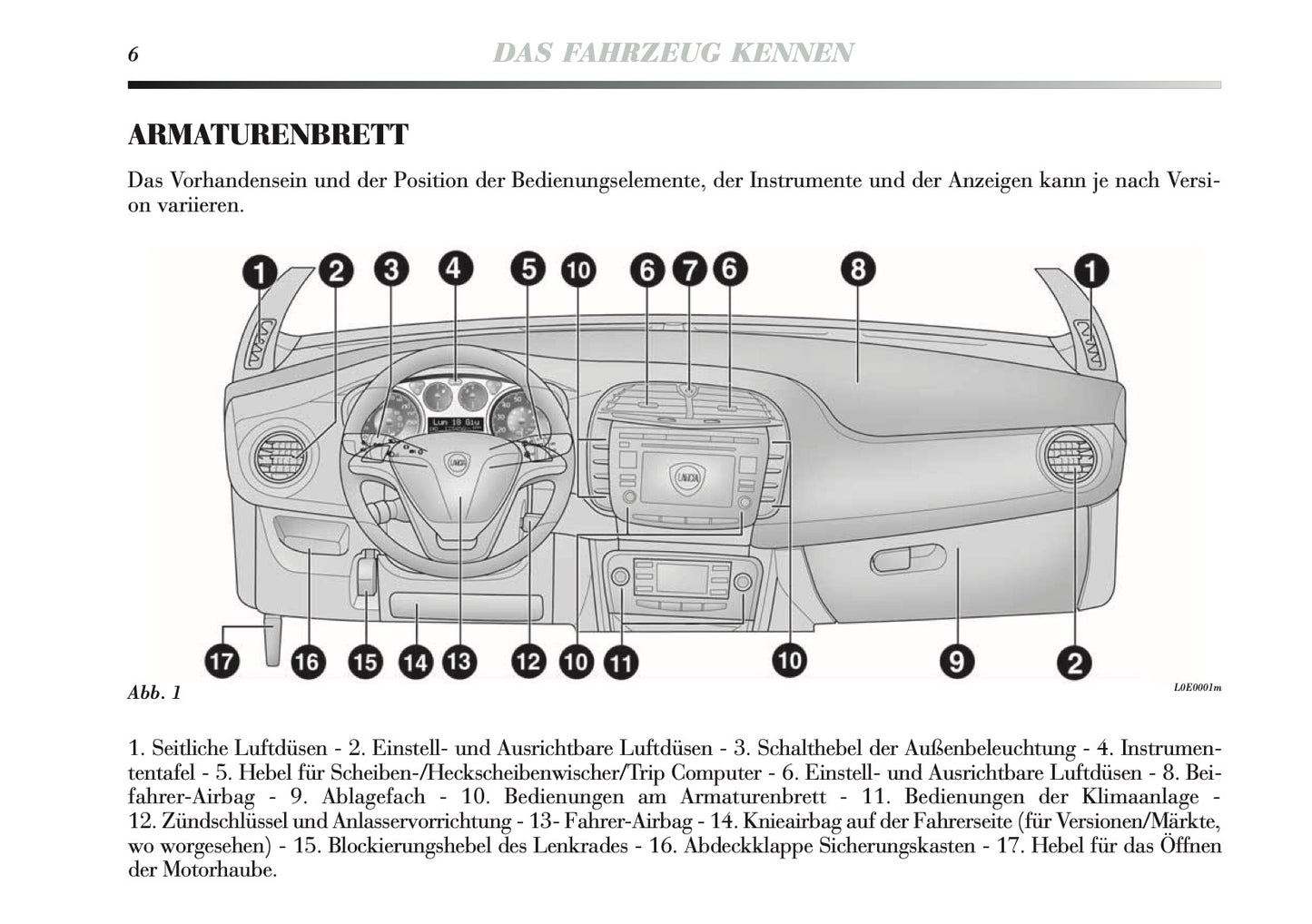 6 DAS FAHRZEUG KENNEN

ARMATURENBRETT

Das Vorhandensein und der Position der Bedienungselemente, der Instrumente und der Anzeigen kann je nach Version variieren.

1 2 3 4 5 10 6 7 6 8 1

Lun 18 Giu

17 16 15 14 13 12 10 11 10 9 2

Abb. 1

L0E0001m

1. Seitliche Luftdüsen - 2. Einstell- und Ausrichtbare Luftdüsen - 3. Schalthebel der Außenbeleuchtung - 4. Instrumententafel - 5. Hebel für Scheiben-/Heckscheibenwischer/Trip Computer - 6. Einstell- und Ausrichtbare Luftdüsen - 8. Beifahrer-Airbag - 9. Ablagefach - 10. Bedienungen am Armaturenbrett - 11. Bedienungen der Klimaanlage - 12. Zündschlüssel und Anlasservorrichtung - 13- Fahrer-Airbag - 14. Knieairbag auf der Fahrerseite (für Versionen/Märkte, wo worgesehen) - 15. Blockierungshebel des Lenkrades - 16. Abdeckklappe Sicherungskasten - 17. Hebel für das Öffnen der Motorhaube.