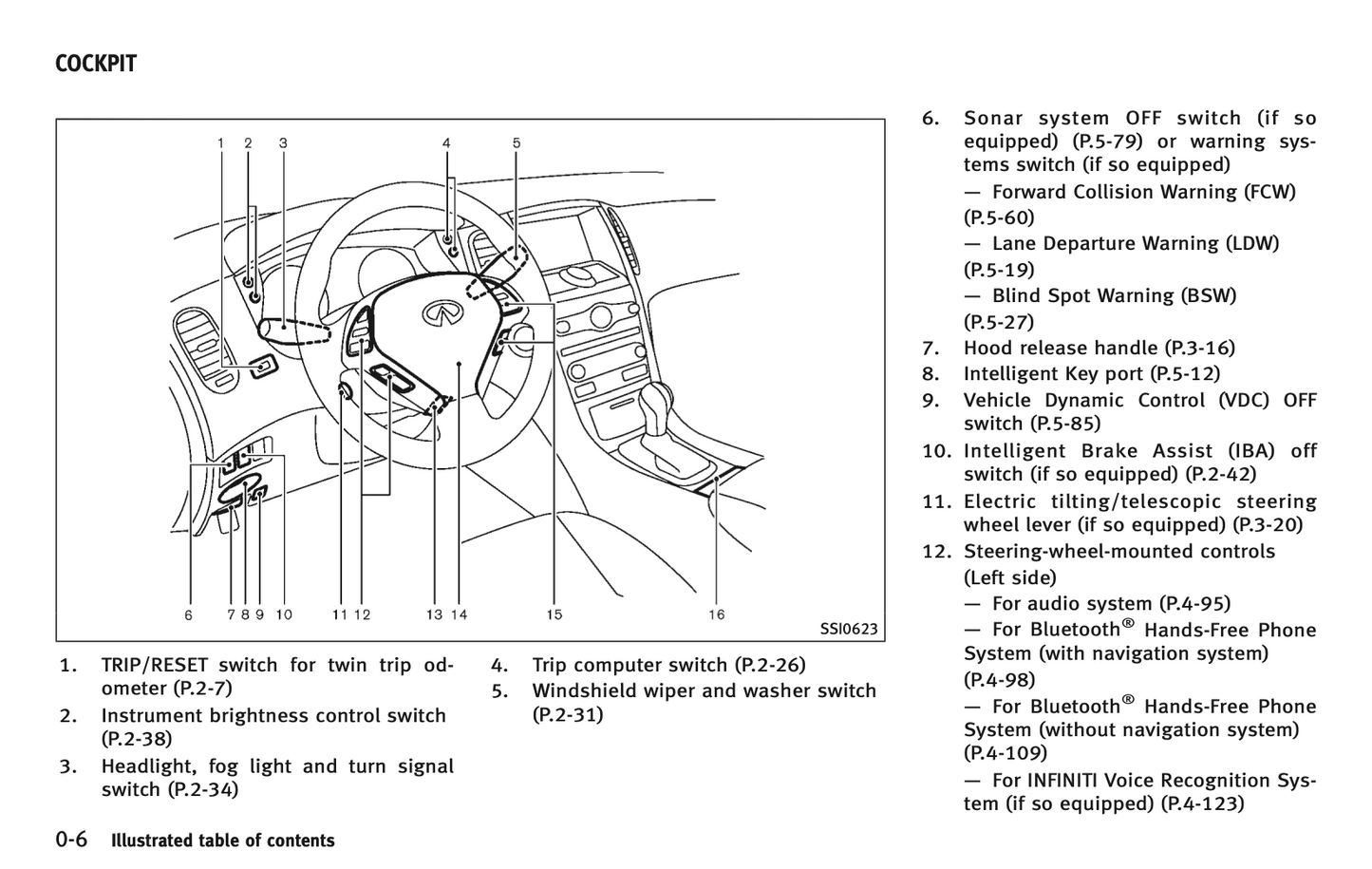 COCKPIT

1 2 3 4 5

6 7 8 9 10 11 12 13 14 15 16

SSI0623

1. TRIP/RESET switch for twin trip odometer (P.2-7)
2. Instrument brightness control switch (P.2-38)
3. Headlight, fog light and turn signal switch (P.2-34)

4. Trip computer switch (P.2-26)
5. Windshield wiper and washer switch (P.2-31)

6. Sonar system OFF switch (if so equipped) (P.5-79) or warning systems switch (if so equipped)
— Forward Collision Warning (FCW) (P.5-60)
— Lane Departure Warning (LDW) (P.5-19)
— Blind Spot Warning (BSW) (P.5-27)
7. Hood release handle (P.3-16)
8. Intelligent Key port (P.5-12)
9. Vehicle Dynamic Control (VDC) OFF switch (P.5-85)
10. Intelligent Brake Assist (IBA) off switch (if so equipped) (P.2-42)
11. Electric tilting/telescopic steering wheel lever (if so equipped) (P.3-20)
12. Steering-wheel-mounted controls (Left side)
— For audio system (P.4-95)
— For Bluetooth® Hands-Free Phone System (with navigation system) (P.4-98)
— For Bluetooth® Hands-Free Phone System (without navigation system) (P.4-109)
— For INFINITI Voice Recognition System (if so equipped) (P.4-123)

0-6 Illustrated table of contents