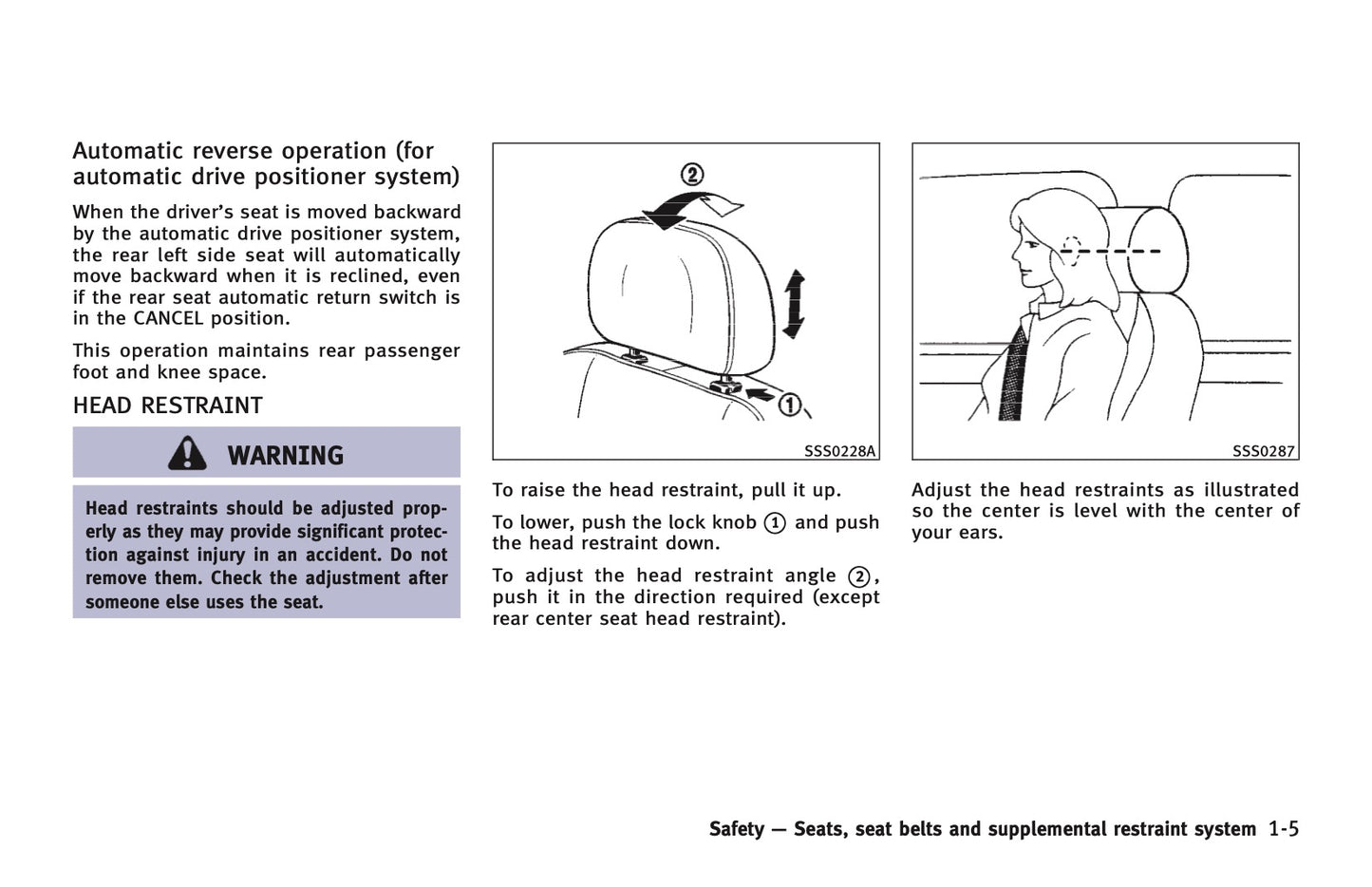 Automatic reverse operation (for automatic drive positioner system)

When the driver's seat is moved backward by the automatic drive positioner system, the rear left side seat will automatically move backward when it is reclined, even if the rear seat automatic return switch is in the CANCEL position.

This operation maintains rear passenger foot and knee space.

HEAD RESTRAINT

WARNING

Head restraints should be adjusted properly as they may provide significant protection against injury in an accident. Do not remove them. Check the adjustment after someone else uses the seat.

②

①

SSS0228A

To raise the head restraint, pull it up.

To lower, push the lock knob ① and push the head restraint down.

To adjust the head restraint angle ②, push it in the direction required (except rear center seat head restraint).

SSS0287

Adjust the head restraints as illustrated so the center is level with the center of your ears.

Safety — Seats, seat belts and supplemental restraint system 1-5