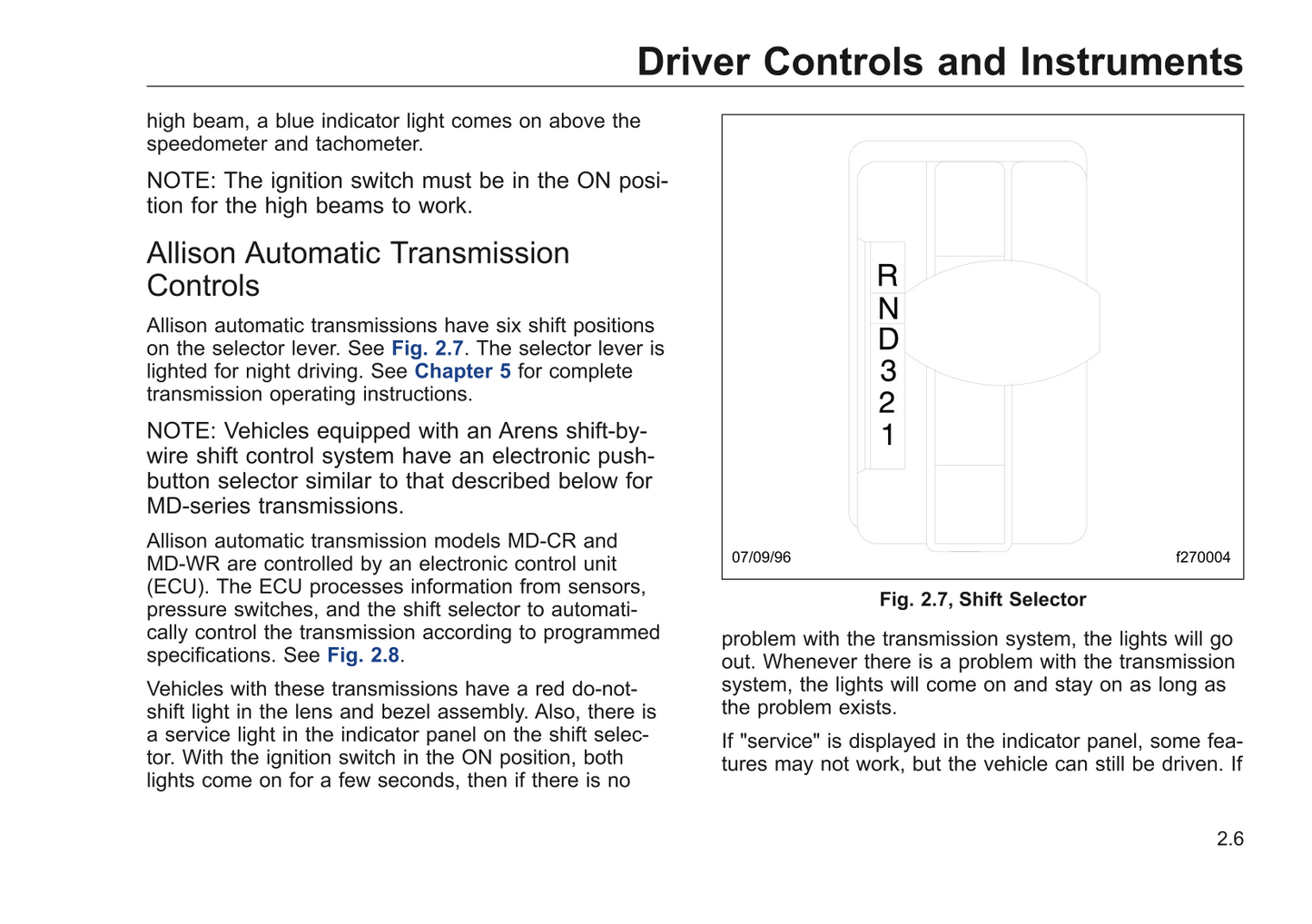 Driver Controls and Instruments

high beam, a blue indicator light comes on above the speedometer and tachometer.

NOTE: The ignition switch must be in the ON position for the high beams to work.

Allison Automatic Transmission Controls

Allison automatic transmissions have six shift positions on the selector lever. See Fig. 2.7. The selector lever is lighted for night driving. See Chapter 5 for complete transmission operating instructions.

NOTE: Vehicles equipped with an Arens shift-by-wire shift control system have an electronic push-button selector similar to that described below for MD-series transmissions.

Allison automatic transmission models MD-CR and MD-WR are controlled by an electronic control unit (ECU). The ECU processes information from sensors, pressure switches, and the shift selector to automatically control the transmission according to programmed specifications. See Fig. 2.8.

Vehicles with these transmissions have a red do-not-shift light in the lens and bezel assembly. Also, there is a service light in the indicator panel on the shift selector. With the ignition switch in the ON position, both lights come on for a few seconds, then if there is no

R
N
D
3
2
1

07/09/96

f270004

Fig. 2.7, Shift Selector

problem with the transmission system, the lights will go out. Whenever there is a problem with the transmission system, the lights will come on and stay on as long as the problem exists.

If "service" is displayed in the indicator panel, some features may not work, but the vehicle can still be driven. If

2.6