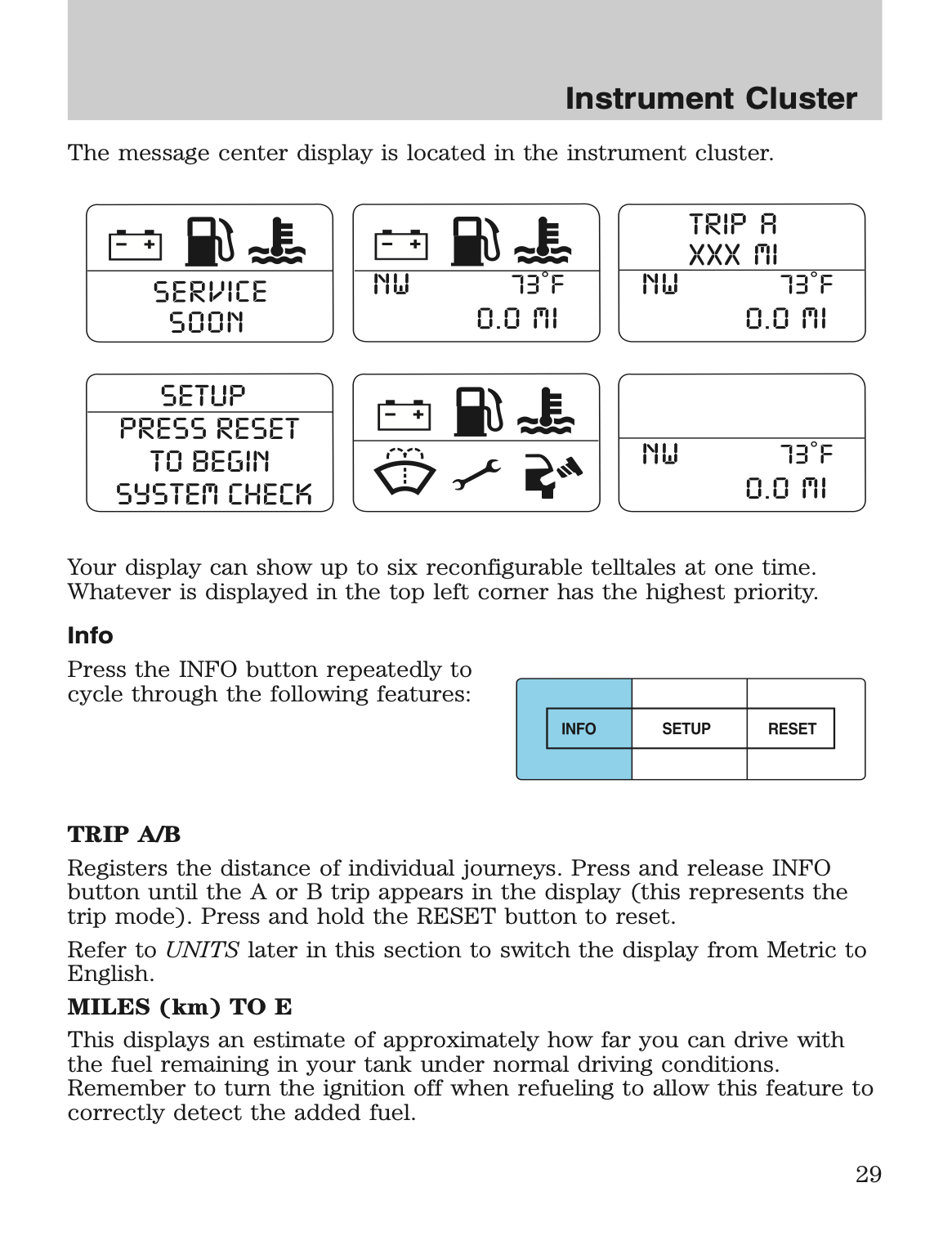 Instrument Cluster

The message center display is located in the instrument cluster.

SERVICE SOON

NW 73°F 0.0 MI

TRIP A XXX MI
NW 73°F 0.0 MI

SETUP
PRESS RESET TO BEGIN SYSTEM CHECK

NW 73°F 0.0 MI

Your display can show up to six reconfigurable telltales at one time. Whatever is displayed in the top left corner has the highest priority.

Info

Press the INFO button repeatedly to cycle through the following features:

INFO SETUP RESET

TRIP A/B

Registers the distance of individual journeys. Press and release INFO button until the A or B trip appears in the display (this represents the trip mode). Press and hold the RESET button to reset.

Refer to UNITS later in this section to switch the display from Metric to English.

MILES (km) TO E

This displays an estimate of approximately how far you can drive with the fuel remaining in your tank under normal driving conditions. Remember to turn the ignition off when refueling to allow this feature to correctly detect the added fuel.

29