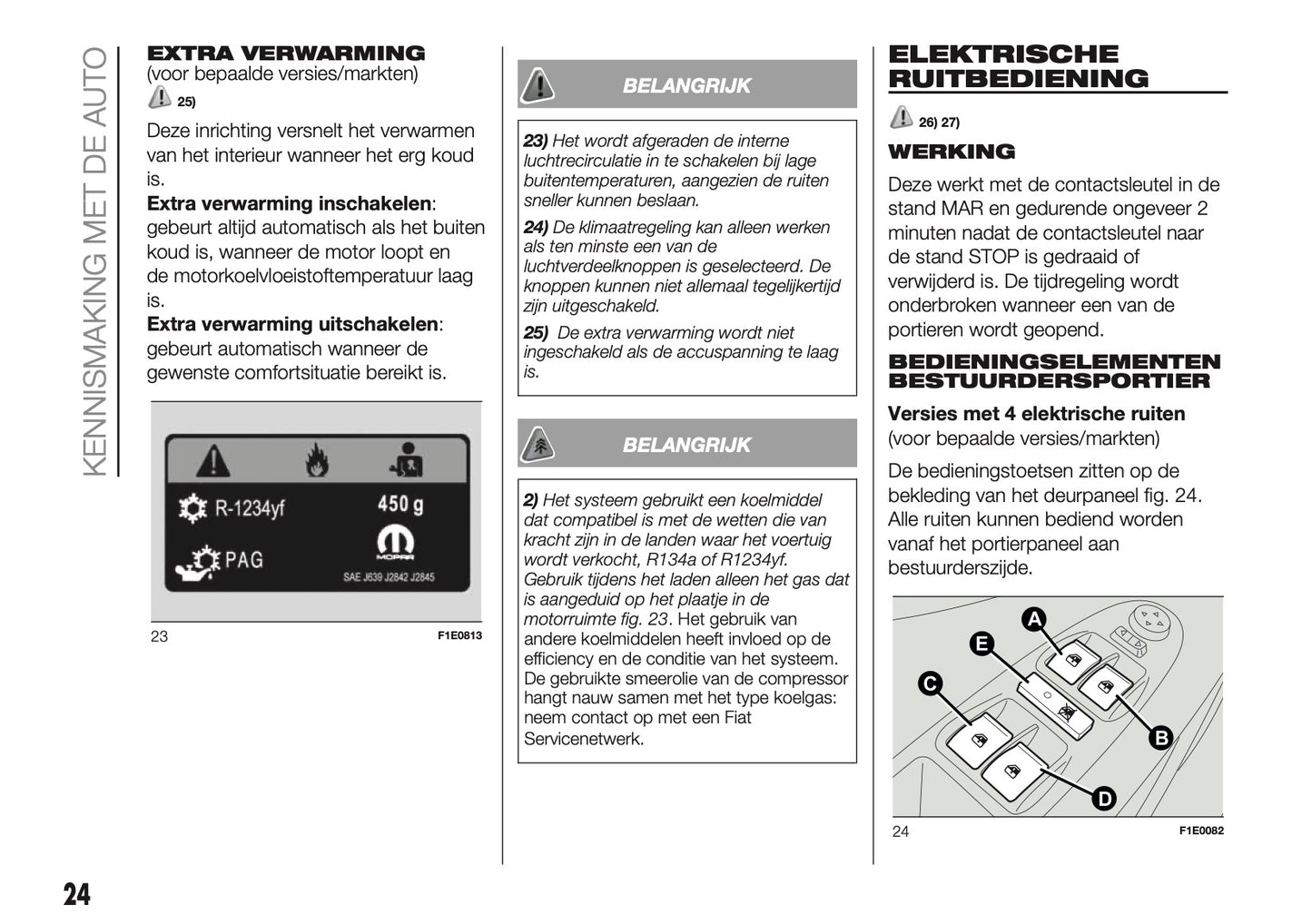 KENNISMAKING MET DE AUTO

EXTRA VERWARMING
(voor bepaalde versies/markten)

25)

Deze inrichting versnelt het verwarmen van het interieur wanneer het erg koud is.
Extra verwarming inschakelen: gebeurt altijd automatisch als het buiten koud is, wanneer de motor loopt en de motorkoelvloeistoftemperatuur laag is.
Extra verwarming uitschakelen: gebeurt automatisch wanneer de gewenste comfortsituatie bereikt is.

R-1234yf
450 g
PAG
MOPAR
SAE J639 J2842 J2845

23
F1E0813

BELANGRIJK

23) Het wordt afgeraden de interne luchtrecirculatie in te schakelen bij lage buitentemperaturen, aangezien de ruiten sneller kunnen beslaan.

24) De klimaatregeling kan alleen werken als ten minste een van de luchtverdeelknoppen is geselecteerd. De knoppen kunnen niet allemaal tegelijkertijd zijn uitgeschakeld.

25) De extra verwarming wordt niet ingeschakeld als de accuspanning te laag is.

BELANGRIJK

2) Het systeem gebruikt een koelmiddel dat compatibel is met de wetten die van kracht zijn in de landen waar het voertuig wordt verkocht, R134a of R1234yf. Gebruik tijdens het laden alleen het gas dat is aangeduid op het plaatje in de motorruimte fig. 23. Het gebruik van andere koelmiddelen heeft invloed op de efficiency en de conditie van het systeem. De gebruikte smeerolie van de compressor hangt nauw samen met het type koelgas: neem contact op met een Fiat Servicenetwerk.

ELEKTRISCHE RUITBEDIENING

26) 27)

WERKING

Deze werkt met de contactsleutel in de stand MAR en gedurende ongeveer 2 minuten nadat de contactsleutel naar de stand STOP is gedraaid of verwijderd is. De tijdregeling wordt onderbroken wanneer een van de portieren wordt geopend.

BEDIENINGSELEMENTEN BESTUURDERSPORTIER

Versies met 4 elektrische ruiten
(voor bepaalde versies/markten)

De bedieningstoetsen zitten op de bekleding van het deurpaneel fig. 24. Alle ruiten kunnen bediend worden vanaf het portierpaneel aan bestuurderszijde.

A
E
C
B
D

24
F1E0082

24