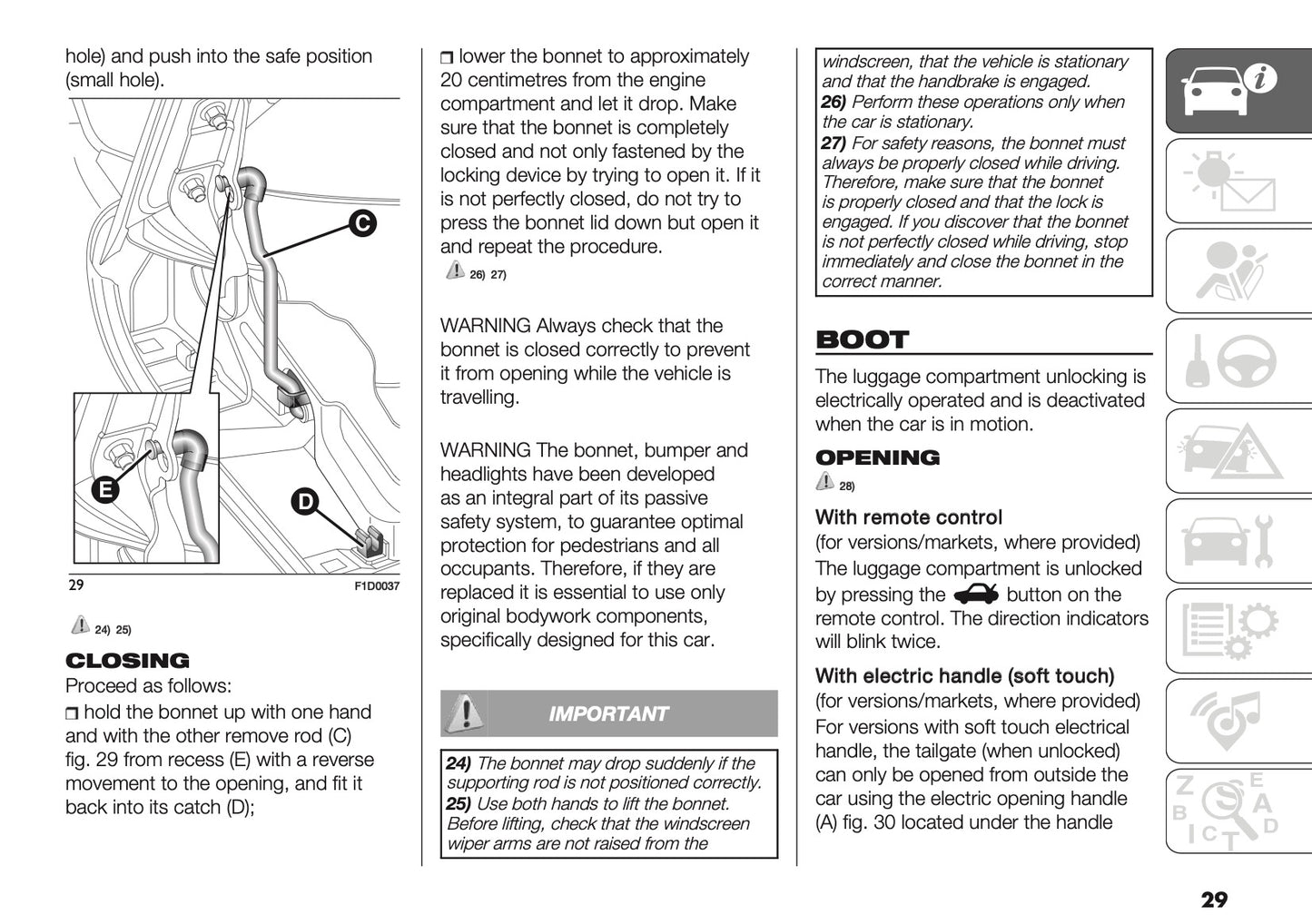 hole) and push into the safe position (small hole).

C

E

D

29

F1D0037

24) 25)

CLOSING

Proceed as follows:

❒ hold the bonnet up with one hand and with the other remove rod (C) fig. 29 from recess (E) with a reverse movement to the opening, and fit it back into its catch (D);

❒ lower the bonnet to approximately 20 centimetres from the engine compartment and let it drop. Make sure that the bonnet is completely closed and not only fastened by the locking device by trying to open it. If it is not perfectly closed, do not try to press the bonnet lid down but open it and repeat the procedure.

26) 27)

WARNING Always check that the bonnet is closed correctly to prevent it from opening while the vehicle is travelling.

WARNING The bonnet, bumper and headlights have been developed as an integral part of its passive safety system, to guarantee optimal protection for pedestrians and all occupants. Therefore, if they are replaced it is essential to use only original bodywork components, specifically designed for this car.

IMPORTANT

24) The bonnet may drop suddenly if the supporting rod is not positioned correctly.
25) Use both hands to lift the bonnet. Before lifting, check that the windscreen wiper arms are not raised from the windscreen, that the vehicle is stationary and that the handbrake is engaged.
26) Perform these operations only when the car is stationary.
27) For safety reasons, the bonnet must always be properly closed while driving. Therefore, make sure that the bonnet is properly closed and that the lock is engaged. If you discover that the bonnet is not perfectly closed while driving, stop immediately and close the bonnet in the correct manner.

BOOT

The luggage compartment unlocking is electrically operated and is deactivated when the car is in motion.

OPENING

28)

With remote control

(for versions/markets, where provided)

The luggage compartment is unlocked by pressing the button on the remote control. The direction indicators will blink twice.

With electric handle (soft touch)

(for versions/markets, where provided)

For versions with soft touch electrical handle, the tailgate (when unlocked) can only be opened from outside the car using the electric opening handle (A) fig. 30 located under the handle

29