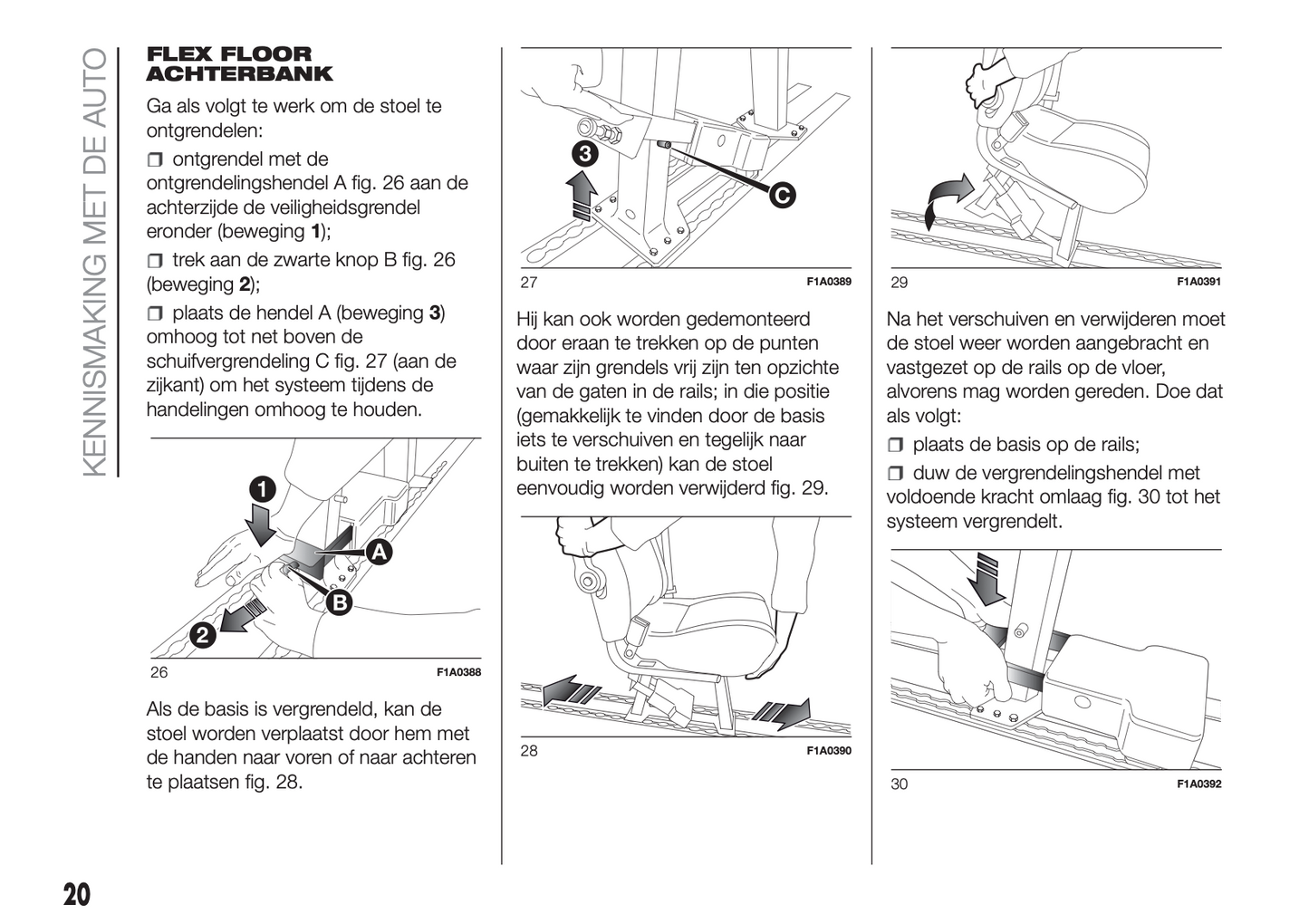 KENNISMAKING MET DE AUTO

FLEX FLOOR ACHTERBANK

Ga als volgt te werk om de stoel te ontgrendelen:

❒ ontgrendel met de ontgrendelingshendel A fig. 26 aan de achterzijde de veiligheidsgrendel eronder (beweging 1);

❒ trek aan de zwarte knop B fig. 26 (beweging 2);

❒ plaats de hendel A (beweging 3) omhoog tot net boven de schuifvergrendeling C fig. 27 (aan de zijkant) om het systeem tijdens de handelingen omhoog te houden.

1
A
B
2
26 F1A0388

Als de basis is vergrendeld, kan de stoel worden verplaatst door hem met de handen naar voren of naar achteren te plaatsen fig. 28.

3
C
27 F1A0389

Hij kan ook worden gedemonteerd door eraan te trekken op de punten waar zijn grendels vrij zijn ten opzichte van de gaten in de rails; in die positie (gemakkelijk te vinden door de basis iets te verschuiven en tegelijk naar buiten te trekken) kan de stoel eenvoudig worden verwijderd fig. 29.

28 F1A0390

29 F1A0391

Na het verschuiven en verwijderen moet de stoel weer worden aangebracht en vastgezet op de rails op de vloer, alvorens mag worden gereden. Doe dat als volgt:

❒ plaats de basis op de rails;

❒ duw de vergrendelingshendel met voldoende kracht omlaag fig. 30 tot het systeem vergrendelt.

30 F1A0392

20