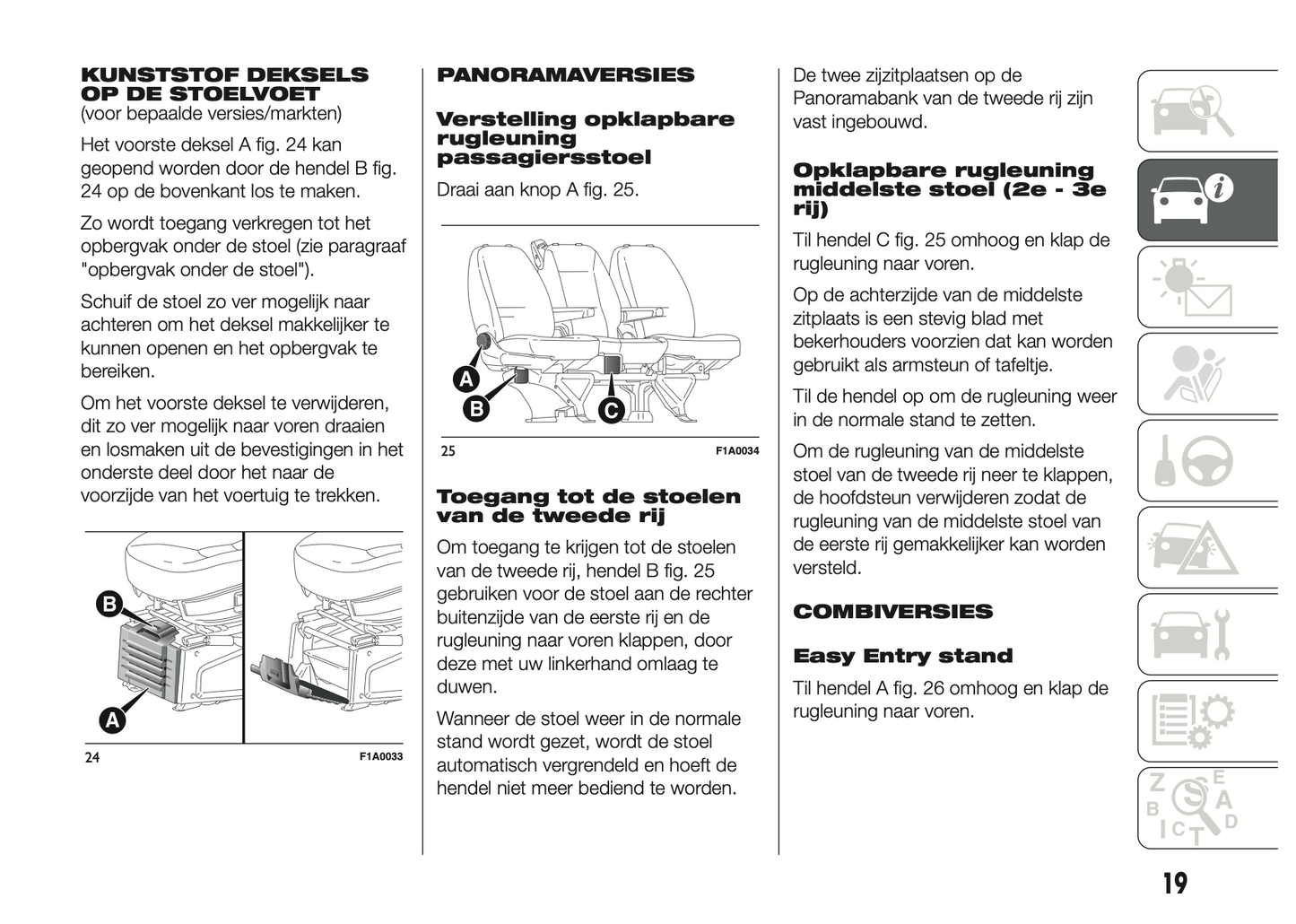 KUNSTSTOF DEKSELS OP DE STOELVOET
(voor bepaalde versies/markten)

Het voorste deksel A fig. 24 kan geopend worden door de hendel B fig. 24 op de bovenkant los te maken.

Zo wordt toegang verkregen tot het opbergvak onder de stoel (zie paragraaf "opbergvak onder de stoel").

Schuif de stoel zo ver mogelijk naar achteren om het deksel makkelijker te kunnen openen en het opbergvak te bereiken.

Om het voorste deksel te verwijderen, dit zo ver mogelijk naar voren draaien en losmaken uit de bevestigingen in het onderste deel door het naar de voorzijde van het voertuig te trekken.

B
A
24
F1A0033

PANORAMAVERSIES

Verstelling opklapbare rugleuning passagiersstoel

Draai aan knop A fig. 25.

A
B
C
25
F1A0034

Toegang tot de stoelen van de tweede rij

Om toegang te krijgen tot de stoelen van de tweede rij, hendel B fig. 25 gebruiken voor de stoel aan de rechter buitenzijde van de eerste rij en de rugleuning naar voren klappen, door deze met uw linkerhand omlaag te duwen.

Wanneer de stoel weer in de normale stand wordt gezet, wordt de stoel automatisch vergrendeld en hoeft de hendel niet meer bediend te worden.

De twee zijzitplaatsen op de Panoramabank van de tweede rij zijn vast ingebouwd.

Opklapbare rugleuning middelste stoel (2e - 3e rij)

Til hendel C fig. 25 omhoog en klap de rugleuning naar voren.

Op de achterzijde van de middelste zitplaats is een stevig blad met bekerhouders voorzien dat kan worden gebruikt als armsteun of tafeltje.

Til de hendel op om de rugleuning weer in de normale stand te zetten.

Om de rugleuning van de middelste stoel van de tweede rij neer te klappen, de hoofdsteun verwijderen zodat de rugleuning van de middelste stoel van de eerste rij gemakkelijker kan worden versteld.

COMBIVERSIES

Easy Entry stand

Til hendel A fig. 26 omhoog en klap de rugleuning naar voren.

19