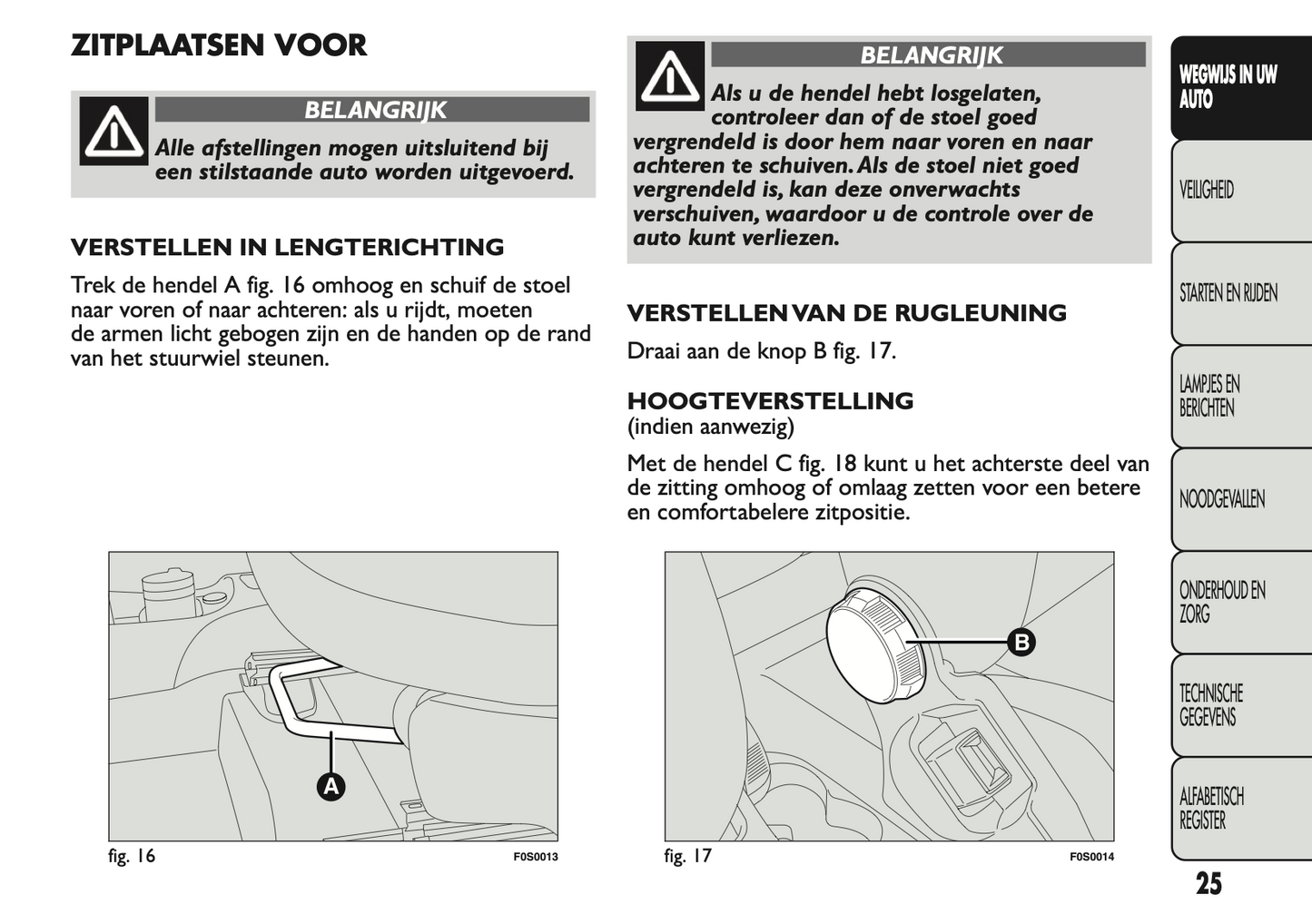 ZITPLAATSEN VOOR

BELANGRIJK

Alle afstellingen mogen uitsluitend bij een stilstaande auto worden uitgevoerd.

VERSTELLEN IN LENGTERICHTING

Trek de hendel A fig. 16 omhoog en schuif de stoel naar voren of naar achteren: als u rijdt, moeten de armen licht gebogen zijn en de handen op de rand van het stuurwiel steunen.

A

fig. 16 F0S0013

BELANGRIJK

Als u de hendel hebt losgelaten, controleer dan of de stoel goed vergrendeld is door hem naar voren en naar achteren te schuiven. Als de stoel niet goed vergrendeld is, kan deze onverwachts verschuiven, waardoor u de controle over de auto kunt verliezen.

VERSTELLEN VAN DE RUGLEUNING

Draai aan de knop B fig. 17.

HOOGTEVERSTELLING
(indien aanwezig)

Met de hendel C fig. 18 kunt u het achterste deel van de zitting omhoog of omlaag zetten voor een betere en comfortabelere zitpositie.

B

fig. 17 F0S0014

WEGWIJS IN UW AUTO

VEILIGHEID

STARTEN EN RIJDEN

LAMPJES EN BERICHTEN

NOODGEVALLEN

ONDERHOUD EN ZORG

TECHNISCHE GEGEVENS

ALFABETISCH REGISTER

25