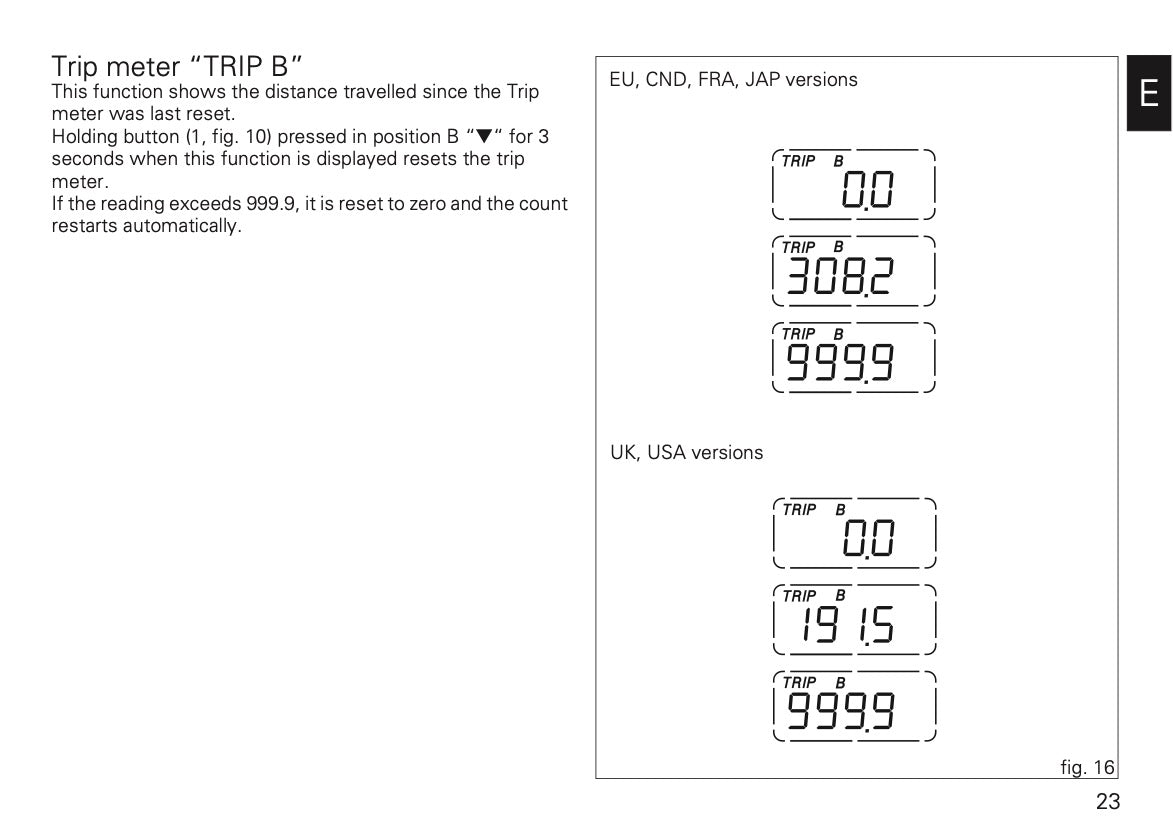 Trip meter "TRIP B"
This function shows the distance travelled since the Trip meter was last reset.
Holding button (1, fig. 10) pressed in position B "▼" for 3 seconds when this function is displayed resets the trip meter.
If the reading exceeds 999.9, it is reset to zero and the count restarts automatically.

EU, CND, FRA, JAP versions

TRIP B
0.0

TRIP B
308.2

TRIP B
999.9

UK, USA versions

TRIP B
0.0

TRIP B
191.5

TRIP B
999.9

fig. 16

E

23