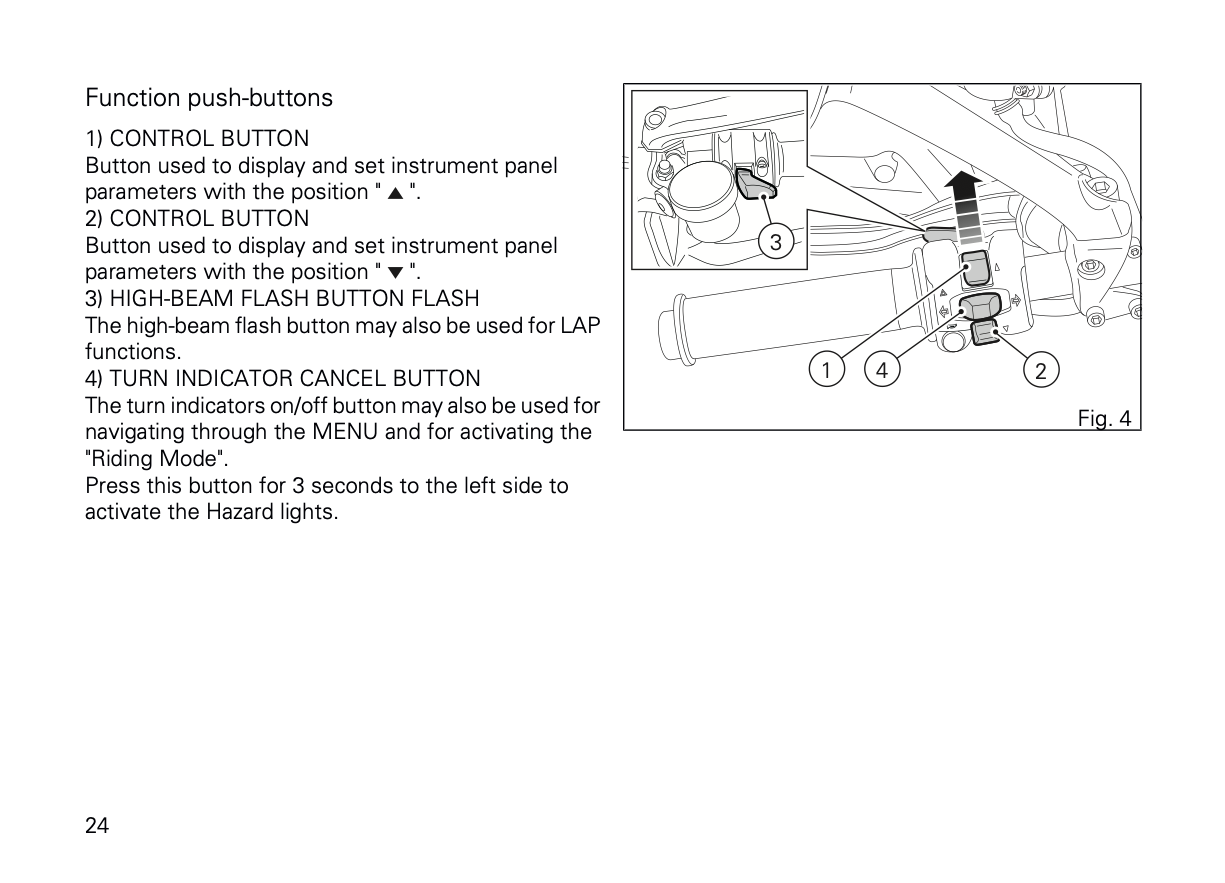 Function push-buttons

1) CONTROL BUTTON
Button used to display and set instrument panel parameters with the position " ▲ ".
2) CONTROL BUTTON
Button used to display and set instrument panel parameters with the position " ▼ ".
3) HIGH-BEAM FLASH BUTTON FLASH
The high-beam flash button may also be used for LAP functions.
4) TURN INDICATOR CANCEL BUTTON
The turn indicators on/off button may also be used for navigating through the MENU and for activating the "Riding Mode".
Press this button for 3 seconds to the left side to activate the Hazard lights.

3
1
4
2
Fig. 4

24