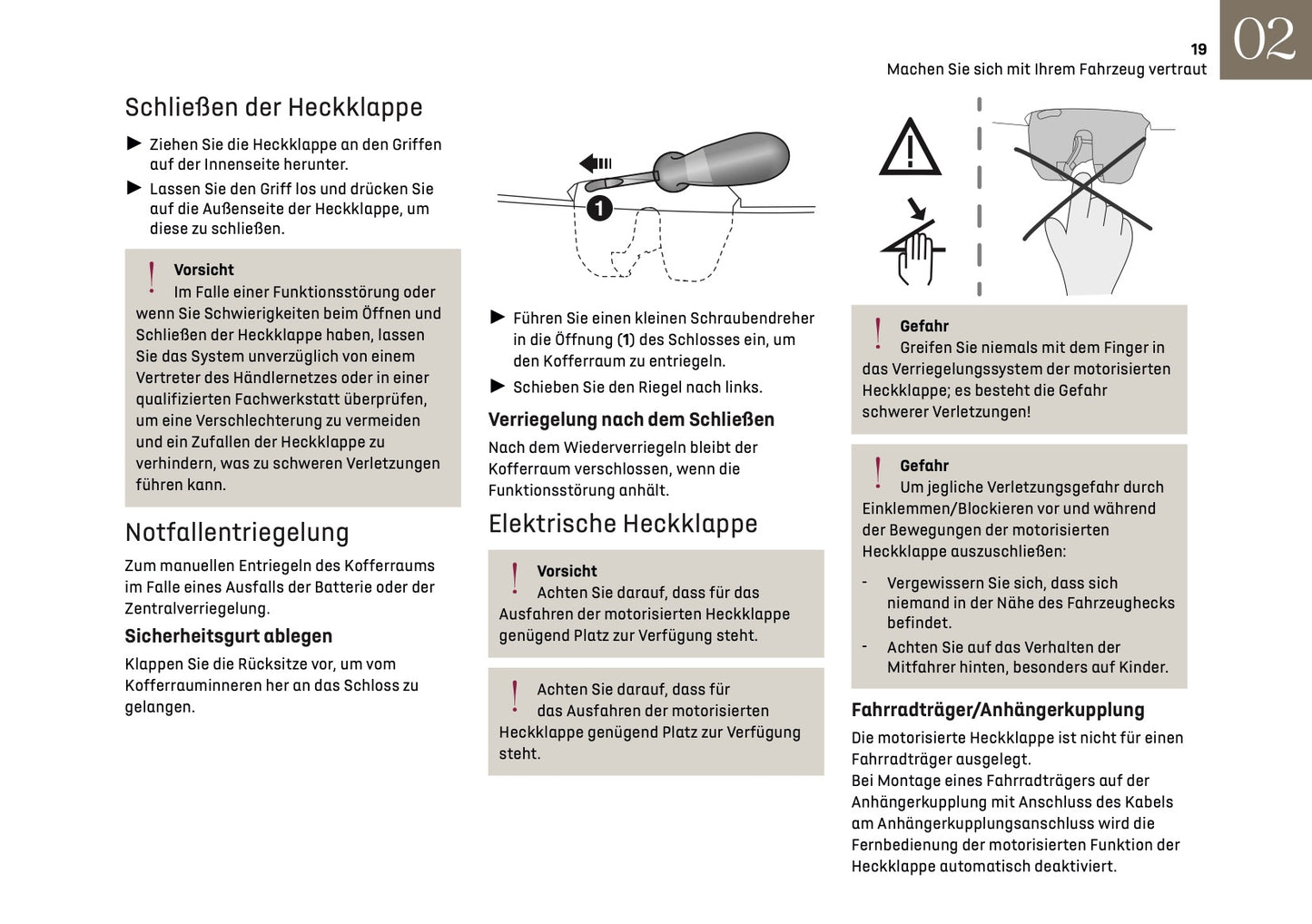 19
Machen Sie sich mit Ihrem Fahrzeug vertraut
02

Schließen der Heckklappe

► Ziehen Sie die Heckklappe an den Griffen auf der Innenseite herunter.
► Lassen Sie den Griff los und drücken Sie auf die Außenseite der Heckklappe, um diese zu schließen.

Vorsicht
Im Falle einer Funktionsstörung oder wenn Sie Schwierigkeiten beim Öffnen und Schließen der Heckklappe haben, lassen Sie das System unverzüglich von einem Vertreter des Händlernetzes oder in einer qualifizierten Fachwerkstatt überprüfen, um eine Verschlechterung zu vermeiden und ein Zufallen der Heckklappe zu verhindern, was zu schweren Verletzungen führen kann.

Notfallentriegelung

Zum manuellen Entriegeln des Kofferraums im Falle eines Ausfalls der Batterie oder der Zentralverriegelung.

Sicherheitsgurt ablegen

Klappen Sie die Rücksitze vor, um vom Kofferrauminneren her an das Schloss zu gelangen.

1

► Führen Sie einen kleinen Schraubendreher in die Öffnung (1) des Schlosses ein, um den Kofferraum zu entriegeln.
► Schieben Sie den Riegel nach links.

Verriegelung nach dem Schließen

Nach dem Wiederverriegeln bleibt der Kofferraum verschlossen, wenn die Funktionsstörung anhält.

Elektrische Heckklappe

Vorsicht
Achten Sie darauf, dass für das Ausfahren der motorisierten Heckklappe genügend Platz zur Verfügung steht.

Achten Sie darauf, dass für das Ausfahren der motorisierten Heckklappe genügend Platz zur Verfügung steht.

Gefahr
Greifen Sie niemals mit dem Finger in das Verriegelungssystem der motorisierten Heckklappe; es besteht die Gefahr schwerer Verletzungen!

Gefahr
Um jegliche Verletzungsgefahr durch Einklemmen/Blockieren vor und während der Bewegungen der motorisierten Heckklappe auszuschließen:

- Vergewissern Sie sich, dass sich niemand in der Nähe des Fahrzeughecks befindet.
- Achten Sie auf das Verhalten der Mitfahrer hinten, besonders auf Kinder.

Fahrradträger/Anhängerkupplung

Die motorisierte Heckklappe ist nicht für einen Fahrradträger ausgelegt.
Bei Montage eines Fahrradträgers auf der Anhängerkupplung mit Anschluss des Kabels am Anhängerkupplungsanschluss wird die Fernbedienung der motorisierten Funktion der Heckklappe automatisch deaktiviert.