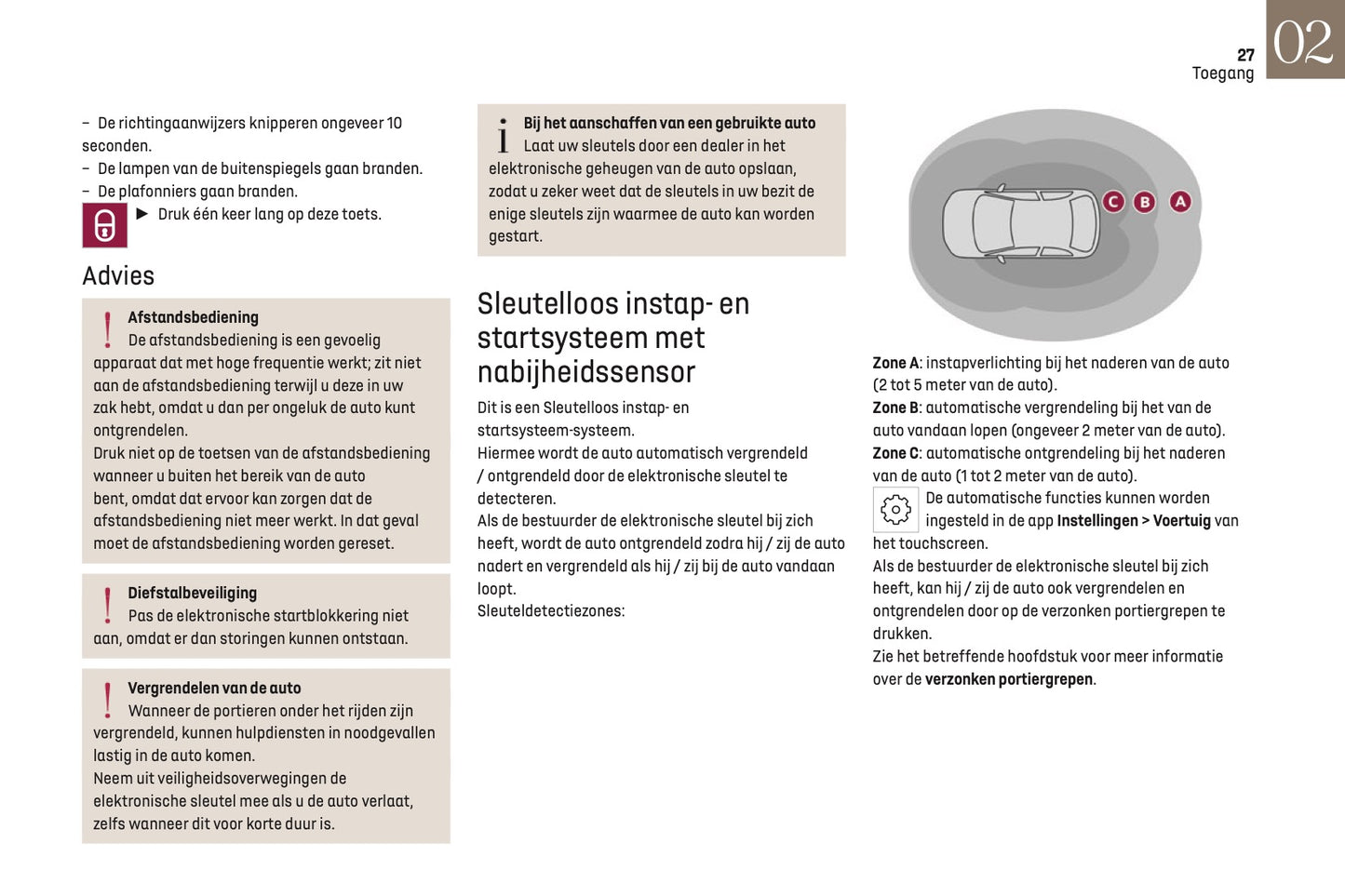 27
Toegang
02

– De richtingaanwijzers knipperen ongeveer 10 seconden.
– De lampen van de buitenspiegels gaan branden.
– De plafonniers gaan branden.
► Druk één keer lang op deze toets.

Advies

Afstandsbediening
De afstandsbediening is een gevoelig apparaat dat met hoge frequentie werkt; zit niet aan de afstandsbediening terwijl u deze in uw zak hebt, omdat u dan per ongeluk de auto kunt ontgrendelen.
Druk niet op de toetsen van de afstandsbediening wanneer u buiten het bereik van de auto bent, omdat dat ervoor kan zorgen dat de afstandsbediening niet meer werkt. In dat geval moet de afstandsbediening worden gereset.

Diefstalbeveiliging
Pas de elektronische startblokkering niet aan, omdat er dan storingen kunnen ontstaan.

Vergrendelen van de auto
Wanneer de portieren onder het rijden zijn vergrendeld, kunnen hulpdiensten in noodgevallen lastig in de auto komen.
Neem uit veiligheidsoverwegingen de elektronische sleutel mee als u de auto verlaat, zelfs wanneer dit voor korte duur is.

Bij het aanschaffen van een gebruikte auto
Laat uw sleutels door een dealer in het elektronische geheugen van de auto opslaan, zodat u zeker weet dat de sleutels in uw bezit de enige sleutels zijn waarmee de auto kan worden gestart.

Sleutelloos instap- en startsysteem met nabijheidssensor

Dit is een Sleutelloos instap- en startsysteem-systeem.
Hiermee wordt de auto automatisch vergrendeld / ontgrendeld door de elektronische sleutel te detecteren.
Als de bestuurder de elektronische sleutel bij zich heeft, wordt de auto ontgrendeld zodra hij / zij de auto nadert en vergrendeld als hij / zij bij de auto vandaan loopt.
Sleuteldetectiezones:

C B A

Zone A: instapverlichting bij het naderen van de auto (2 tot 5 meter van de auto).
Zone B: automatische vergrendeling bij het van de auto vandaan lopen (ongeveer 2 meter van de auto).
Zone C: automatische ontgrendeling bij het naderen van de auto (1 tot 2 meter van de auto).
De automatische functies kunnen worden ingesteld in de app Instellingen > Voertuig van het touchscreen.
Als de bestuurder de elektronische sleutel bij zich heeft, kan hij / zij de auto ook vergrendelen en ontgrendelen door op de verzonken portiergrepen te drukken.
Zie het betreffende hoofdstuk voor meer informatie over de verzonken portiergrepen.