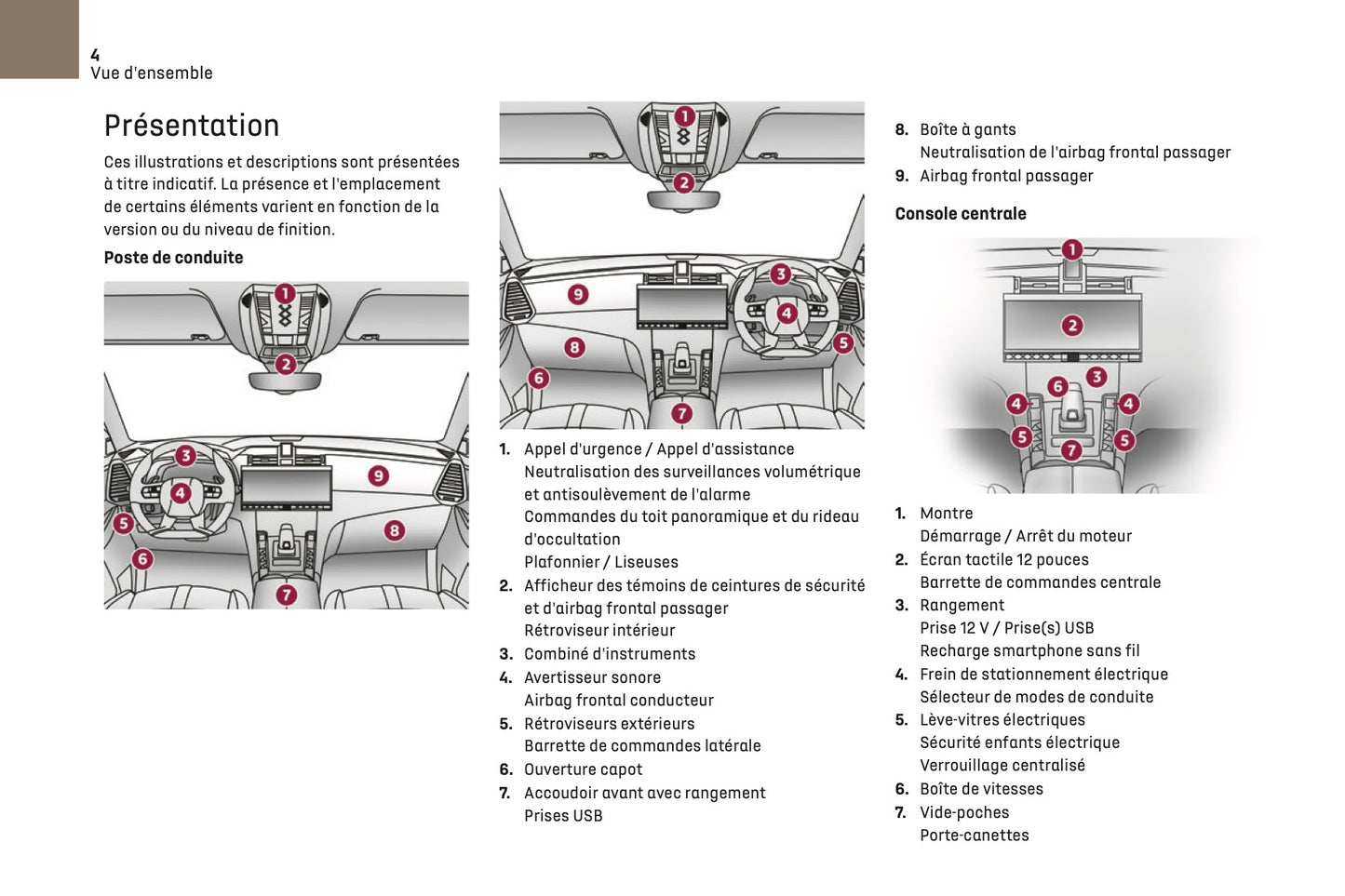 4
Vue d'ensemble

Présentation

Ces illustrations et descriptions sont présentées à titre indicatif. La présence et l'emplacement de certains éléments varient en fonction de la version ou du niveau de finition.

Poste de conduite

1 2 3 4 5 6 7 8 9

1 2 3 4 5 6 7 8 9

1. Appel d'urgence / Appel d'assistance
Neutralisation des surveillances volumétrique et antisoulèvement de l'alarme
Commandes du toit panoramique et du rideau d'occultation
Plafonnier / Liseuses
2. Afficheur des témoins de ceintures de sécurité et d'airbag frontal passager
Rétroviseur intérieur
3. Combiné d'instruments
4. Avertisseur sonore
Airbag frontal conducteur
5. Rétroviseurs extérieurs
Barrette de commandes latérale
6. Ouverture capot
7. Accoudoir avant avec rangement
Prises USB

8. Boîte à gants
Neutralisation de l'airbag frontal passager
9. Airbag frontal passager

Console centrale

1 2 3 4 4 5 5 6 7

1. Montre
Démarrage / Arrêt du moteur
2. Écran tactile 12 pouces
Barrette de commandes centrale
3. Rangement
Prise 12 V / Prise(s) USB
Recharge smartphone sans fil
4. Frein de stationnement électrique
Sélecteur de modes de conduite
5. Lève-vitres électriques
Sécurité enfants électrique
Verrouillage centralisé
6. Boîte de vitesses
7. Vide-poches
Porte-canettes