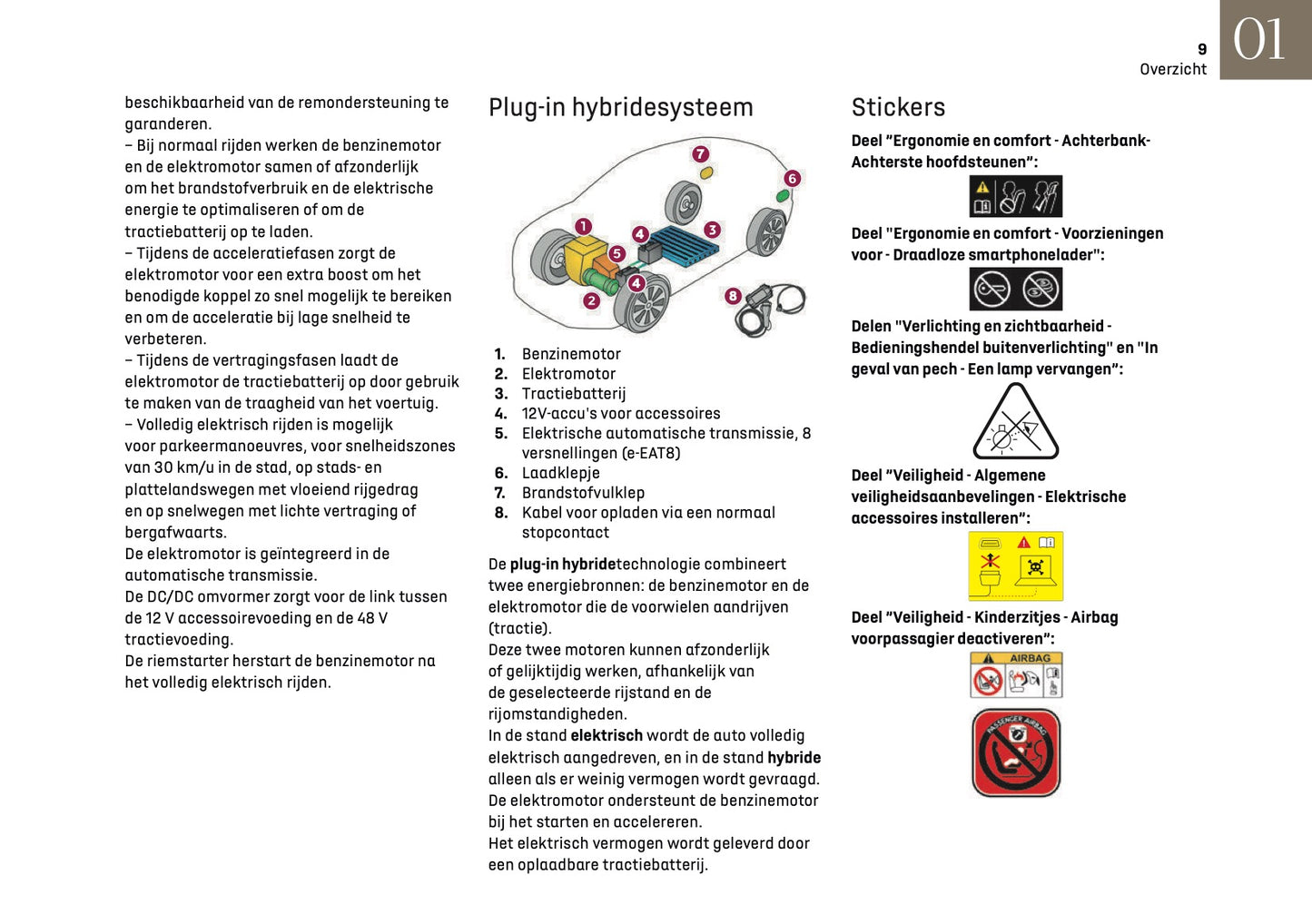 9
Overzicht
01

beschikbaarheid van de remondersteuning te garanderen.
– Bij normaal rijden werken de benzinemotor en de elektromotor samen of afzonderlijk om het brandstofverbruik en de elektrische energie te optimaliseren of om de tractiebatterij op te laden.
– Tijdens de acceleratiefasen zorgt de elektromotor voor een extra boost om het benodigde koppel zo snel mogelijk te bereiken en om de acceleratie bij lage snelheid te verbeteren.
– Tijdens de vertragingsfasen laadt de elektromotor de tractiebatterij op door gebruik te maken van de traagheid van het voertuig.
– Volledig elektrisch rijden is mogelijk voor parkeermanoeuvres, voor snelheidszones van 30 km/u in de stad, op stads- en plattelandswegen met vloeiend rijgedrag en op snelwegen met lichte vertraging of bergafwaarts.
De elektromotor is geïntegreerd in de automatische transmissie.
De DC/DC omvormer zorgt voor de link tussen de 12 V accessoirevoeding en de 48 V tractievoeding.
De riemstarter herstart de benzinemotor na het volledig elektrisch rijden.

Plug-in hybridesysteem

7
6
1
4
3
5
4
2
8

1. Benzinemotor
2. Elektromotor
3. Tractiebatterij
4. 12V-accu's voor accessoires
5. Elektrische automatische transmissie, 8 versnellingen (e-EAT8)
6. Laadklepje
7. Brandstofvulklep
8. Kabel voor opladen via een normaal stopcontact

De plug-in hybridetechnologie combineert twee energiebronnen: de benzinemotor en de elektromotor die de voorwielen aandrijven (tractie).
Deze twee motoren kunnen afzonderlijk of gelijktijdig werken, afhankelijk van de geselecteerde rijstand en de rijomstandigheden.
In de stand elektrisch wordt de auto volledig elektrisch aangedreven, en in de stand hybride alleen als er weinig vermogen wordt gevraagd.
De elektromotor ondersteunt de benzinemotor bij het starten en accelereren.
Het elektrisch vermogen wordt geleverd door een oplaadbare tractiebatterij.

Stickers

Deel "Ergonomie en comfort - Achterbank- Achterste hoofdsteunen":

Deel "Ergonomie en comfort - Voorzieningen voor - Draadloze smartphonelader":

Delen "Verlichting en zichtbaarheid - Bedieningshendel buitenverlichting" en "In geval van pech - Een lamp vervangen":

Deel "Veiligheid - Algemene veiligheidsaanbevelingen - Elektrische accessoires installeren":

Deel "Veiligheid - Kinderzitjes - Airbag voorpassagier deactiveren":

AIRBAG

PASSENGER AIRBAG