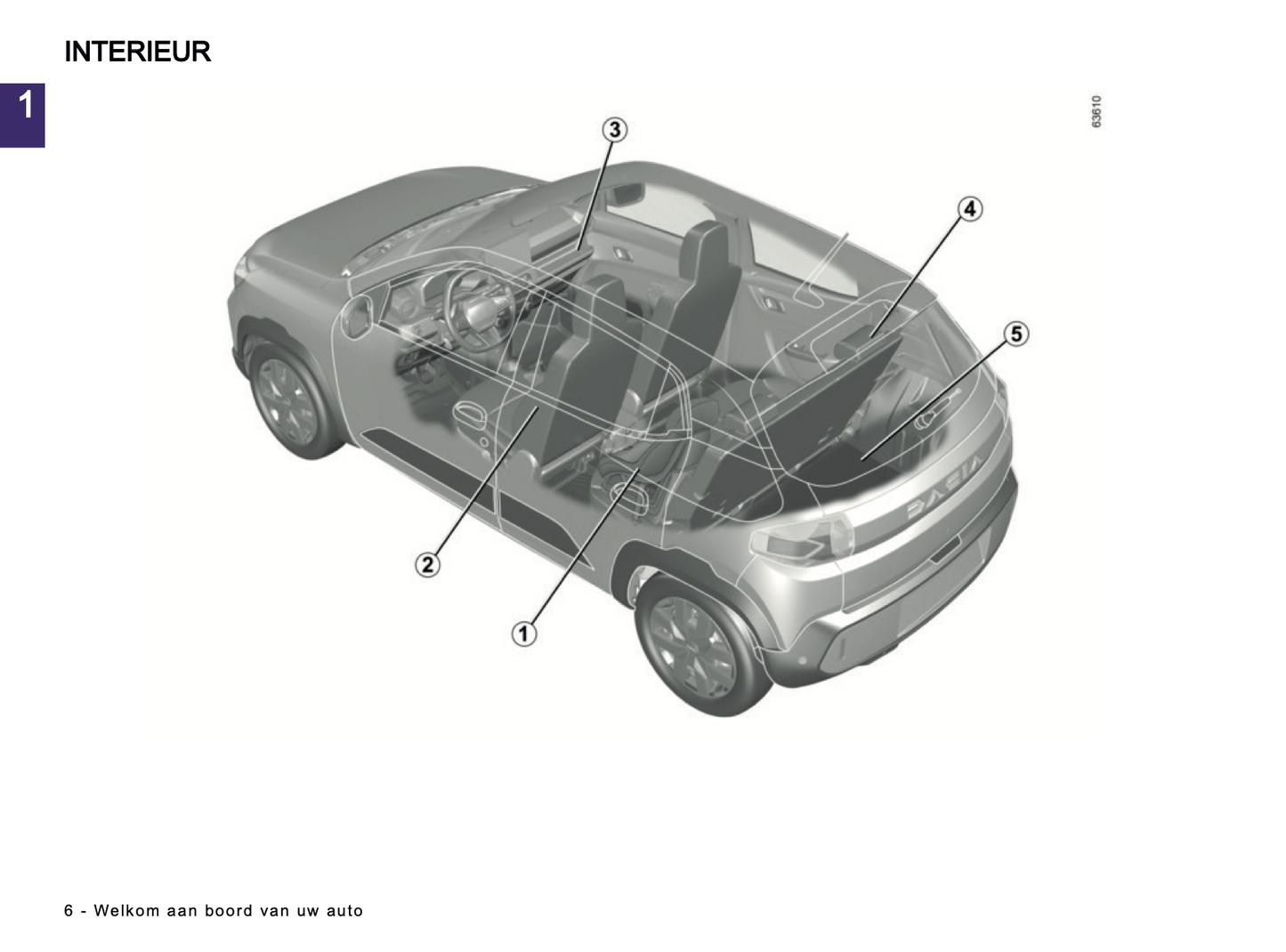 INTERIEUR

1

63610

3

4

5

2

1

DACIA

6 - Welkom aan boord van uw auto