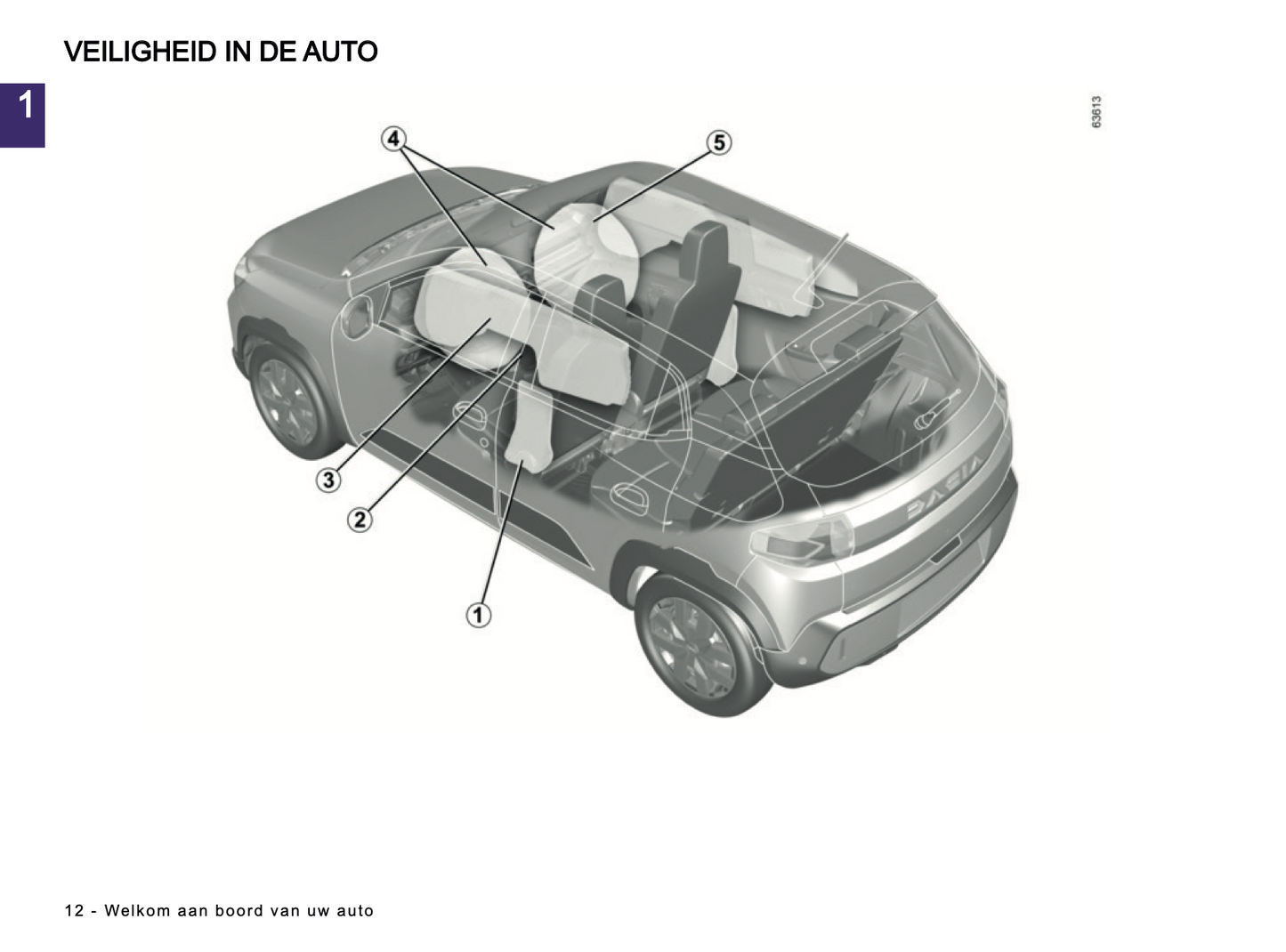 VEILIGHEID IN DE AUTO

1

63613

4

5

3

2

1

DACIA

12 - Welkom aan boord van uw auto