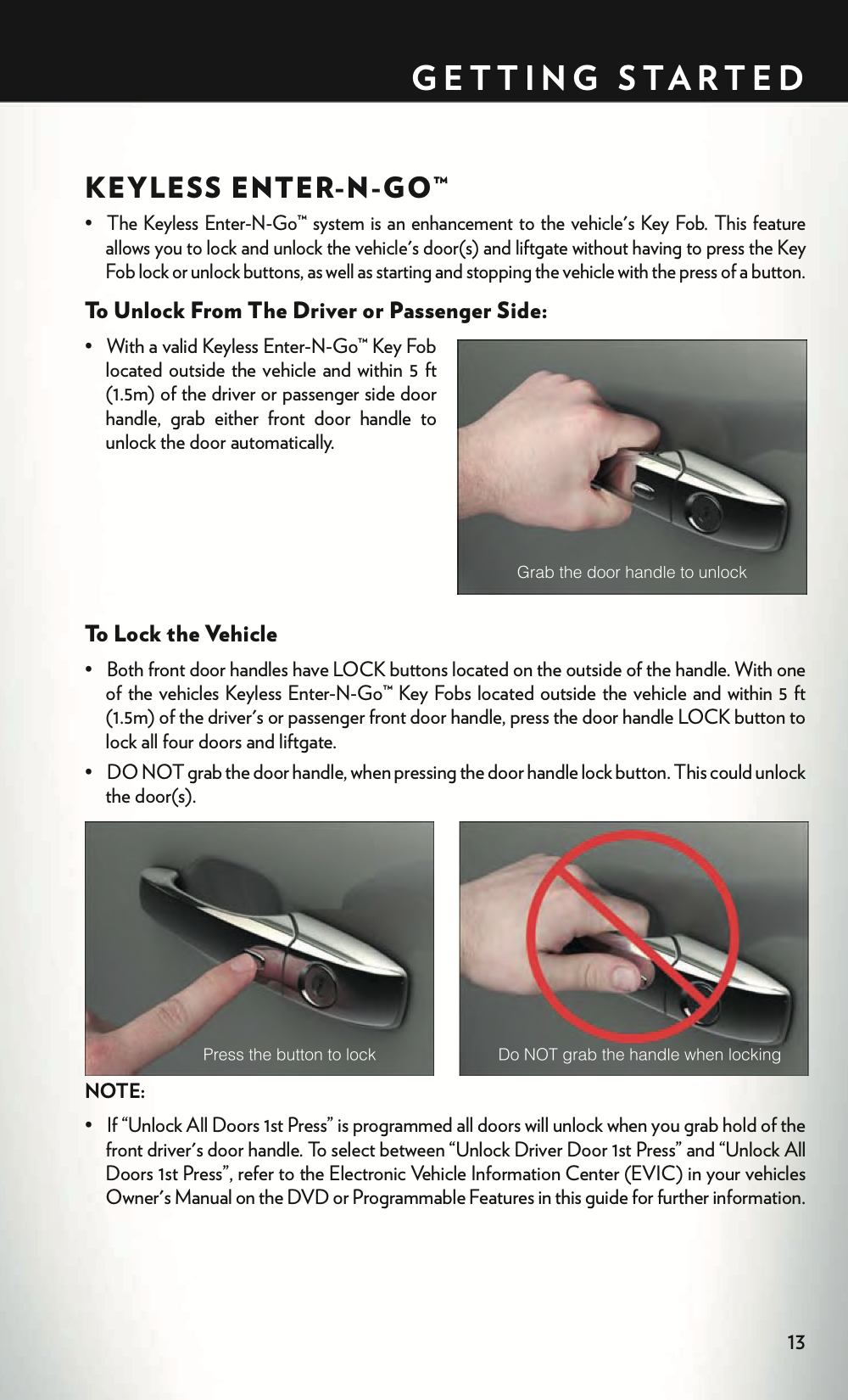 GETTING STARTED

KEYLESS ENTER-N-GO™

• The Keyless Enter-N-Go™ system is an enhancement to the vehicle's Key Fob. This feature allows you to lock and unlock the vehicle's door(s) and liftgate without having to press the Key Fob lock or unlock buttons, as well as starting and stopping the vehicle with the press of a button.

To Unlock From The Driver or Passenger Side:

• With a valid Keyless Enter-N-Go™ Key Fob located outside the vehicle and within 5 ft (1.5m) of the driver or passenger side door handle, grab either front door handle to unlock the door automatically.

Grab the door handle to unlock

To Lock the Vehicle

• Both front door handles have LOCK buttons located on the outside of the handle. With one of the vehicles Keyless Enter-N-Go™ Key Fobs located outside the vehicle and within 5 ft (1.5m) of the driver's or passenger front door handle, press the door handle LOCK button to lock all four doors and liftgate.

• DO NOT grab the door handle, when pressing the door handle lock button. This could unlock the door(s).

Press the button to lock

Do NOT grab the handle when locking

NOTE:

• If "Unlock All Doors 1st Press" is programmed all doors will unlock when you grab hold of the front driver's door handle. To select between "Unlock Driver Door 1st Press" and "Unlock All Doors 1st Press", refer to the Electronic Vehicle Information Center (EVIC) in your vehicles Owner's Manual on the DVD or Programmable Features in this guide for further information.

13