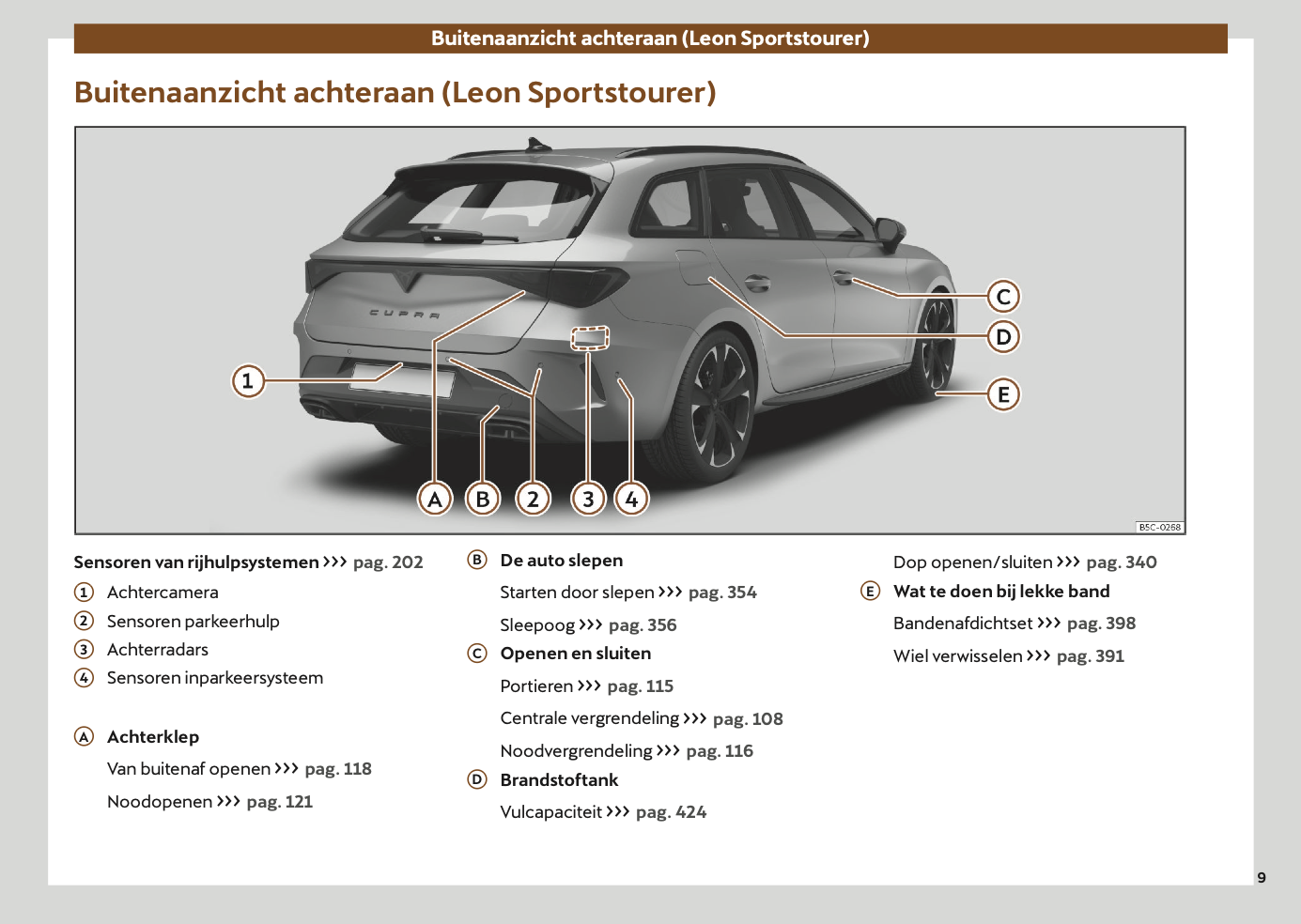 Buitenaanzicht achteraan (Leon Sportstourer)

Buitenaanzicht achteraan (Leon Sportstourer)

CUPRA

1
A B 2 3 4
C
D
E

B5C-0268

Sensoren van rijhulpsystemen ››› pag. 202

① Achtercamera
② Sensoren parkeerhulp
③ Achterradars
④ Sensoren inparkeersysteem

Ⓐ Achterklep

Van buitenaf openen ››› pag. 118

Noodopenen ››› pag. 121

Ⓑ De auto slepen

Starten door slepen ››› pag. 354

Sleepoog ››› pag. 356

Ⓒ Openen en sluiten

Portieren ››› pag. 115

Centrale vergrendeling ››› pag. 108

Noodvergrendeling ››› pag. 116

Ⓓ Brandstoftank

Vulcapaciteit ››› pag. 424

Dop openen/sluiten ››› pag. 340

Ⓔ Wat te doen bij lekke band

Bandenafdichtset ››› pag. 398

Wiel verwisselen ››› pag. 391

9