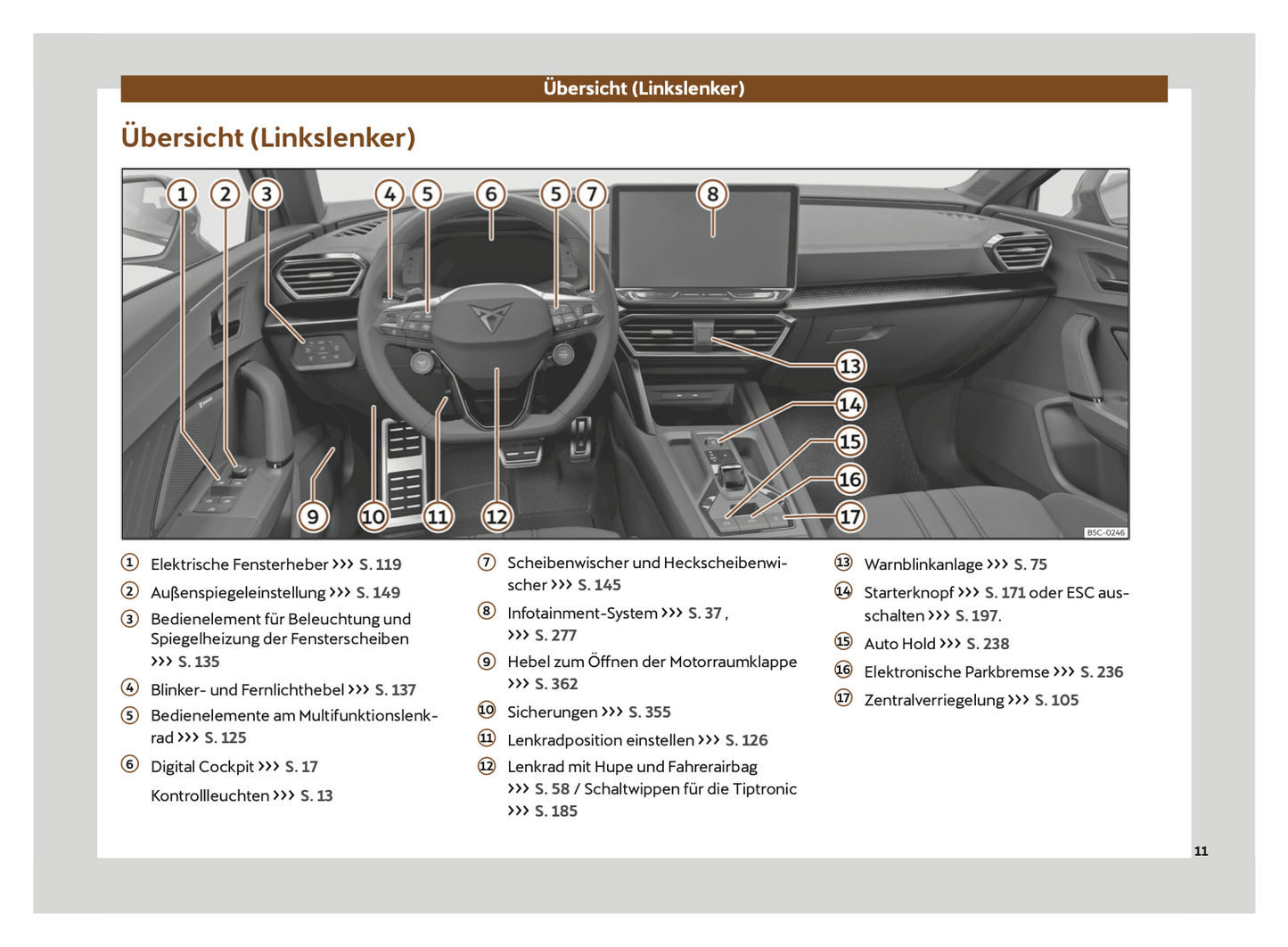 Übersicht (Linkslenker)

Übersicht (Linkslenker)

1 2 3 4 5 6 5 7 8

13 14 15 16 17

9 10 11 12

B5C-0246

① Elektrische Fensterheber ››› S. 119

② Außenspiegeleinstellung ››› S. 149

③ Bedienelement für Beleuchtung und Spiegelheizung der Fensterscheiben ››› S. 135

④ Blinker- und Fernlichthebel ››› S. 137

⑤ Bedienelemente am Multifunktionslenkrad ››› S. 125

⑥ Digital Cockpit ››› S. 17

Kontrollleuchten ››› S. 13

⑦ Scheibenwischer und Heckscheibenwischer ››› S. 145

⑧ Infotainment-System ››› S. 37 , ››› S. 277

⑨ Hebel zum Öffnen der Motorraumklappe ››› S. 362

⑩ Sicherungen ››› S. 355

⑪ Lenkradposition einstellen ››› S. 126

⑫ Lenkrad mit Hupe und Fahrerairbag ››› S. 58 / Schaltwippen für die Tiptronic ››› S. 185

⑬ Warnblinkanlage ››› S. 75

⑭ Starterknopf ››› S. 171 oder ESC ausschalten ››› S. 197.

⑮ Auto Hold ››› S. 238

⑯ Elektronische Parkbremse ››› S. 236

⑰ Zentralverriegelung ››› S. 105

11