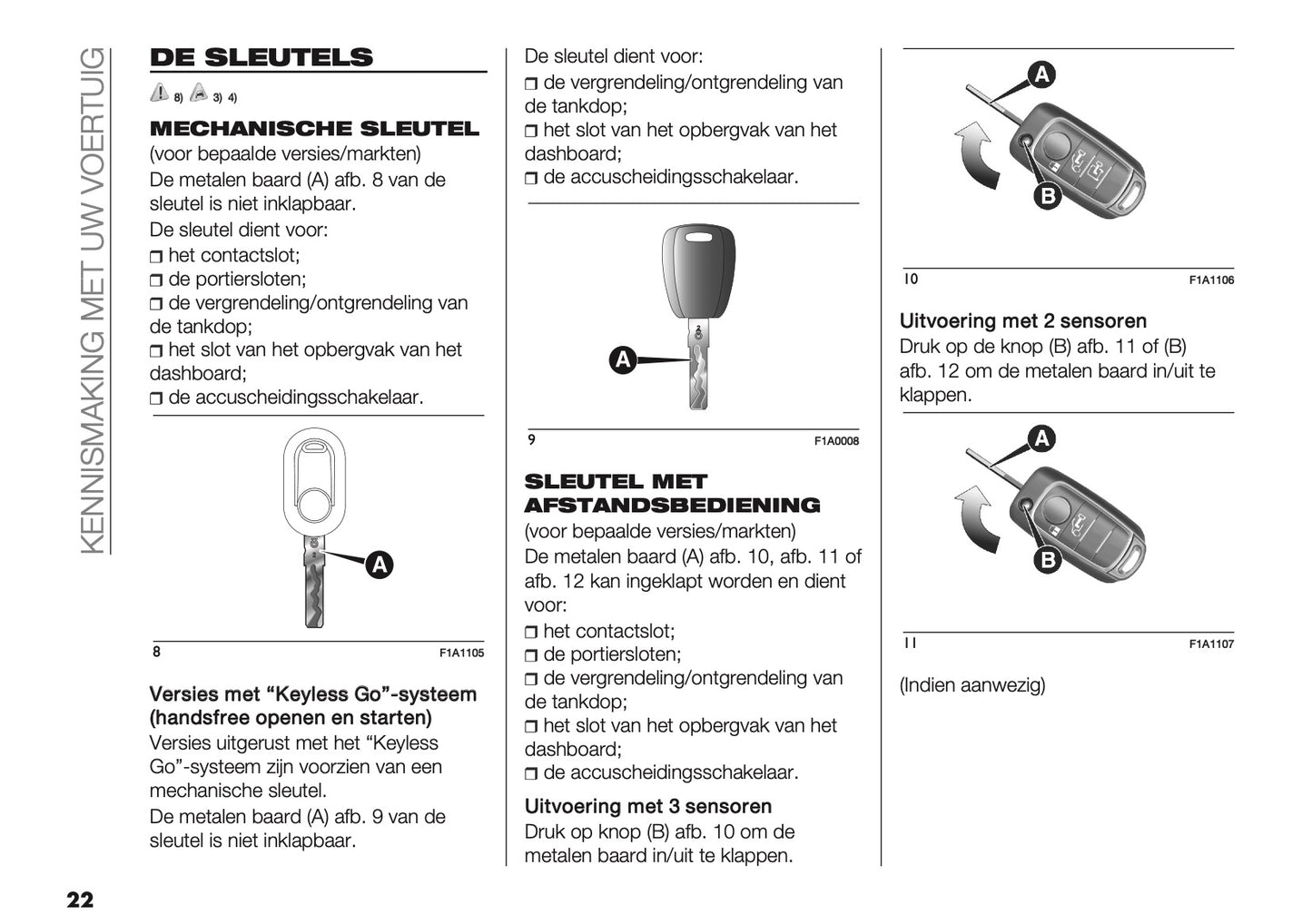 KENNISMAKING MET UW VOERTUIG

DE SLEUTELS

8) 3) 4)

MECHANISCHE SLEUTEL

(voor bepaalde versies/markten)

De metalen baard (A) afb. 8 van de sleutel is niet inklapbaar.

De sleutel dient voor:

❒ het contactslot;
❒ de portiersloten;
❒ de vergrendeling/ontgrendeling van de tankdop;
❒ het slot van het opbergvak van het dashboard;
❒ de accuscheidingsschakelaar.

A

8 F1A1105

Versies met “Keyless Go”-systeem (handsfree openen en starten)

Versies uitgerust met het “Keyless Go”-systeem zijn voorzien van een mechanische sleutel.

De metalen baard (A) afb. 9 van de sleutel is niet inklapbaar.

De sleutel dient voor:

❒ de vergrendeling/ontgrendeling van de tankdop;
❒ het slot van het opbergvak van het dashboard;
❒ de accuscheidingsschakelaar.

A

9 F1A0008

SLEUTEL MET AFSTANDSBEDIENING

(voor bepaalde versies/markten)

De metalen baard (A) afb. 10, afb. 11 of afb. 12 kan ingeklapt worden en dient voor:

❒ het contactslot;
❒ de portiersloten;
❒ de vergrendeling/ontgrendeling van de tankdop;
❒ het slot van het opbergvak van het dashboard;
❒ de accuscheidingsschakelaar.

Uitvoering met 3 sensoren

Druk op knop (B) afb. 10 om de metalen baard in/uit te klappen.

A

B

10 F1A1106

Uitvoering met 2 sensoren

Druk op de knop (B) afb. 11 of (B) afb. 12 om de metalen baard in/uit te klappen.

A

B

11 F1A1107

(Indien aanwezig)

22